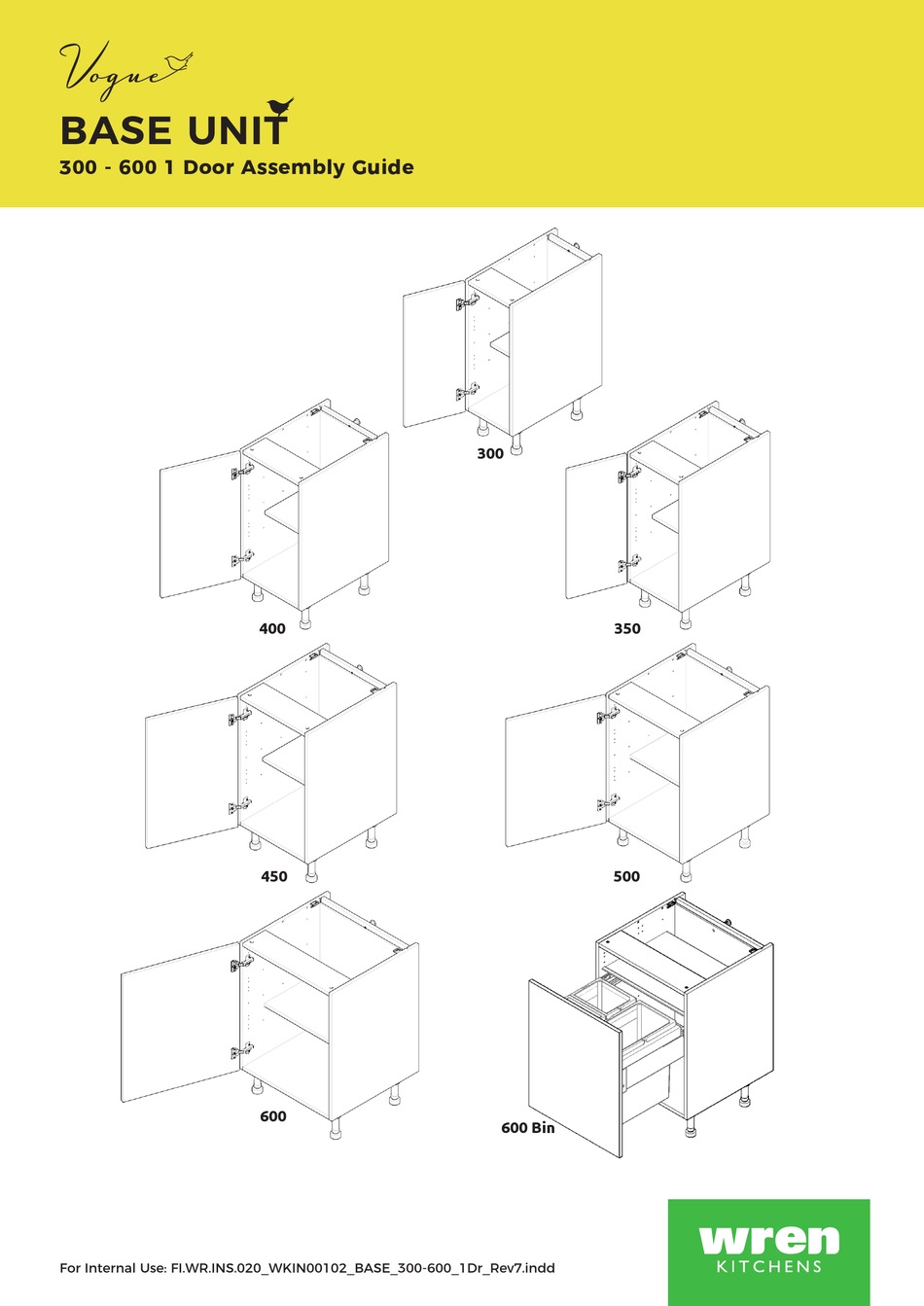 Vogue

BASE UNIT

300 - 600 1 Door Assembly Guide

300

400

350

450

500

600

600 Bin

For Internal Use: FI.WR.INS.020_WKIN00102_BASE_300-600_1Dr_Rev7.indd

wren
KITCHENS