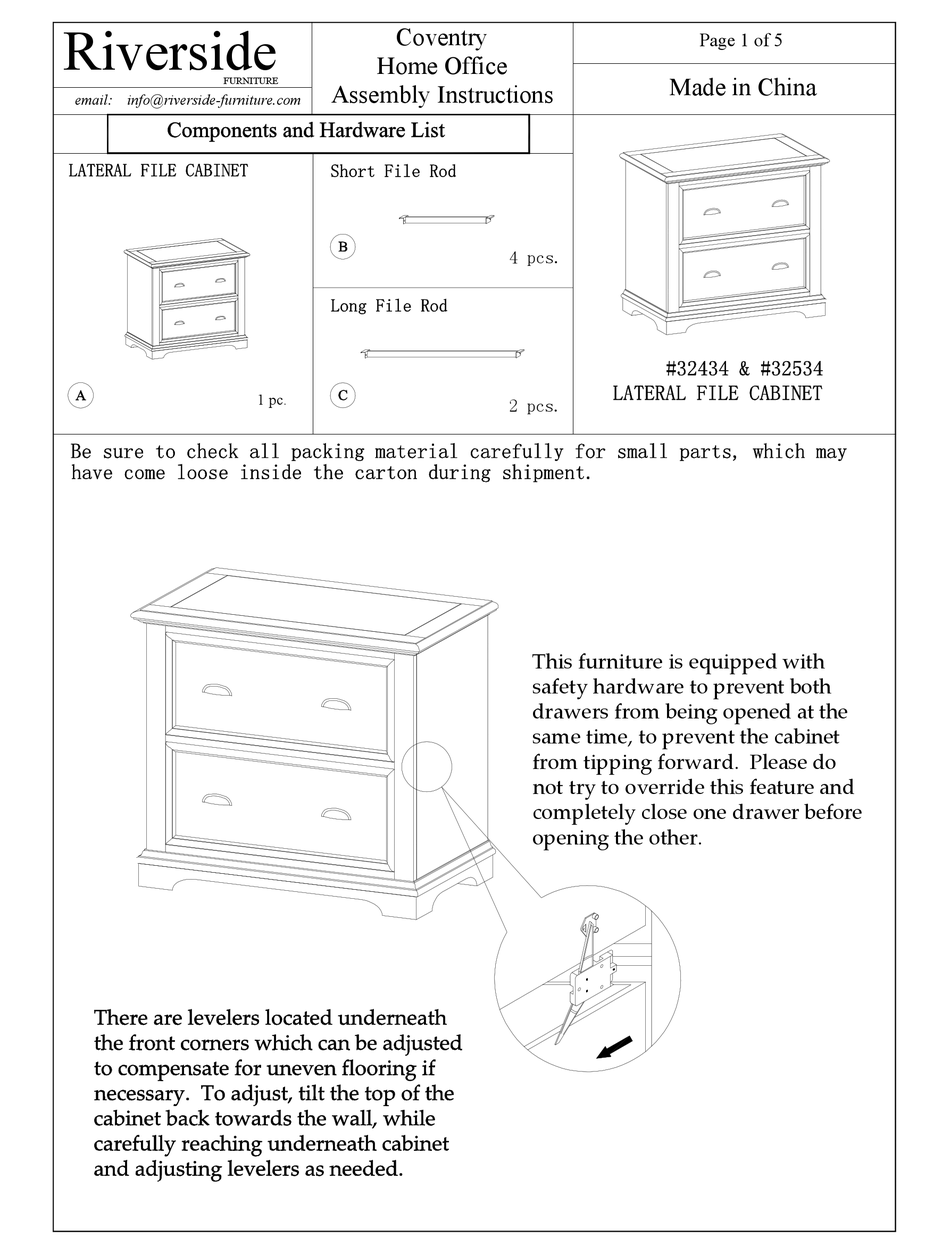 Riverside
FURNITURE
email: info@riverside-furniture.com

Coventry
Home Office
Assembly Instructions

Page 1 of 5

Made in China

Components and Hardware List

LATERAL FILE CABINET

A

1 pc.

Short File Rod

B

4 pcs.

Long File Rod

C

2 pcs.

#32434 & #32534
LATERAL FILE CABINET

Be sure to check all packing material carefully for small parts, which may have come loose inside the carton during shipment.

This furniture is equipped with safety hardware to prevent both drawers from being opened at the same time, to prevent the cabinet from tipping forward. Please do not try to override this feature and completely close one drawer before opening the other.

There are levelers located underneath the front corners which can be adjusted to compensate for uneven flooring if necessary. To adjust, tilt the top of the cabinet back towards the wall, while carefully reaching underneath cabinet and adjusting levelers as needed.