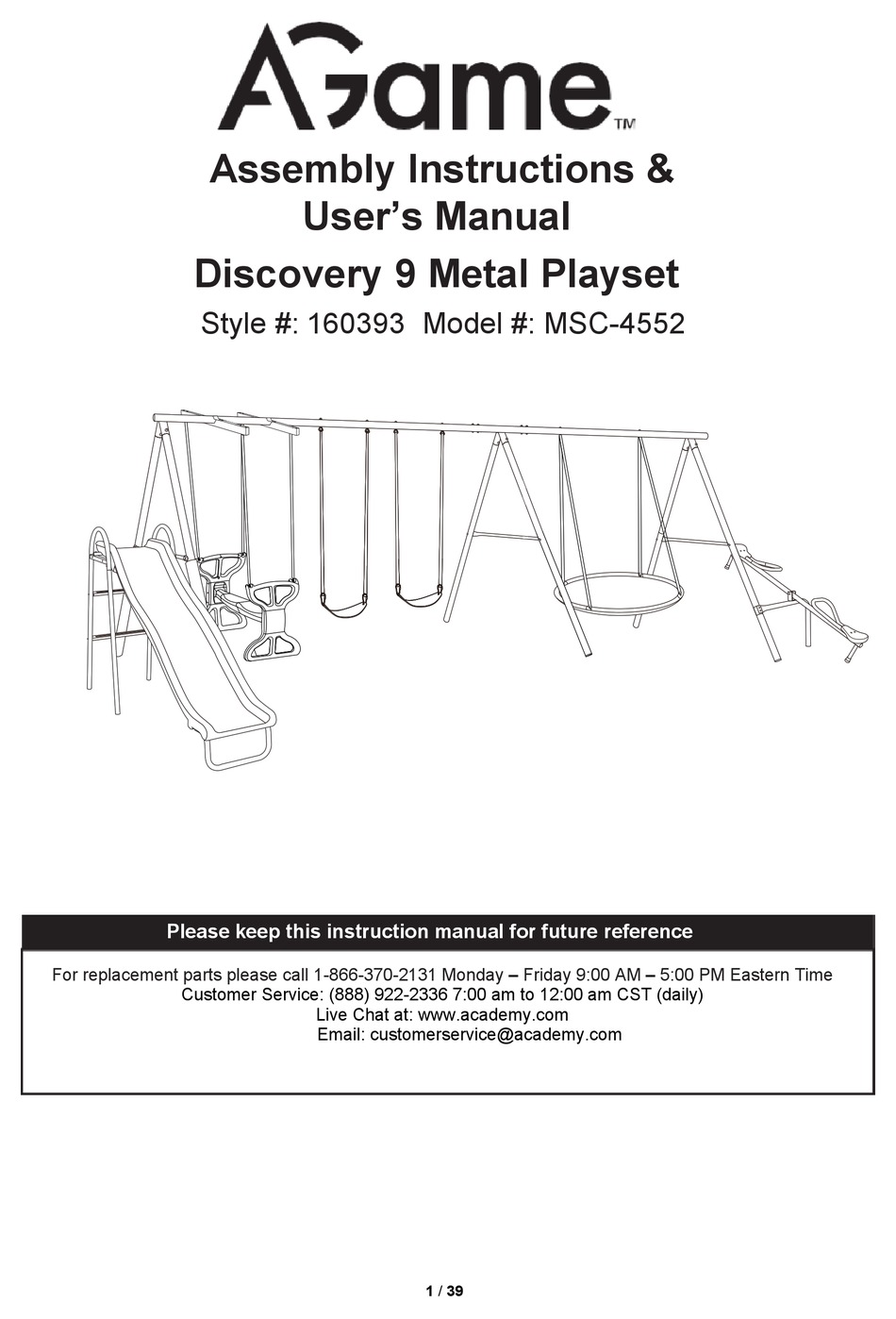 AGame™

Assembly Instructions & User's Manual

Discovery 9 Metal Playset

Style #: 160393 Model #: MSC-4552

Please keep this instruction manual for future reference

For replacement parts please call 1-866-370-2131 Monday – Friday 9:00 AM – 5:00 PM Eastern Time
Customer Service: (888) 922-2336 7:00 am to 12:00 am CST (daily)
Live Chat at: www.academy.com
Email: customerservice@academy.com

1 / 39