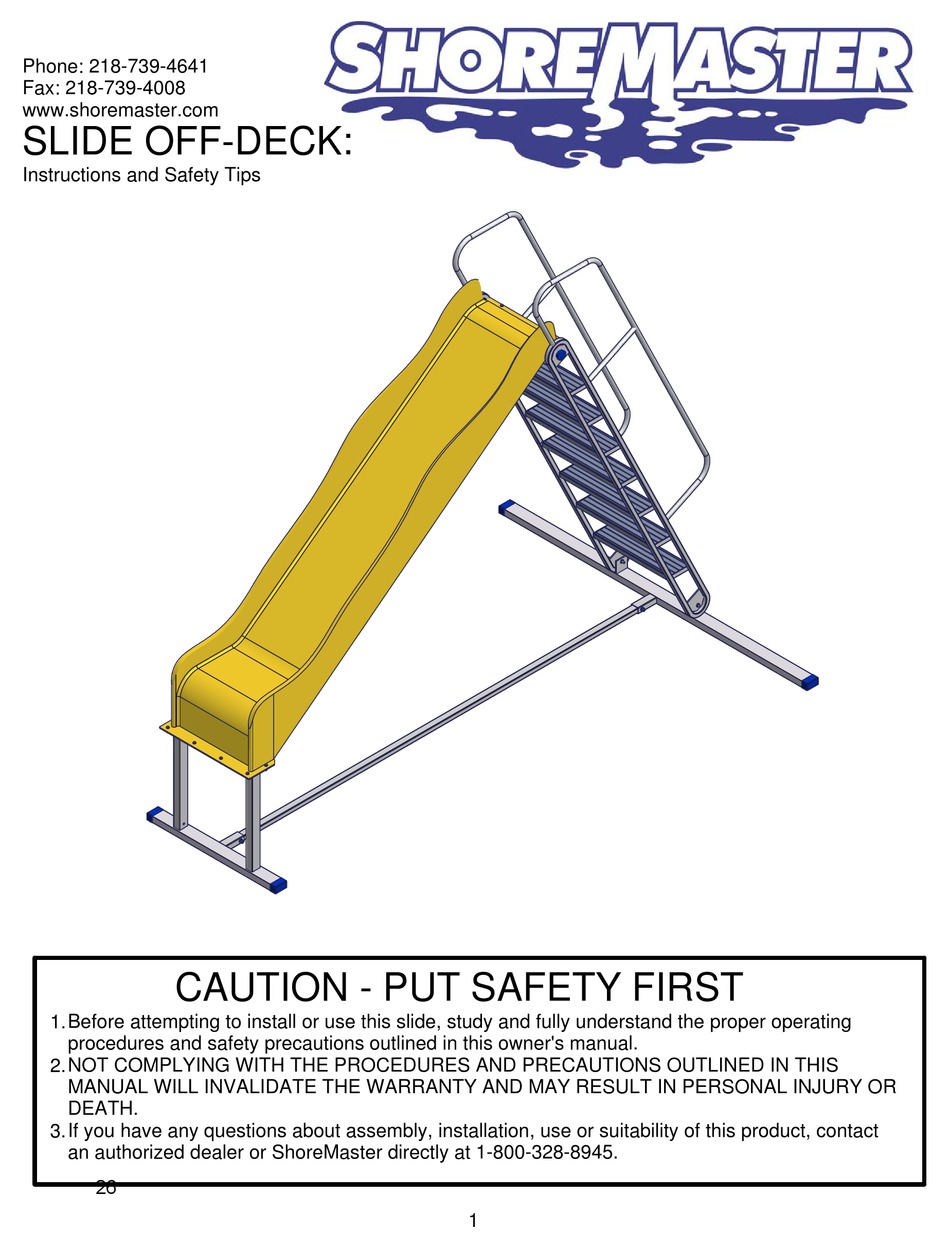 Phone: 218-739-4641
Fax: 218-739-4008
www.shoremaster.com

SHOREMASTER

SLIDE OFF-DECK:
Instructions and Safety Tips

CAUTION - PUT SAFETY FIRST

1. Before attempting to install or use this slide, study and fully understand the proper operating procedures and safety precautions outlined in this owner's manual.
2. NOT COMPLYING WITH THE PROCEDURES AND PRECAUTIONS OUTLINED IN THIS MANUAL WILL INVALIDATE THE WARRANTY AND MAY RESULT IN PERSONAL INJURY OR DEATH.
3. If you have any questions about assembly, installation, use or suitability of this product, contact an authorized dealer or ShoreMaster directly at 1-800-328-8945.

26

1