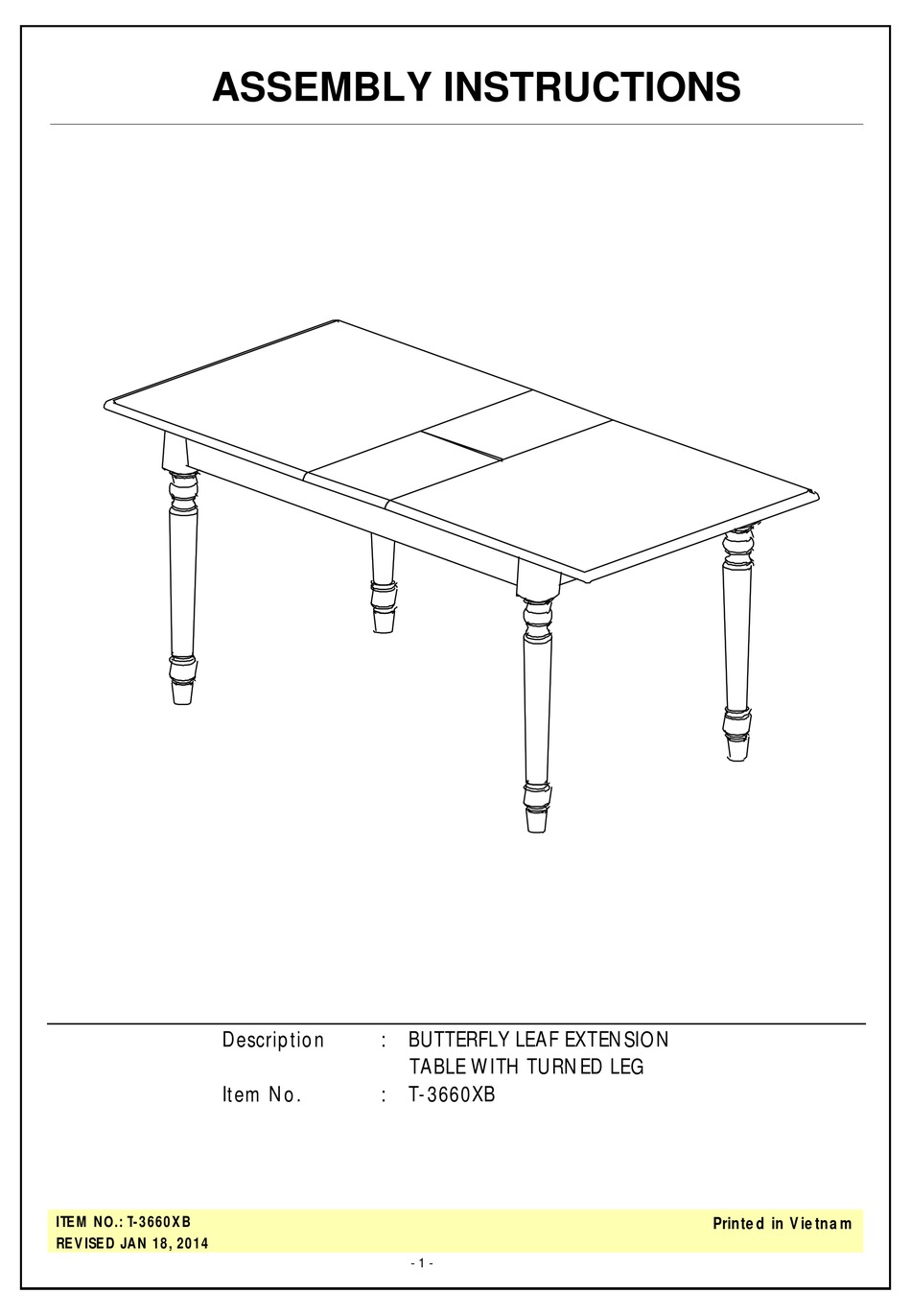 ASSEMBLY INSTRUCTIONS

Description : BUTTERFLY LEAF EXTENSION TABLE WITH TURNED LEG
Item No. : T-3660XB

ITEM NO.: T-3660XB
REVISED JAN 18, 2014

Printed in Vietnam

- 1 -