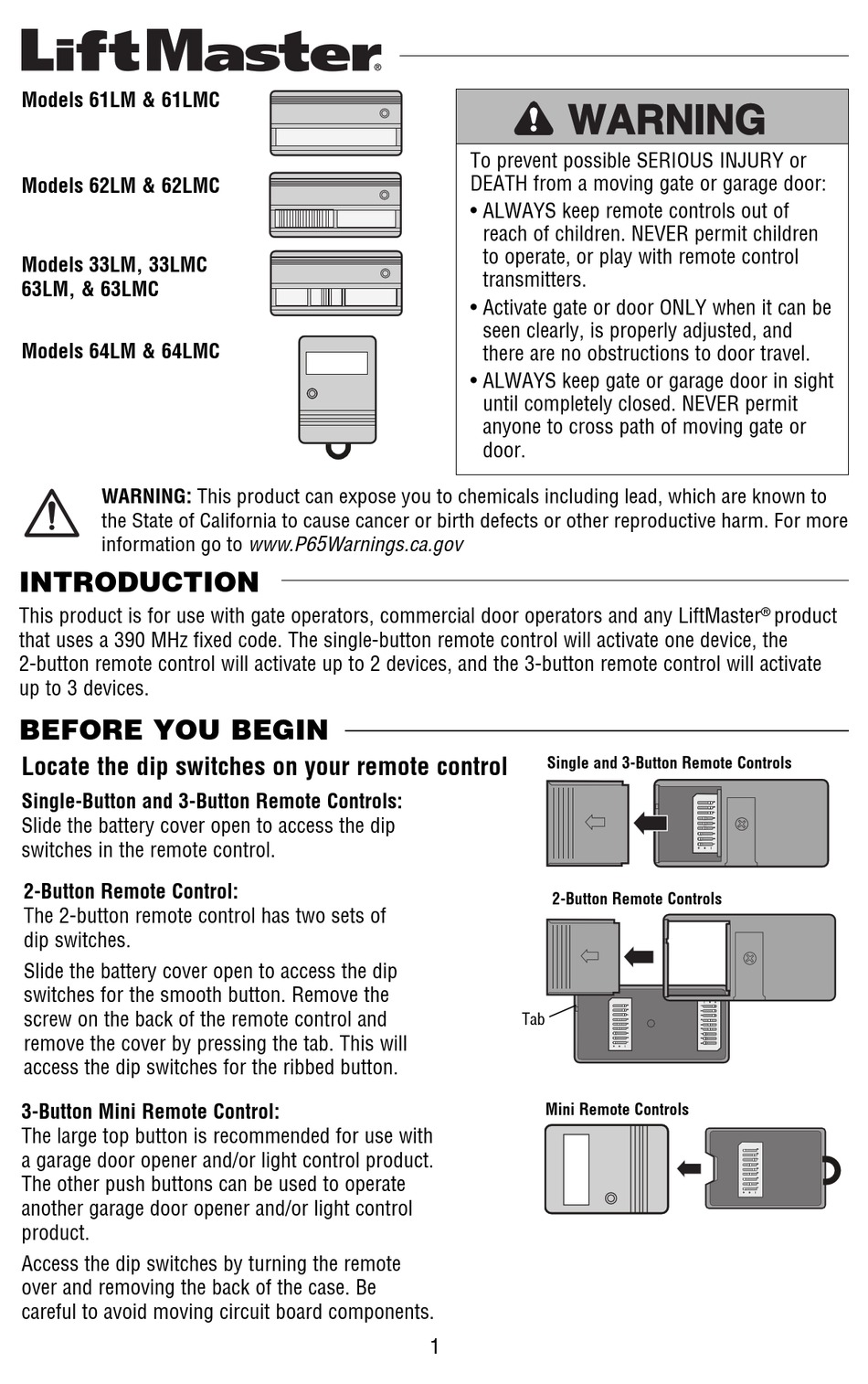 LiftMaster®

Models 61LM & 61LMC

Models 62LM & 62LMC

Models 33LM, 33LMC 63LM, & 63LMC

Models 64LM & 64LMC

WARNING

To prevent possible SERIOUS INJURY or DEATH from a moving gate or garage door:

• ALWAYS keep remote controls out of reach of children. NEVER permit children to operate, or play with remote control transmitters.

• Activate gate or door ONLY when it can be seen clearly, is properly adjusted, and there are no obstructions to door travel.

• ALWAYS keep gate or garage door in sight until completely closed. NEVER permit anyone to cross path of moving gate or door.

WARNING: This product can expose you to chemicals including lead, which are known to the State of California to cause cancer or birth defects or other reproductive harm. For more information go to www.P65Warnings.ca.gov

INTRODUCTION

This product is for use with gate operators, commercial door operators and any LiftMaster® product that uses a 390 MHz fixed code. The single-button remote control will activate one device, the 2-button remote control will activate up to 2 devices, and the 3-button remote control will activate up to 3 devices.

BEFORE YOU BEGIN

Locate the dip switches on your remote control

Single-Button and 3-Button Remote Controls:
Slide the battery cover open to access the dip switches in the remote control.

2-Button Remote Control:
The 2-button remote control has two sets of dip switches.

Slide the battery cover open to access the dip switches for the smooth button. Remove the screw on the back of the remote control and remove the cover by pressing the tab. This will access the dip switches for the ribbed button.

3-Button Mini Remote Control:
The large top button is recommended for use with a garage door opener and/or light control product. The other push buttons can be used to operate another garage door opener and/or light control product.

Access the dip switches by turning the remote over and removing the back of the case. Be careful to avoid moving circuit board components.

Single and 3-Button Remote Controls

2-Button Remote Controls

Tab

Mini Remote Controls

1