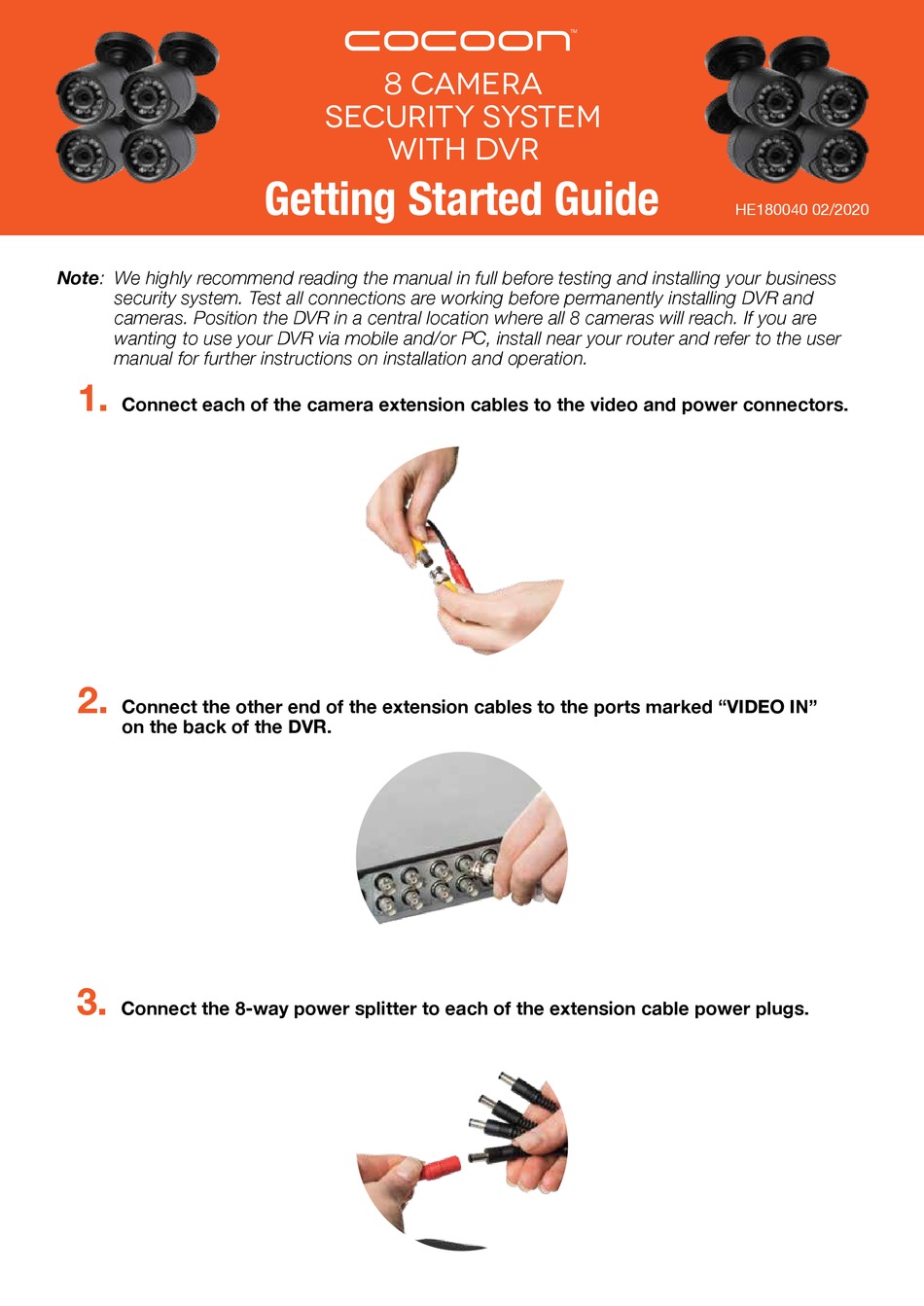 cocoon™

8 CAMERA
SECURITY SYSTEM
WITH DVR

Getting Started Guide

HE180040 02/2020

Note: We highly recommend reading the manual in full before testing and installing your business security system. Test all connections are working before permanently installing DVR and cameras. Position the DVR in a central location where all 8 cameras will reach. If you are wanting to use your DVR via mobile and/or PC, install near your router and refer to the user manual for further instructions on installation and operation.

1. Connect each of the camera extension cables to the video and power connectors.

2. Connect the other end of the extension cables to the ports marked “VIDEO IN” on the back of the DVR.

3. Connect the 8-way power splitter to each of the extension cable power plugs.