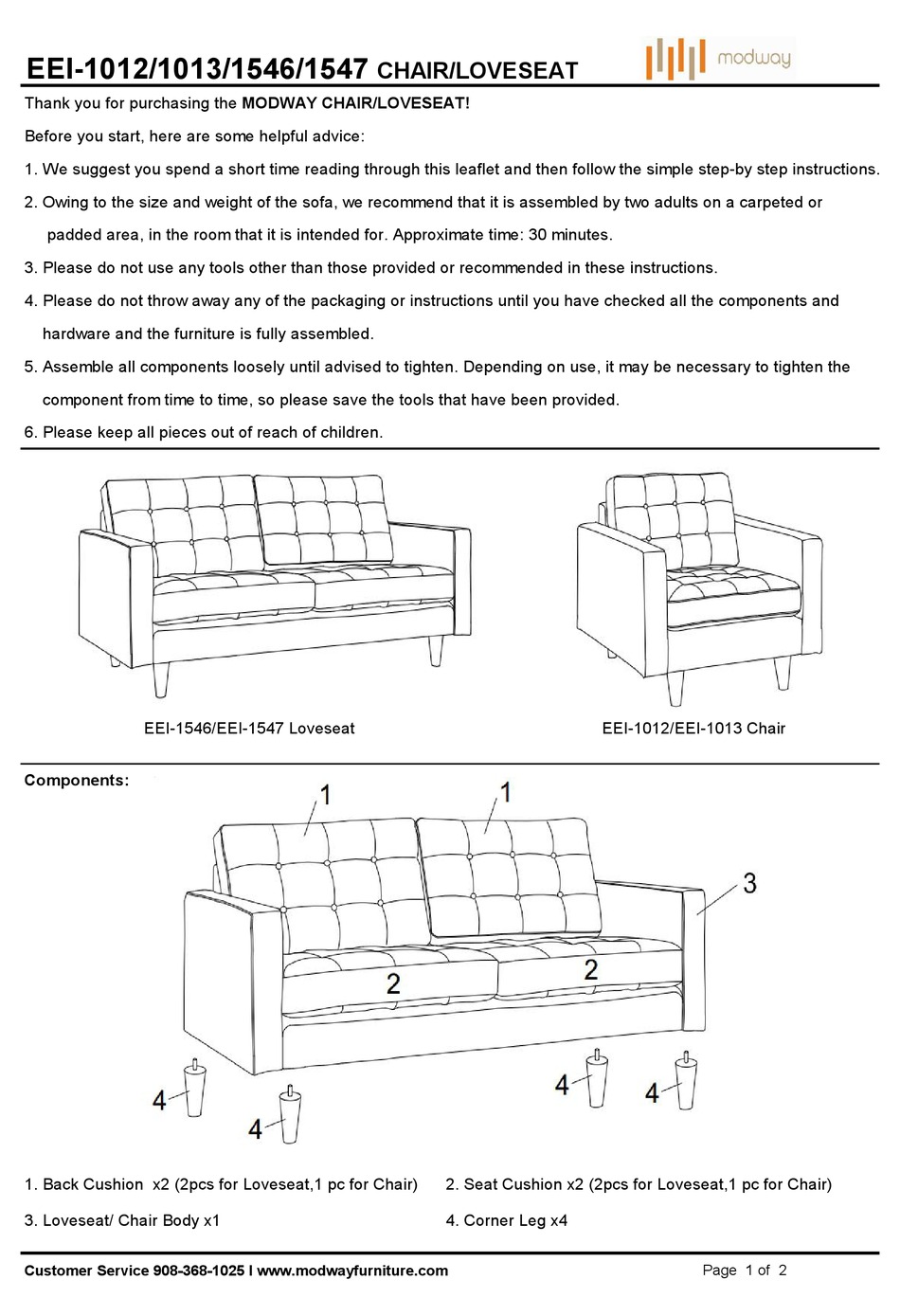 EEI-1012/1013/1546/1547 CHAIR/LOVESEAT

modway

Thank you for purchasing the MODWAY CHAIR/LOVESEAT!

Before you start, here are some helpful advice:

1. We suggest you spend a short time reading through this leaflet and then follow the simple step-by step instructions.

2. Owing to the size and weight of the sofa, we recommend that it is assembled by two adults on a carpeted or padded area, in the room that it is intended for. Approximate time: 30 minutes.

3. Please do not use any tools other than those provided or recommended in these instructions.

4. Please do not throw away any of the packaging or instructions until you have checked all the components and hardware and the furniture is fully assembled.

5. Assemble all components loosely until advised to tighten. Depending on use, it may be necessary to tighten the component from time to time, so please save the tools that have been provided.

6. Please keep all pieces out of reach of children.

EEI-1546/EEI-1547 Loveseat

EEI-1012/EEI-1013 Chair

Components:

1
1
3
2
2
4
4
4
4

1. Back Cushion x2 (2pcs for Loveseat,1 pc for Chair)

2. Seat Cushion x2 (2pcs for Loveseat,1 pc for Chair)

3. Loveseat/ Chair Body x1

4. Corner Leg x4

Customer Service 908-368-1025 I www.modwayfurniture.com

Page 1 of 2