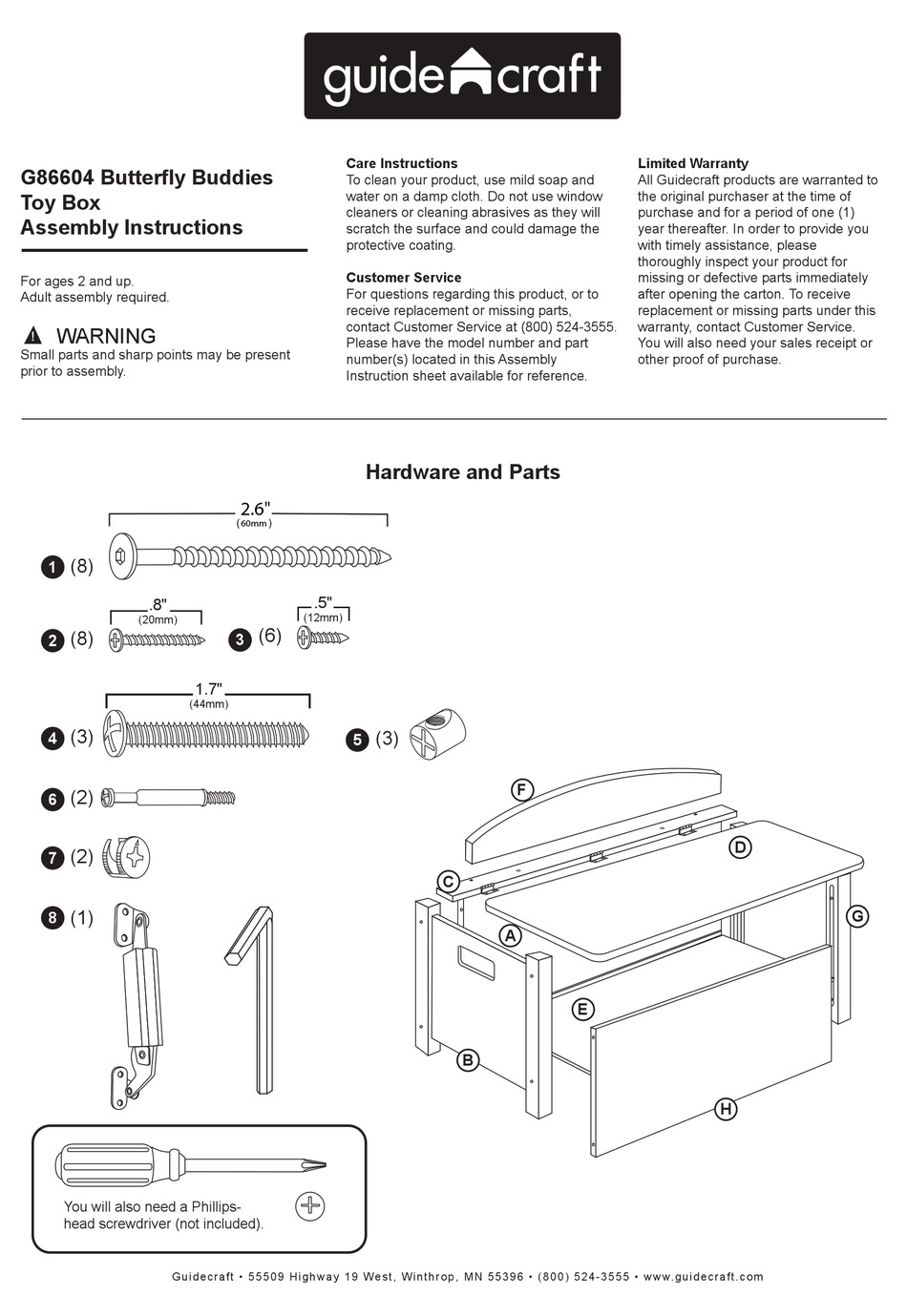 guide craft

G86604 Butterfly Buddies Toy Box Assembly Instructions

For ages 2 and up.
Adult assembly required.

WARNING
Small parts and sharp points may be present prior to assembly.

Care Instructions
To clean your product, use mild soap and water on a damp cloth. Do not use window cleaners or cleaning abrasives as they will scratch the surface and could damage the protective coating.

Customer Service
For questions regarding this product, or to receive replacement or missing parts, contact Customer Service at (800) 524-3555. Please have the model number and part number(s) located in this Assembly Instruction sheet available for reference.

Limited Warranty
All Guidecraft products are warranted to the original purchaser at the time of purchase and for a period of one (1) year thereafter. In order to provide you with timely assistance, please thoroughly inspect your product for missing or defective parts immediately after opening the carton. To receive replacement or missing parts under this warranty, contact Customer Service. You will also need your sales receipt or other proof of purchase.

Hardware and Parts

2.6"
(60mm)
1 (8)

.8"
(20mm)
2 (8)

.5"
(12mm)
3 (6)

1.7"
(44mm)
4 (3)

5 (3)

6 (2)

7 (2)

8 (1)

F
D
C
G
A
E
B
H

You will also need a Phillips-head screwdriver (not included).

Guidecraft • 55509 Highway 19 West, Winthrop, MN 55396 • (800) 524-3555 • www.guidecraft.com