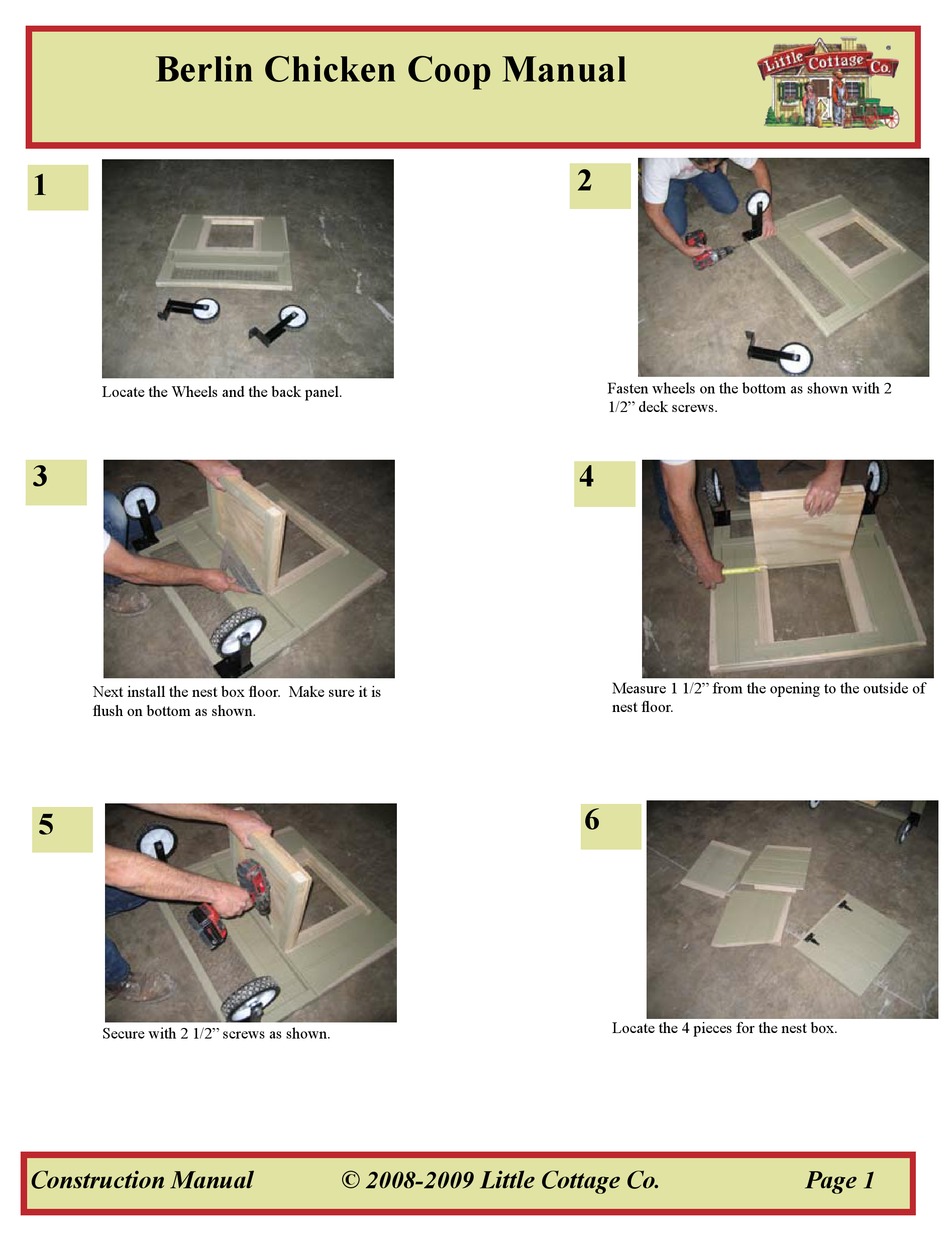 Berlin Chicken Coop Manual

Little Cottage Co.

1

Locate the Wheels and the back panel.

2

Fasten wheels on the bottom as shown with 2 1/2” deck screws.

3

Next install the nest box floor. Make sure it is flush on bottom as shown.

4

Measure 1 1/2” from the opening to the outside of nest floor.

5

Secure with 2 1/2” screws as shown.

6

Locate the 4 pieces for the nest box.

Construction Manual © 2008-2009 Little Cottage Co. Page 1