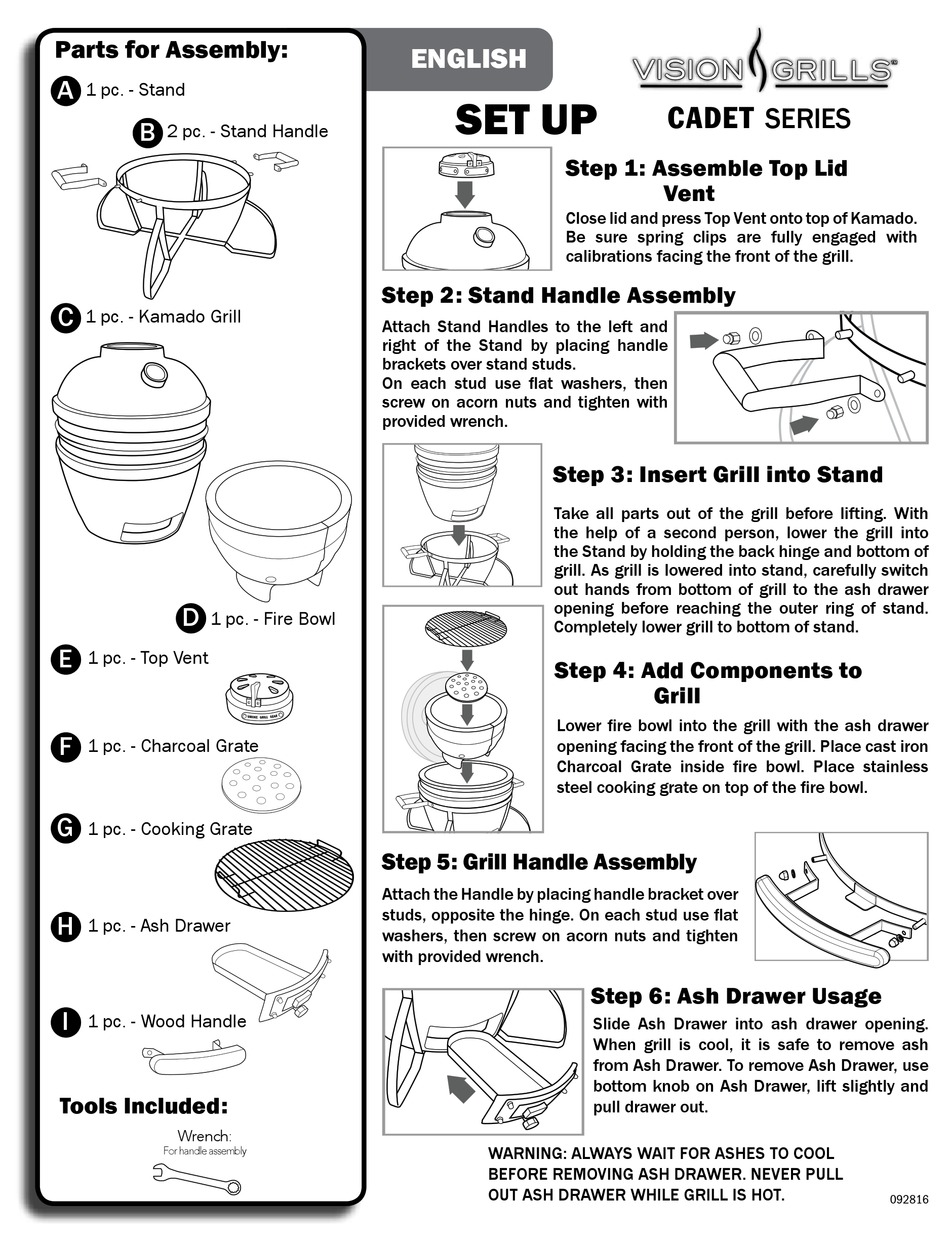 Parts for Assembly:

A 1 pc. - Stand

B 2 pc. - Stand Handle

C 1 pc. - Kamado Grill

D 1 pc. - Fire Bowl

E 1 pc. - Top Vent

F 1 pc. - Charcoal Grate

G 1 pc. - Cooking Grate

H 1 pc. - Ash Drawer

I 1 pc. - Wood Handle

Tools Included:

Wrench:
For handle assembly

ENGLISH

VISION GRILLS

SET UP

CADET SERIES

Step 1: Assemble Top Lid Vent

Close lid and press Top Vent onto top of Kamado. Be sure spring clips are fully engaged with calibrations facing the front of the grill.

Step 2: Stand Handle Assembly

Attach Stand Handles to the left and right of the Stand by placing handle brackets over stand studs.
On each stud use flat washers, then screw on acorn nuts and tighten with provided wrench.

Step 3: Insert Grill into Stand

Take all parts out of the grill before lifting. With the help of a second person, lower the grill into the Stand by holding the back hinge and bottom of grill. As grill is lowered into stand, carefully switch out hands from bottom of grill to the ash drawer opening before reaching the outer ring of stand. Completely lower grill to bottom of stand.

Step 4: Add Components to Grill

Lower fire bowl into the grill with the ash drawer opening facing the front of the grill. Place cast iron Charcoal Grate inside fire bowl. Place stainless steel cooking grate on top of the fire bowl.

Step 5: Grill Handle Assembly

Attach the Handle by placing handle bracket over studs, opposite the hinge. On each stud use flat washers, then screw on acorn nuts and tighten with provided wrench.

Step 6: Ash Drawer Usage

Slide Ash Drawer into ash drawer opening. When grill is cool, it is safe to remove ash from Ash Drawer. To remove Ash Drawer, use bottom knob on Ash Drawer, lift slightly and pull drawer out.

WARNING: ALWAYS WAIT FOR ASHES TO COOL BEFORE REMOVING ASH DRAWER. NEVER PULL OUT ASH DRAWER WHILE GRILL IS HOT.

092816