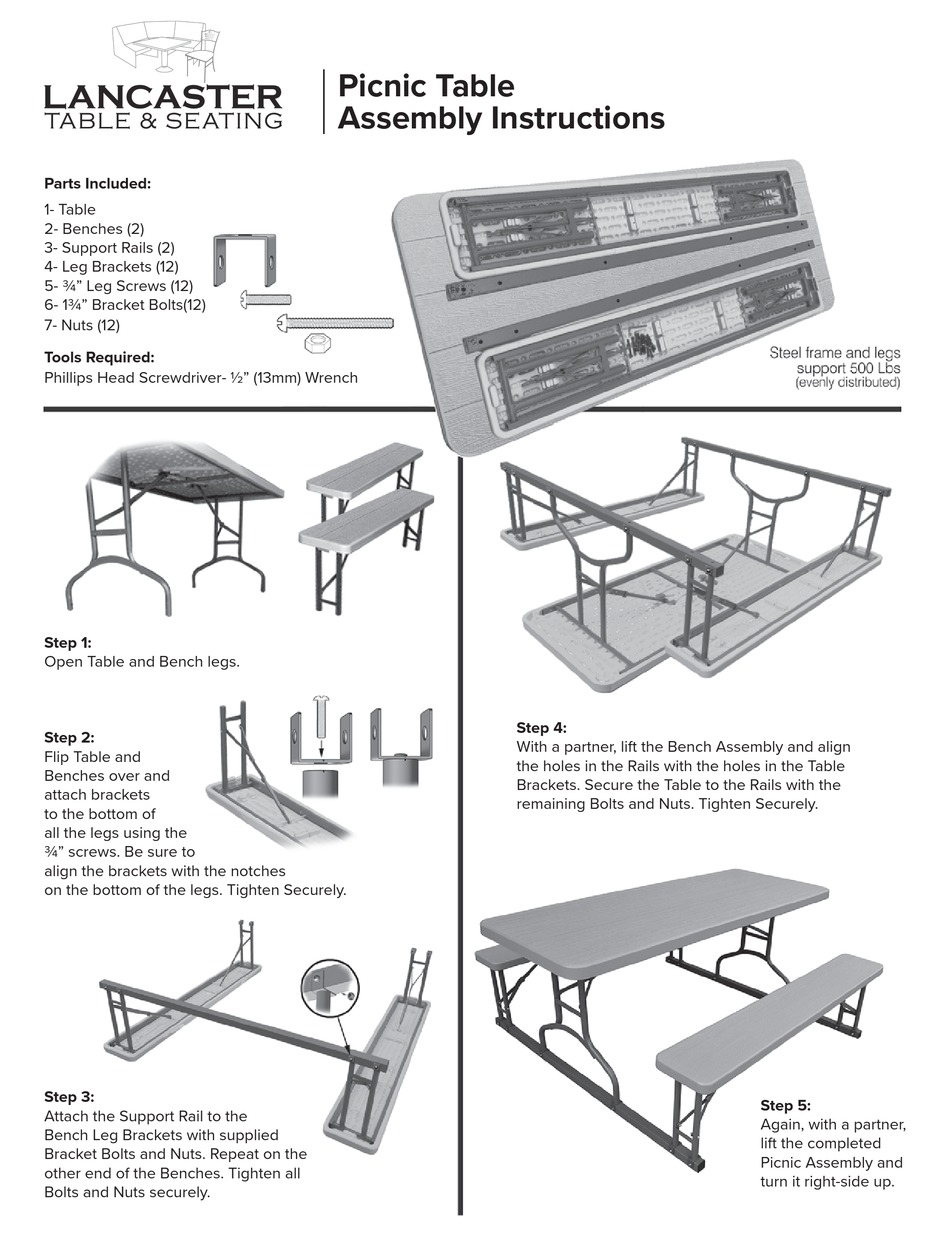 LANCASTER
TABLE & SEATING

Picnic Table
Assembly Instructions

Parts Included:

1- Table
2- Benches (2)
3- Support Rails (2)
4- Leg Brackets (12)
5- ¾" Leg Screws (12)
6- 1¾" Bracket Bolts(12)
7- Nuts (12)

Tools Required:
Phillips Head Screwdriver- ½" (13mm) Wrench

Steel frame and legs support 500 Lbs (evenly distributed)

Step 1:
Open Table and Bench legs.

Step 2:
Flip Table and Benches over and attach brackets to the bottom of all the legs using the ¾" screws. Be sure to align the brackets with the notches on the bottom of the legs. Tighten Securely.

Step 3:
Attach the Support Rail to the Bench Leg Brackets with supplied Bracket Bolts and Nuts. Repeat on the other end of the Benches. Tighten all Bolts and Nuts securely.

Step 4:
With a partner, lift the Bench Assembly and align the holes in the Rails with the holes in the Table Brackets. Secure the Table to the Rails with the remaining Bolts and Nuts. Tighten Securely.

Step 5:
Again, with a partner, lift the completed Picnic Assembly and turn it right-side up.