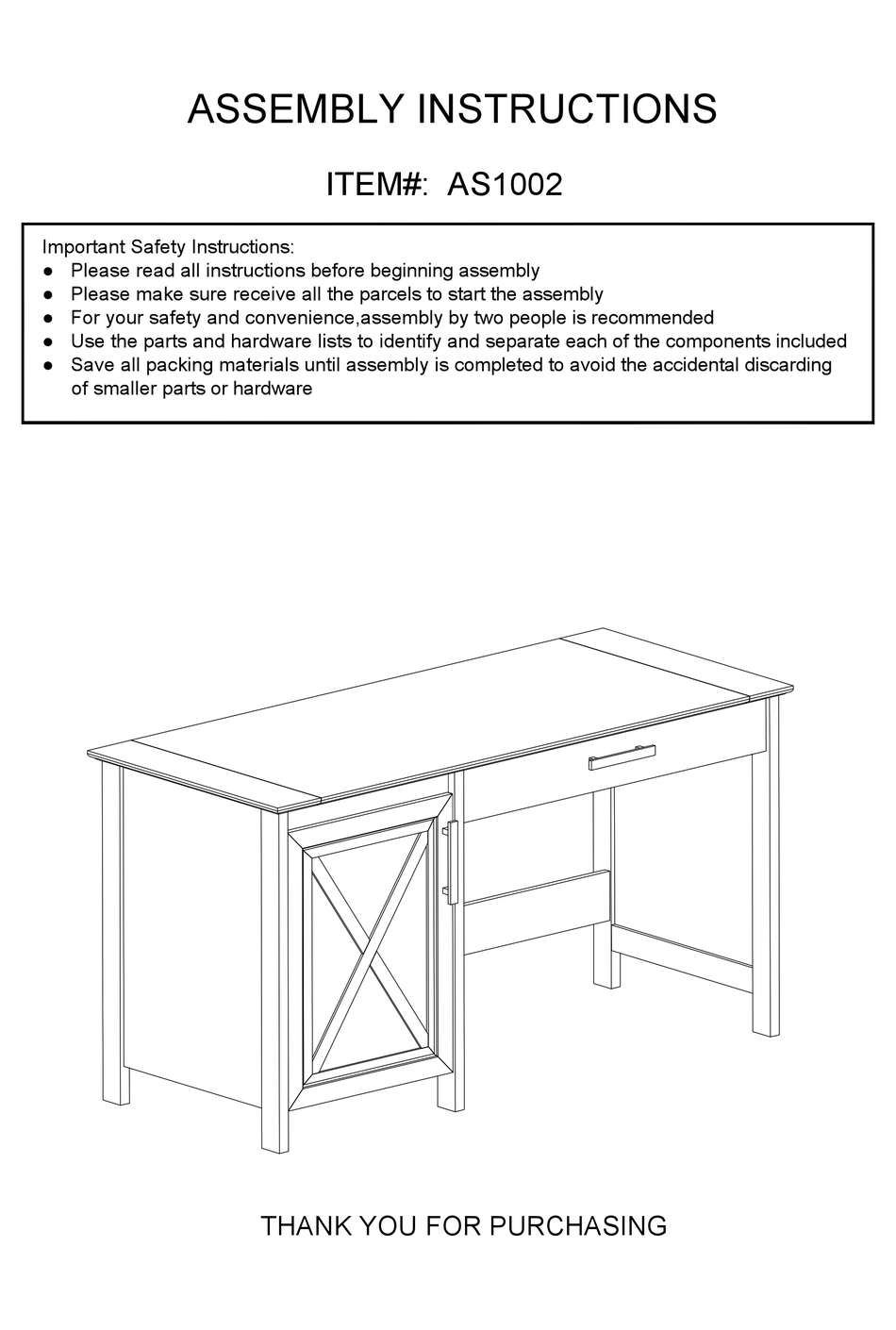 ASSEMBLY INSTRUCTIONS

ITEM#: AS1002

Important Safety Instructions:
● Please read all instructions before beginning assembly
● Please make sure receive all the parcels to start the assembly
● For your safety and convenience,assembly by two people is recommended
● Use the parts and hardware lists to identify and separate each of the components included
● Save all packing materials until assembly is completed to avoid the accidental discarding of smaller parts or hardware

THANK YOU FOR PURCHASING