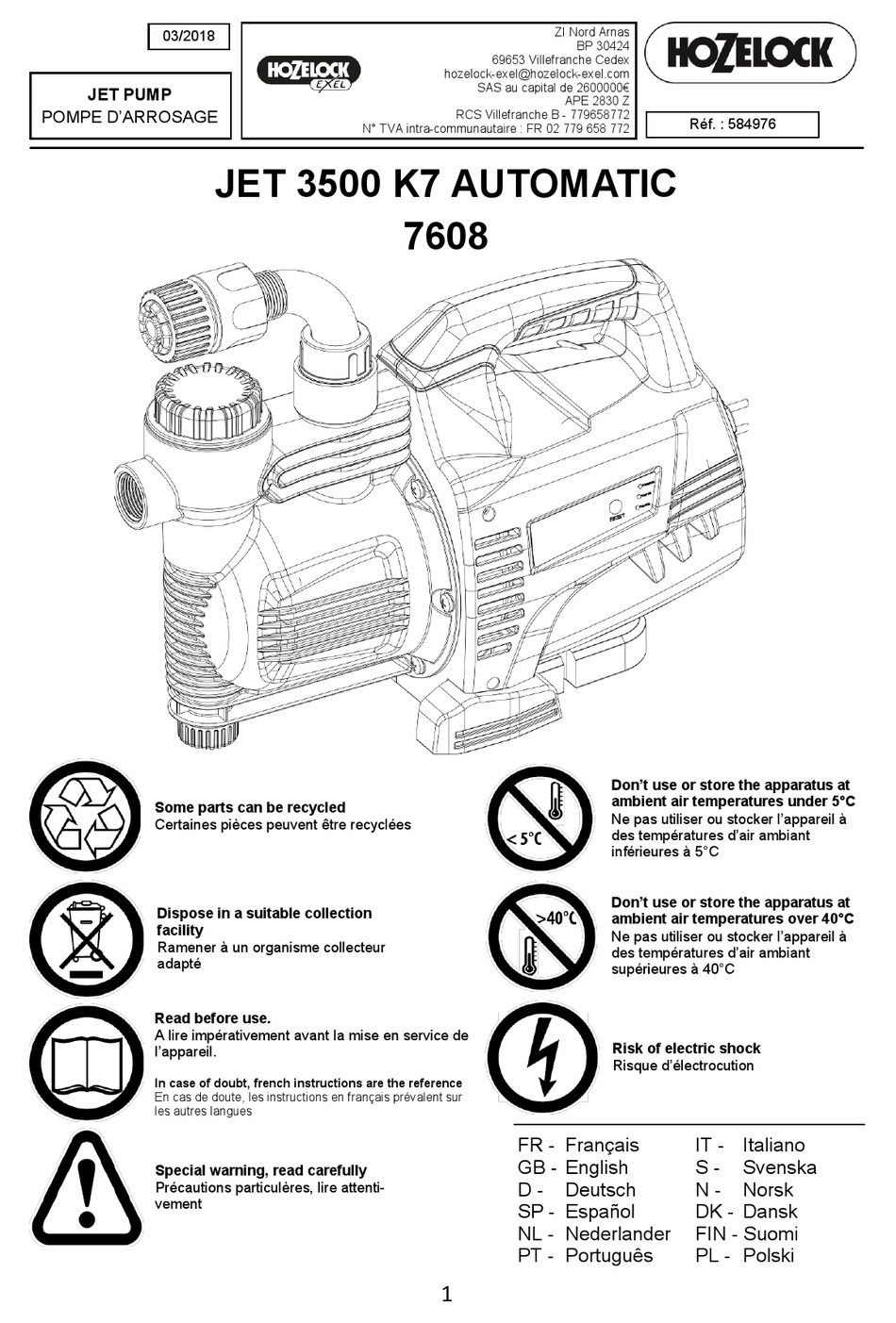 03/2018

JET PUMP
POMPE D'ARROSAGE

HOZELOCK EXEL

ZI Nord Arnas
BP 30424
69653 Villefranche Cedex
hozelock-exel@hozelock-exel.com
SAS au capital de 2600000€
APE 2830 Z
RCS Villefranche B - 779658772
N° TVA intra-communautaire : FR 02 779 658 772

HOZELOCK

Réf. : 584976

JET 3500 K7 AUTOMATIC
7608

RESET

Some parts can be recycled
Certaines pièces peuvent être recyclées

Dispose in a suitable collection facility
Ramener à un organisme collecteur adapté

Read before use.
A lire impérativement avant la mise en service de l'appareil.

In case of doubt, french instructions are the reference
En cas de doute, les instructions en français prévalent sur les autres langues

Special warning, read carefully
Précautions particulères, lire attentivement

< 5°C

Don't use or store the apparatus at ambient air temperatures under 5°C
Ne pas utiliser ou stocker l'appareil à des températures d'air ambiant inférieures à 5°C

>40°C

Don't use or store the apparatus at ambient air temperatures over 40°C
Ne pas utiliser ou stocker l'appareil à des températures d'air ambiant supérieures à 40°C

Risk of electric shock
Risque d'électrocution

FR - Français
GB - English
D - Deutsch
SP - Español
NL - Nederlander
PT - Português
IT - Italiano
S - Svenska
N - Norsk
DK - Dansk
FIN - Suomi
PL - Polski

1