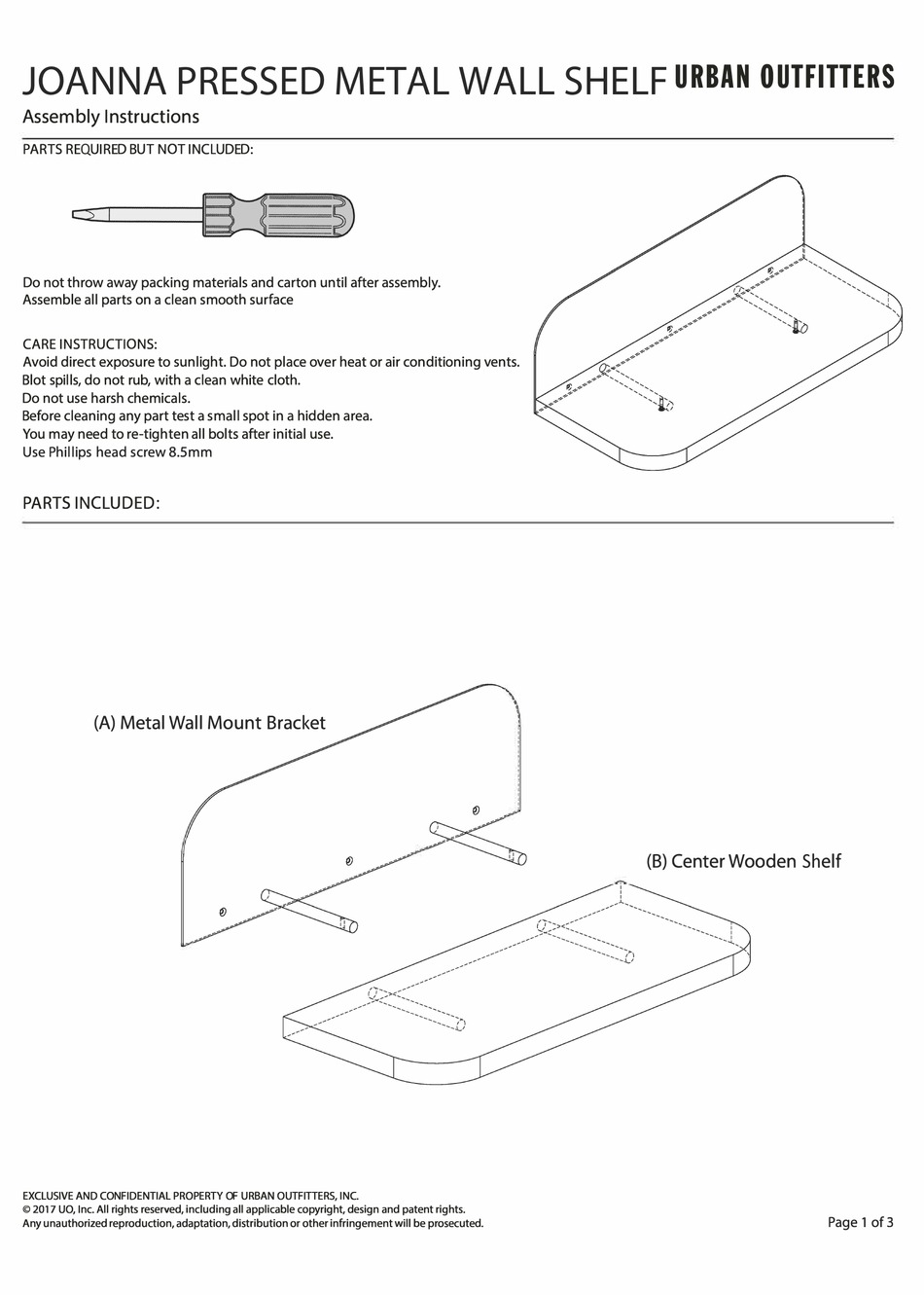 JOANNA PRESSED METAL WALL SHELF URBAN OUTFITTERS

Assembly Instructions

PARTS REQUIRED BUT NOT INCLUDED:

Do not throw away packing materials and carton until after assembly.
Assemble all parts on a clean smooth surface

CARE INSTRUCTIONS:
Avoid direct exposure to sunlight. Do not place over heat or air conditioning vents.
Blot spills, do not rub, with a clean white cloth.
Do not use harsh chemicals.
Before cleaning any part test a small spot in a hidden area.
You may need to re-tighten all bolts after initial use.
Use Phillips head screw 8.5mm

PARTS INCLUDED:

(A) Metal Wall Mount Bracket

(B) Center Wooden Shelf

EXCLUSIVE AND CONFIDENTIAL PROPERTY OF URBAN OUTFITTERS, INC.
© 2017 UO, Inc. All rights reserved, including all applicable copyright, design and patent rights.
Any unauthorized reproduction, adaptation, distribution or other infringement will be prosecuted.

Page 1 of 3