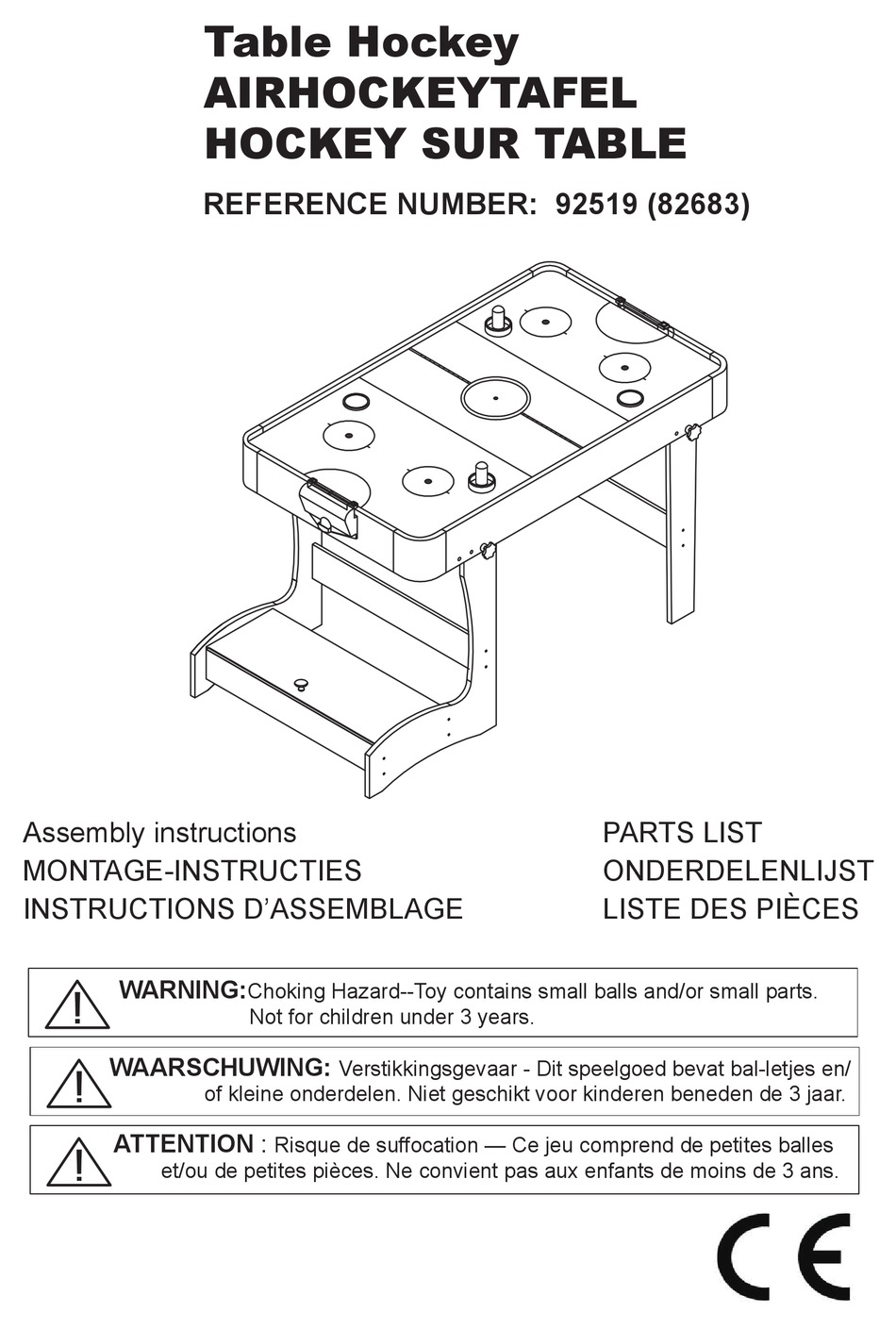 Table Hockey
AIRHOCKEYTAFEL
HOCKEY SUR TABLE

REFERENCE NUMBER: 92519 (82683)

Assembly instructions
MONTAGE-INSTRUCTIES
INSTRUCTIONS D'ASSEMBLAGE

PARTS LIST
ONDERDELENLIJST
LISTE DES PIÈCES

WARNING: Choking Hazard--Toy contains small balls and/or small parts. Not for children under 3 years.

WAARSCHUWING: Verstikkingsgevaar - Dit speelgoed bevat bal-letjes en/ of kleine onderdelen. Niet geschikt voor kinderen beneden de 3 jaar.

ATTENTION : Risque de suffocation — Ce jeu comprend de petites balles et/ou de petites pièces. Ne convient pas aux enfants de moins de 3 ans.

CE