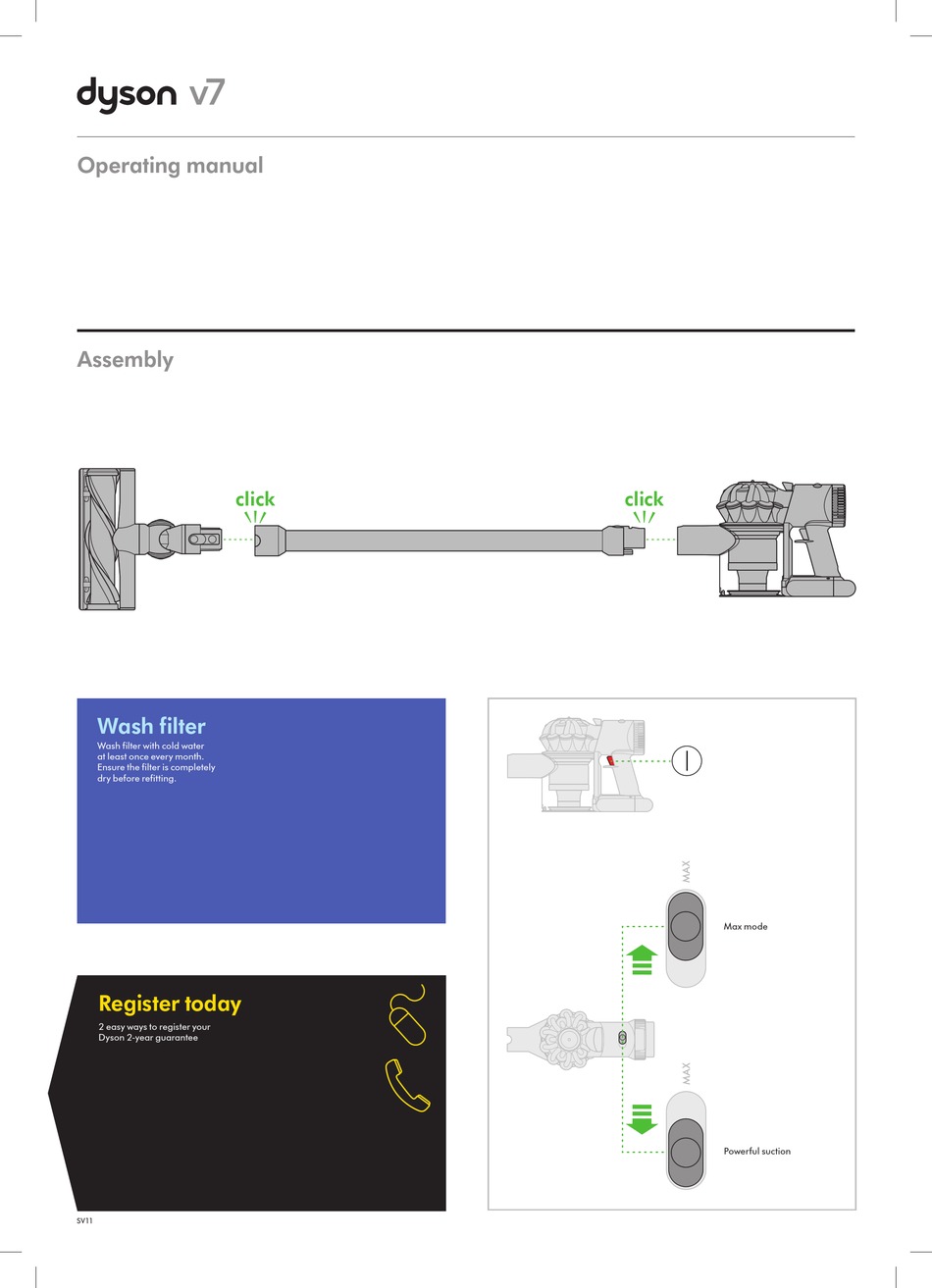 dyson v7

Operating manual

Assembly

click

click

Wash filter
Wash filter with cold water at least once every month. Ensure the filter is completely dry before refitting.

Register today
2 easy ways to register your Dyson 2-year guarantee

MAX

Max mode

MAX

Powerful suction

SV11