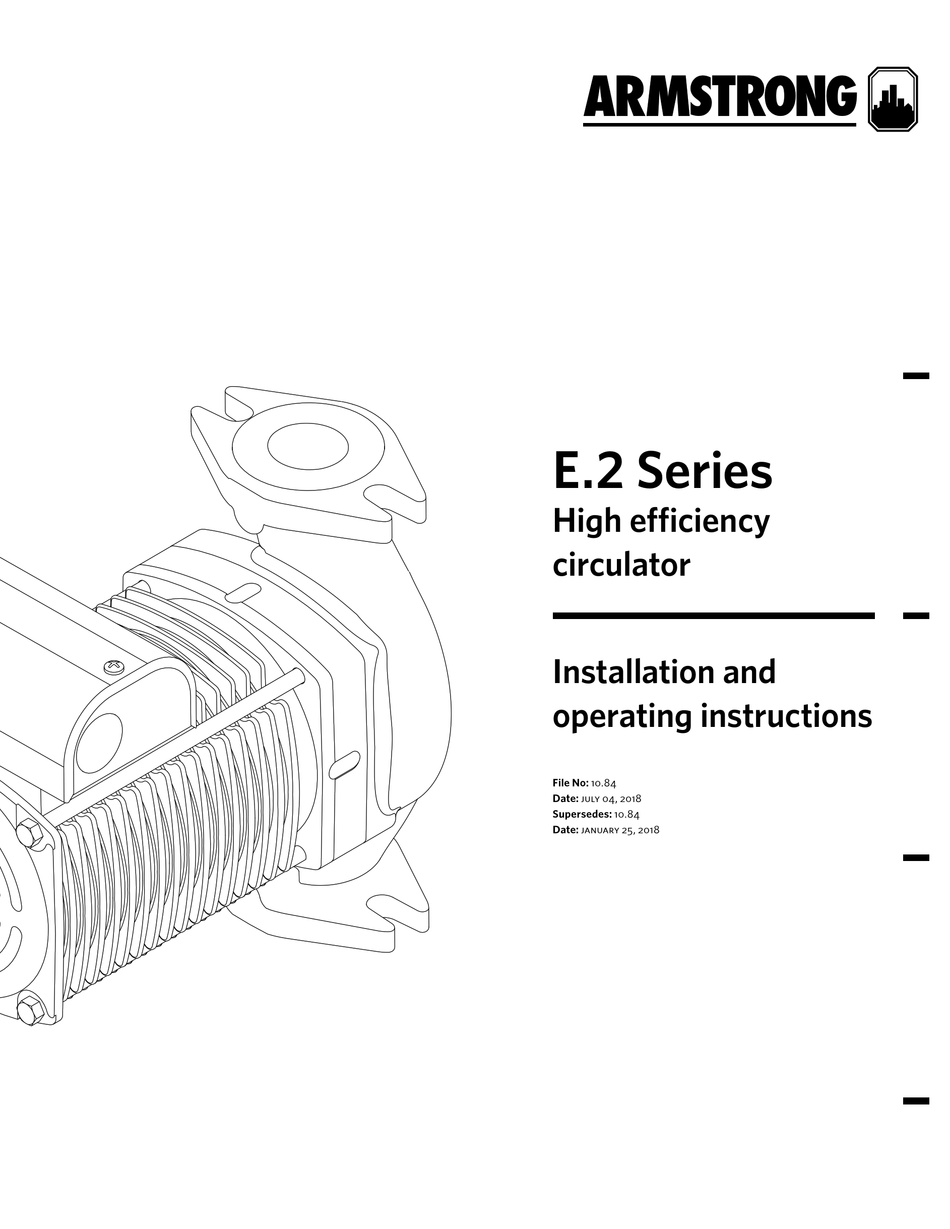 ARMSTRONG

E.2 Series
High efficiency circulator

Installation and operating instructions

File No: 10.84
Date: JULY 04, 2018
Supersedes: 10.84
Date: JANUARY 25, 2018