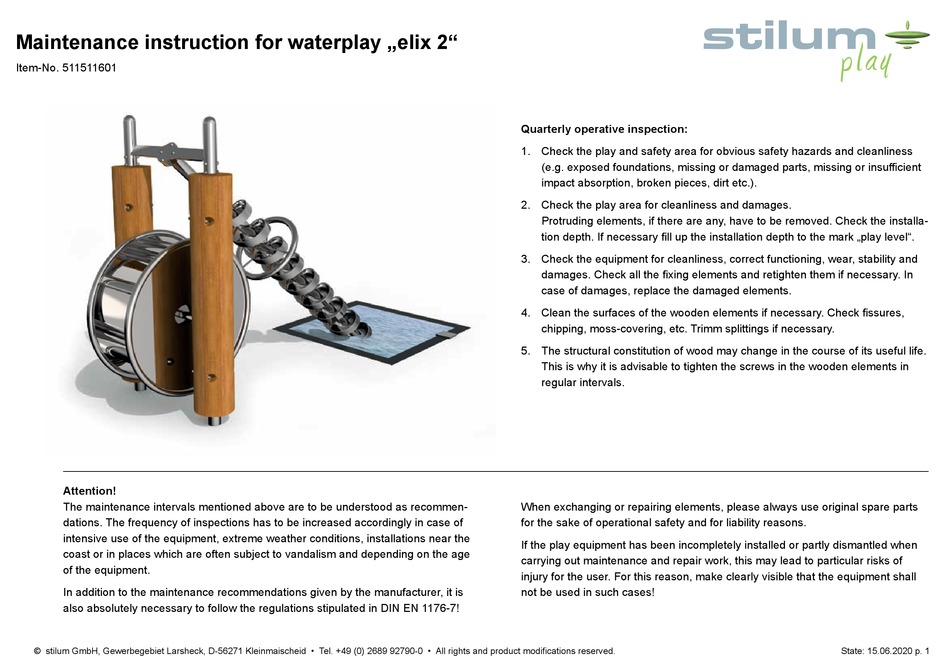 Maintenance instruction for waterplay „elix 2“
Item-No. 511511601

stilum play

Quarterly operative inspection:

1. Check the play and safety area for obvious safety hazards and cleanliness (e.g. exposed foundations, missing or damaged parts, missing or insufficient impact absorption, broken pieces, dirt etc.).

2. Check the play area for cleanliness and damages. Protruding elements, if there are any, have to be removed. Check the installation depth. If necessary fill up the installation depth to the mark „play level“.

3. Check the equipment for cleanliness, correct functioning, wear, stability and damages. Check all the fixing elements and retighten them if necessary. In case of damages, replace the damaged elements.

4. Clean the surfaces of the wooden elements if necessary. Check fissures, chipping, moss-covering, etc. Trimm splittings if necessary.

5. The structural constitution of wood may change in the course of its useful life. This is why it is advisable to tighten the screws in the wooden elements in regular intervals.

Attention!
The maintenance intervals mentioned above are to be understood as recommendations. The frequency of inspections has to be increased accordingly in case of intensive use of the equipment, extreme weather conditions, installations near the coast or in places which are often subject to vandalism and depending on the age of the equipment.

In addition to the maintenance recommendations given by the manufacturer, it is also absolutely necessary to follow the regulations stipulated in DIN EN 1176-7!

When exchanging or repairing elements, please always use original spare parts for the sake of operational safety and for liability reasons.

If the play equipment has been incompletely installed or partly dismantled when carrying out maintenance and repair work, this may lead to particular risks of injury for the user. For this reason, make clearly visible that the equipment shall not be used in such cases!

© stilum GmbH, Gewerbegebiet Larsheck, D-56271 Kleinmaischeid • Tel. +49 (0) 2689 92790-0 • All rights and product modifications reserved.

State: 15.06.2020 p. 1