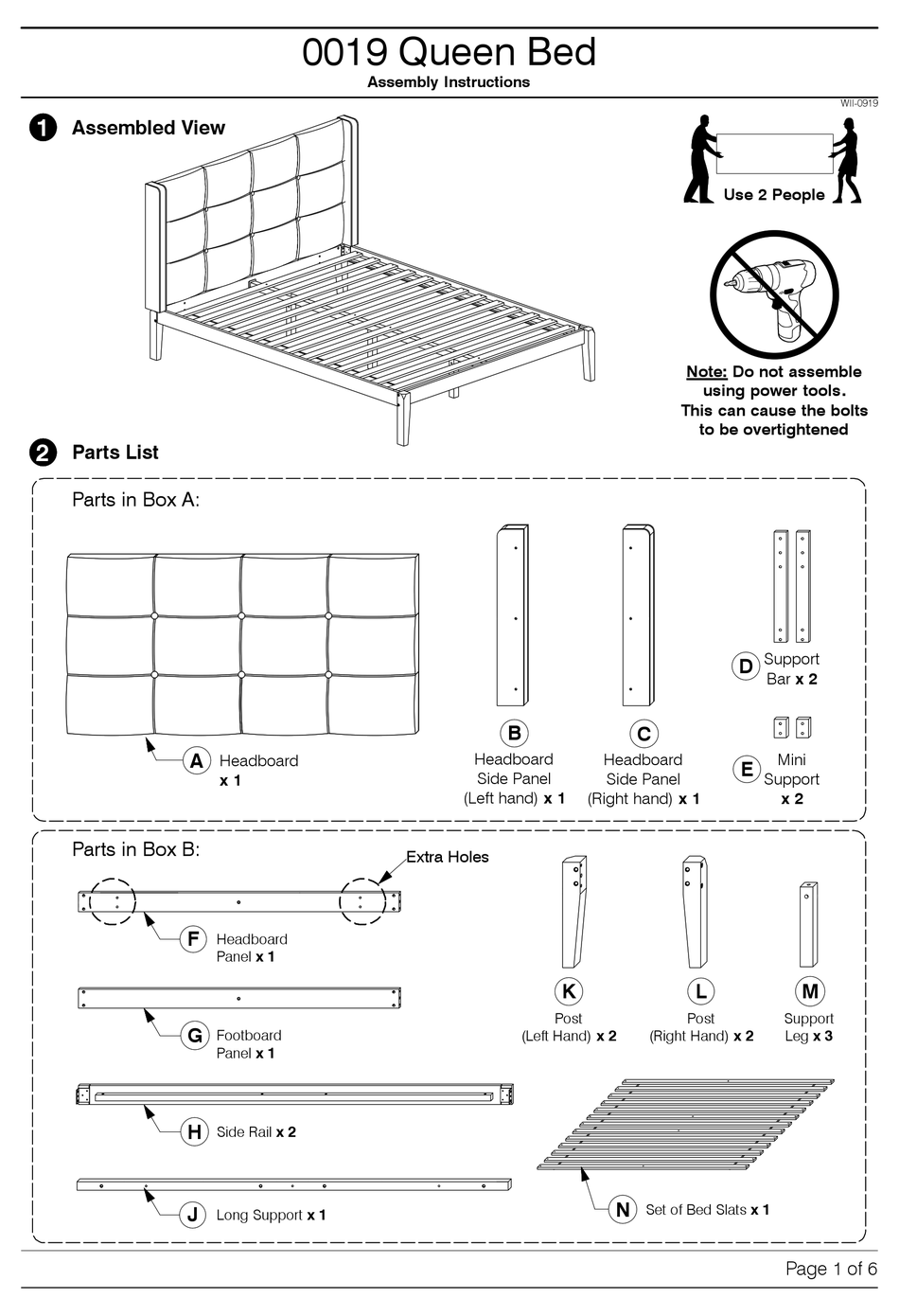 0019 Queen Bed
Assembly Instructions

WII-0919

1 Assembled View

Use 2 People

Note: Do not assemble using power tools. This can cause the bolts to be overtightened

2 Parts List

Parts in Box A:

A Headboard x 1

B Headboard Side Panel (Left hand) x 1

C Headboard Side Panel (Right hand) x 1

D Support Bar x 2

E Mini Support x 2

Parts in Box B:

Extra Holes

F Headboard Panel x 1

G Footboard Panel x 1

H Side Rail x 2

J Long Support x 1

K Post (Left Hand) x 2

L Post (Right Hand) x 2

M Support Leg x 3

N Set of Bed Slats x 1

Page 1 of 6