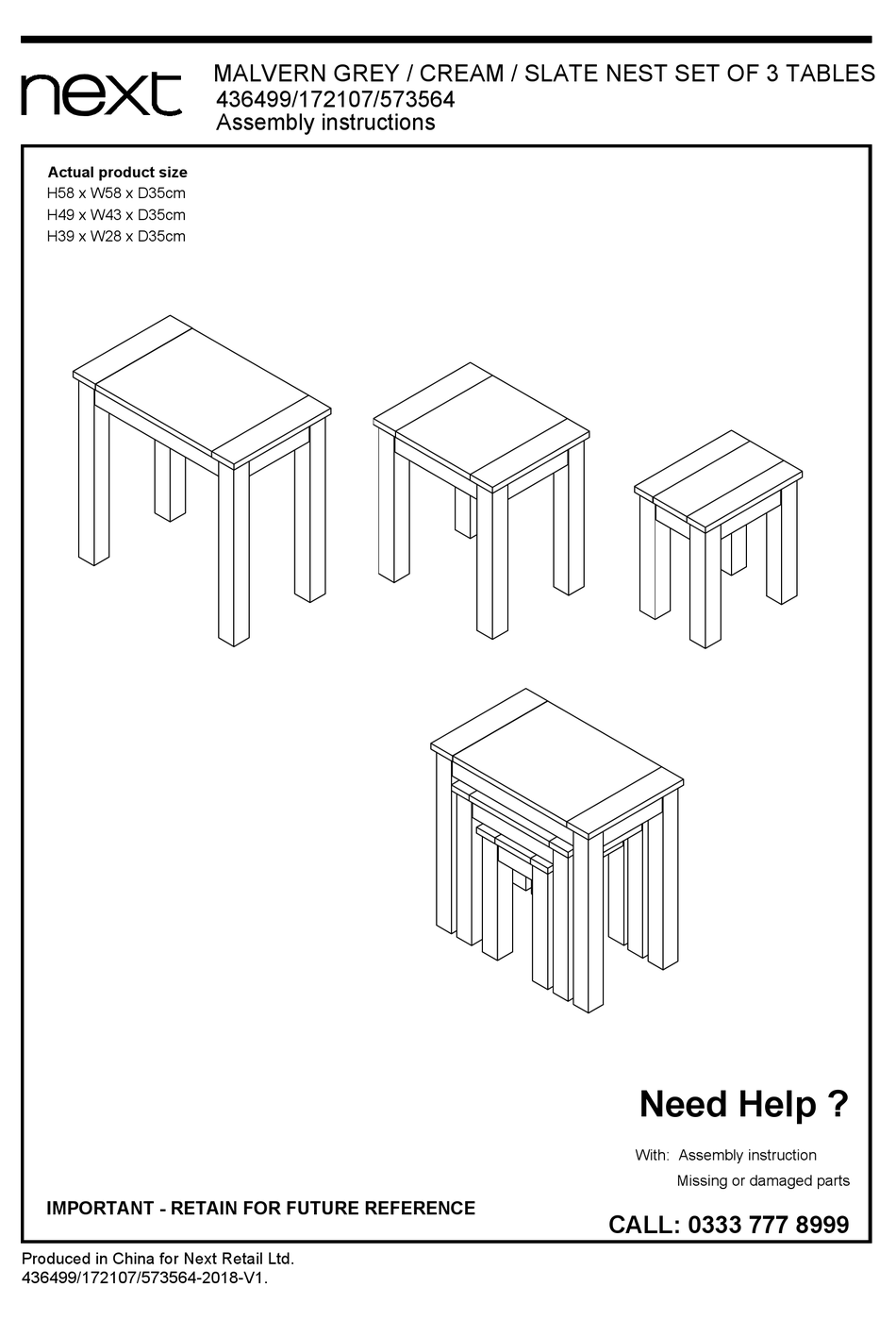 next

MALVERN GREY / CREAM / SLATE NEST SET OF 3 TABLES
436499/172107/573564
Assembly instructions

Actual product size
H58 x W58 x D35cm
H49 x W43 x D35cm
H39 x W28 x D35cm

Need Help ?

With: Assembly instruction
Missing or damaged parts

IMPORTANT - RETAIN FOR FUTURE REFERENCE

CALL: 0333 777 8999

Produced in China for Next Retail Ltd.
436499/172107/573564-2018-V1.