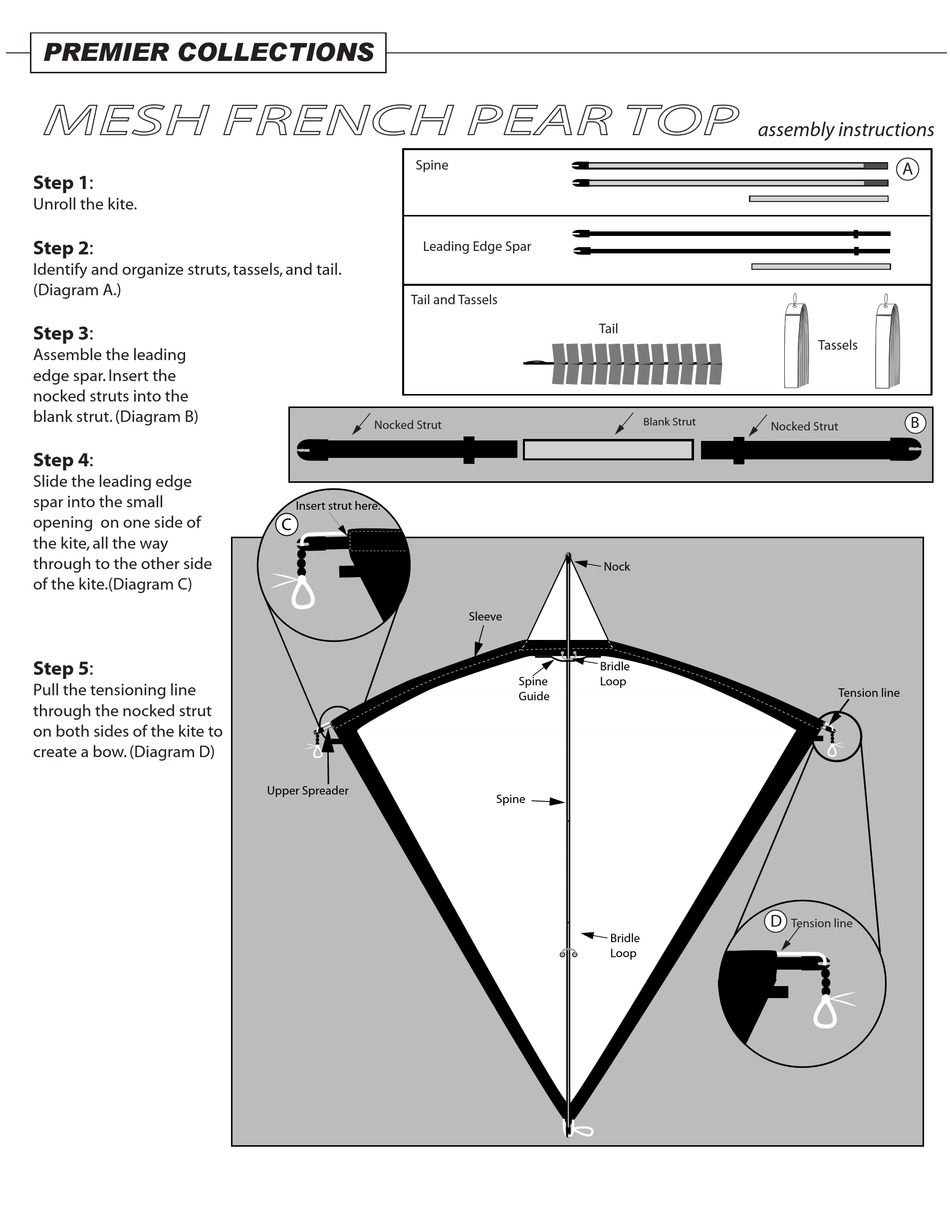 PREMIER COLLECTIONS

MESH FRENCH PEAR TOP assembly instructions

Step 1:
Unroll the kite.

Step 2:
Identify and organize struts, tassels, and tail. (Diagram A.)

Step 3:
Assemble the leading edge spar. Insert the nocked struts into the blank strut. (Diagram B)

Step 4:
Slide the leading edge spar into the small opening on one side of the kite, all the way through to the other side of the kite.(Diagram C)

Step 5:
Pull the tensioning line through the nocked strut on both sides of the kite to create a bow. (Diagram D)

Spine
A
Leading Edge Spar
Tail and Tassels
Tail
Tassels

Nocked Strut
Blank Strut
Nocked Strut
B

C
Insert strut here.
Nock
Sleeve
Spine Guide
Bridle Loop
Tension line
Upper Spreader
Spine
Bridle Loop
D
Tension line