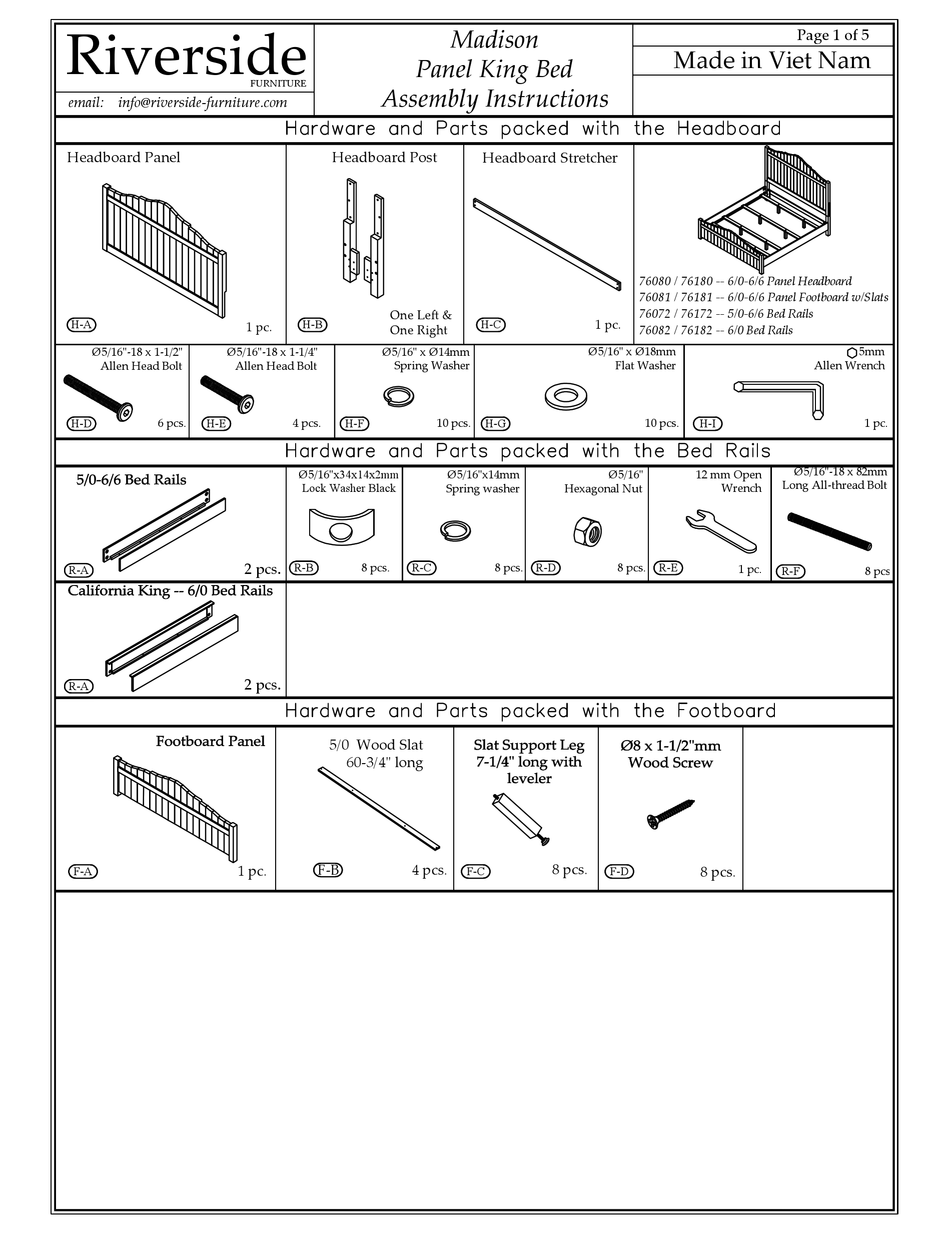 Riverside
FURNITURE
email: info@riverside-furniture.com

Madison
Panel King Bed
Assembly Instructions

Page 1 of 5
Made in Viet Nam

Hardware and Parts packed with the Headboard

Headboard Panel
H-A 1 pc.

Headboard Post
H-B One Left & One Right

Headboard Stretcher
H-C 1 pc.

76080 / 76180 -- 6/0-6/6 Panel Headboard
76081 / 76181 -- 6/0-6/6 Panel Footboard w/Slats
76072 / 76172 -- 5/0-6/6 Bed Rails
76082 / 76182 -- 6/0 Bed Rails

Ø5/16"-18 x 1-1/2" Allen Head Bolt
H-D 6 pcs.

Ø5/16"-18 x 1-1/4" Allen Head Bolt
H-E 4 pcs.

Ø5/16" x Ø14mm Spring Washer
H-F 10 pcs.

Ø5/16" x Ø18mm Flat Washer
H-G 10 pcs.

5mm Allen Wrench
H-I 1 pc.

Hardware and Parts packed with the Bed Rails

5/0-6/6 Bed Rails
R-A 2 pcs.

Ø5/16"x34x14x2mm Lock Washer Black
R-B 8 pcs.

Ø5/16"x14mm Spring washer
R-C 8 pcs.

Ø5/16" Hexagonal Nut
R-D 8 pcs.

12 mm Open Wrench
R-E 1 pc.

Ø5/16"-18 x 82mm Long All-thread Bolt
R-F 8 pcs

California King -- 6/0 Bed Rails
R-A 2 pcs.

Hardware and Parts packed with the Footboard

Footboard Panel
F-A 1 pc.

5/0 Wood Slat 60-3/4" long
F-B 4 pcs.

Slat Support Leg 7-1/4" long with leveler
F-C 8 pcs.

Ø8 x 1-1/2"mm Wood Screw
F-D 8 pcs.