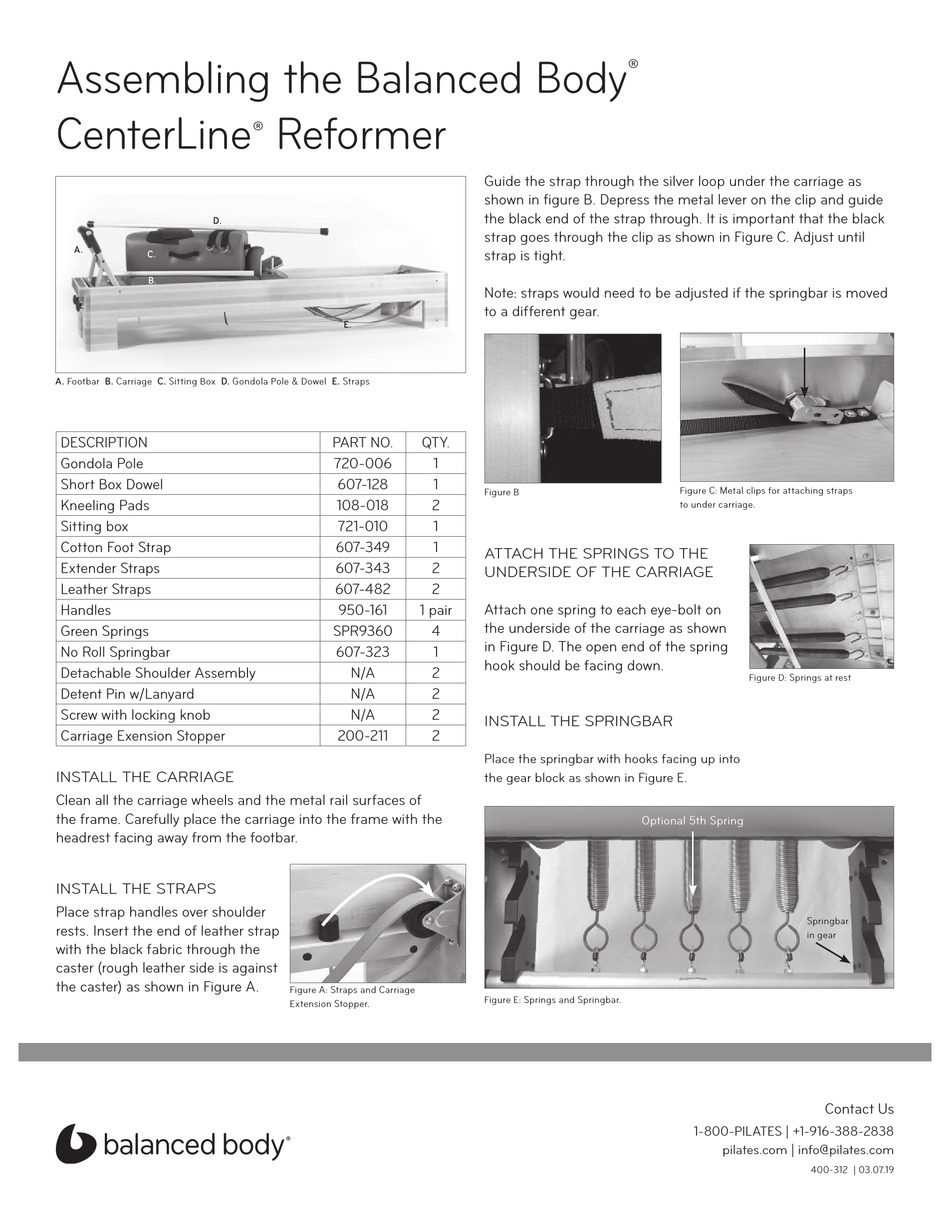 Assembling the Balanced Body®
CenterLine® Reformer

D.
A.
C.
B.
E.

A. Footbar B. Carriage C. Sitting Box D. Gondola Pole & Dowel E. Straps

| DESCRIPTION | PART NO. | QTY. |
|---|---|---|
| Gondola Pole | 720-006 | 1 |
| Short Box Dowel | 607-128 | 1 |
| Kneeling Pads | 108-018 | 2 |
| Sitting box | 721-010 | 1 |
| Cotton Foot Strap | 607-349 | 1 |
| Extender Straps | 607-343 | 2 |
| Leather Straps | 607-482 | 2 |
| Handles | 950-161 | 1 pair |
| Green Springs | SPR9360 | 4 |
| No Roll Springbar | 607-323 | 1 |
| Detachable Shoulder Assembly | N/A | 2 |
| Detent Pin w/Lanyard | N/A | 2 |
| Screw with locking knob | N/A | 2 |
| Carriage Exension Stopper | 200-211 | 2 |

INSTALL THE CARRIAGE
Clean all the carriage wheels and the metal rail surfaces of the frame. Carefully place the carriage into the frame with the headrest facing away from the footbar.

INSTALL THE STRAPS
Place strap handles over shoulder rests. Insert the end of leather strap with the black fabric through the caster (rough leather side is against the caster) as shown in Figure A.

Figure A: Straps and Carriage Extension Stopper.

Guide the strap through the silver loop under the carriage as shown in figure B. Depress the metal lever on the clip and guide the black end of the strap through. It is important that the black strap goes through the clip as shown in Figure C. Adjust until strap is tight.

Note: straps would need to be adjusted if the springbar is moved to a different gear.

Figure B

Figure C: Metal clips for attaching straps to under carriage.

ATTACH THE SPRINGS TO THE UNDERSIDE OF THE CARRIAGE

Attach one spring to each eye-bolt on the underside of the carriage as shown in Figure D. The open end of the spring hook should be facing down.

Figure D: Springs at rest

INSTALL THE SPRINGBAR

Place the springbar with hooks facing up into the gear block as shown in Figure E.

Optional 5th Spring

Springbar in gear

Figure E: Springs and Springbar.

balanced body®

Contact Us
1-800-PILATES | +1-916-388-2838
pilates.com | info@pilates.com
400-312 | 03.07.19