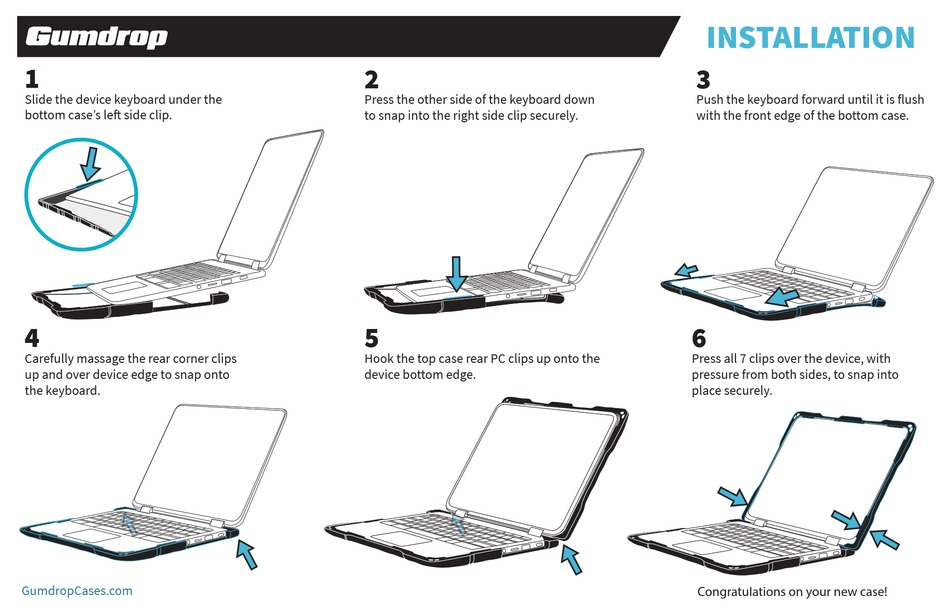 Gumdrop

INSTALLATION

1
Slide the device keyboard under the bottom case's left side clip.

2
Press the other side of the keyboard down to snap into the right side clip securely.

3
Push the keyboard forward until it is flush with the front edge of the bottom case.

4
Carefully massage the rear corner clips up and over device edge to snap onto the keyboard.

5
Hook the top case rear PC clips up onto the device bottom edge.

6
Press all 7 clips over the device, with pressure from both sides, to snap into place securely.

GumdropCases.com

Congratulations on your new case!