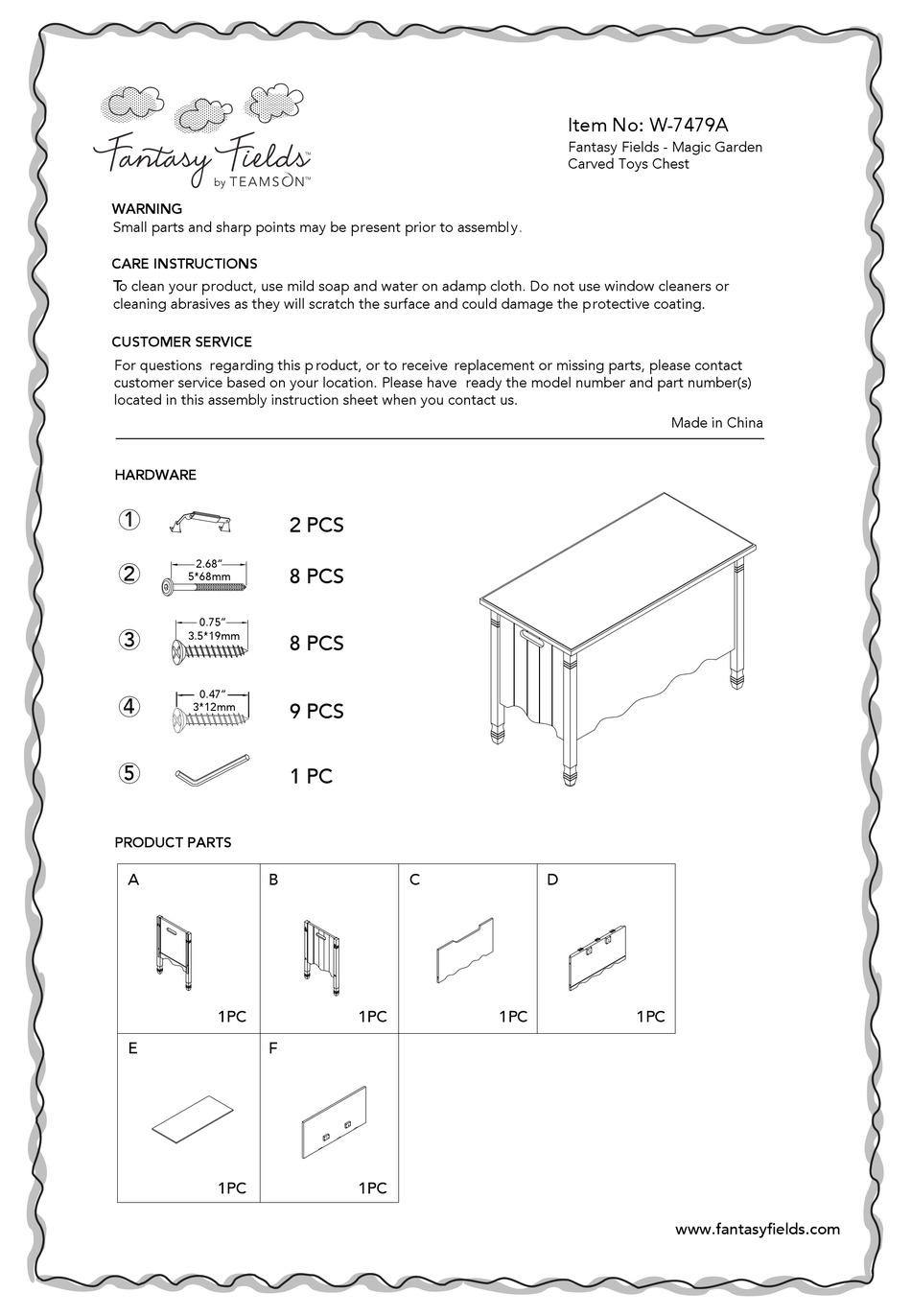 Fantasy Fields™
by TEAMSON™

Item No: W-7479A
Fantasy Fields - Magic Garden Carved Toys Chest

WARNING
Small parts and sharp points may be present prior to assembly.

CARE INSTRUCTIONS
To clean your product, use mild soap and water on adamp cloth. Do not use window cleaners or cleaning abrasives as they will scratch the surface and could damage the protective coating.

CUSTOMER SERVICE
For questions regarding this product, or to receive replacement or missing parts, please contact customer service based on your location. Please have ready the model number and part number(s) located in this assembly instruction sheet when you contact us.

Made in China

HARDWARE

① 2 PCS

② 2.68" 5*68mm 8 PCS

③ 0.75" 3.5*19mm 8 PCS

④ 0.47" 3*12mm 9 PCS

⑤ 1 PC

PRODUCT PARTS

| A 1PC | B 1PC | C 1PC | D 1PC |
|---|---|---|---|
| E 1PC | F 1PC | | |

www.fantasyfields.com