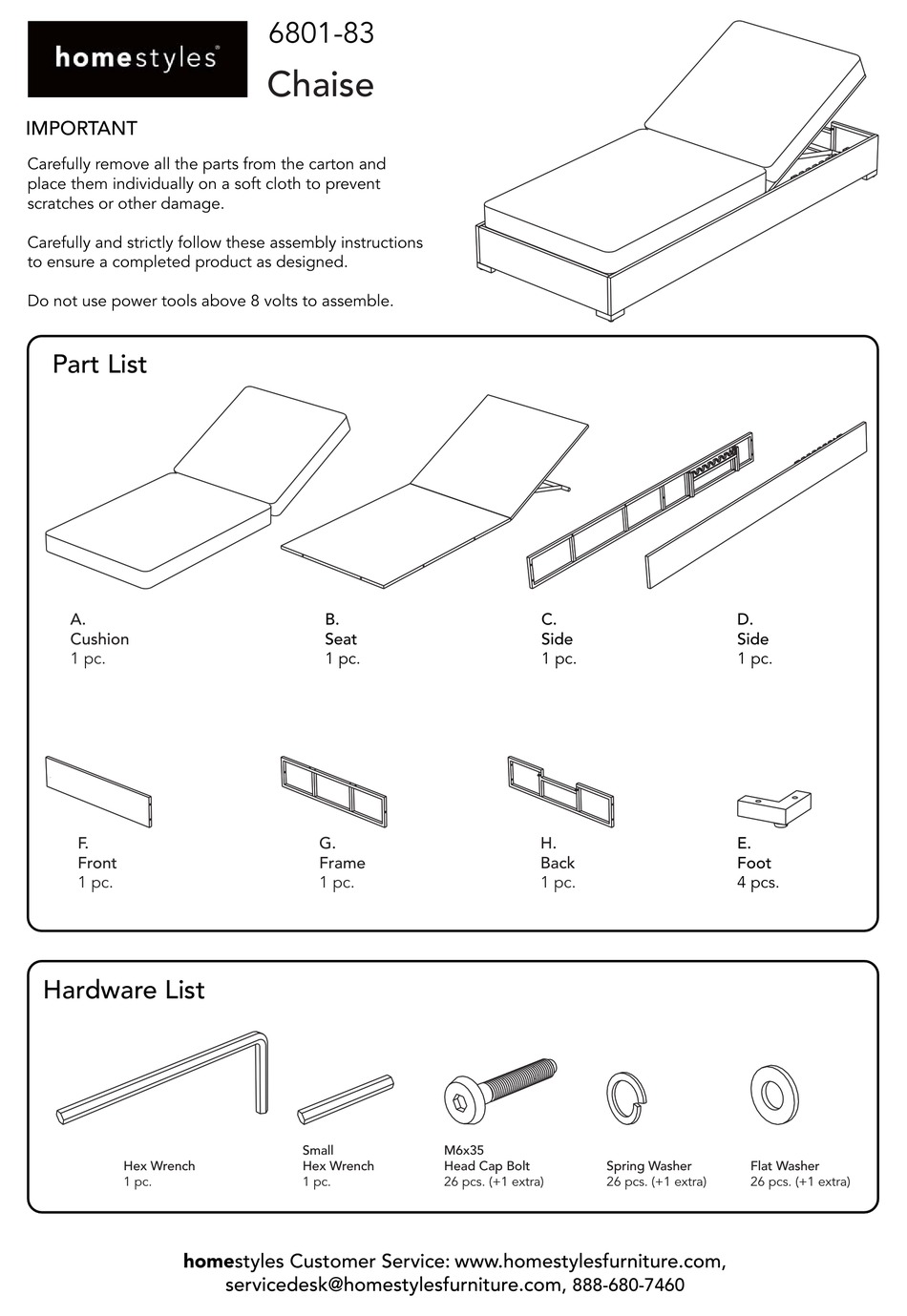 homestyles®

6801-83
Chaise

IMPORTANT

Carefully remove all the parts from the carton and place them individually on a soft cloth to prevent scratches or other damage.

Carefully and strictly follow these assembly instructions to ensure a completed product as designed.

Do not use power tools above 8 volts to assemble.

Part List

A.
Cushion
1 pc.

B.
Seat
1 pc.

C.
Side
1 pc.

D.
Side
1 pc.

F.
Front
1 pc.

G.
Frame
1 pc.

H.
Back
1 pc.

E.
Foot
4 pcs.

Hardware List

Hex Wrench
1 pc.

Small
Hex Wrench
1 pc.

M6x35
Head Cap Bolt
26 pcs. (+1 extra)

Spring Washer
26 pcs. (+1 extra)

Flat Washer
26 pcs. (+1 extra)

homestyles Customer Service: www.homestylesfurniture.com, servicedesk@homestylesfurniture.com, 888-680-7460