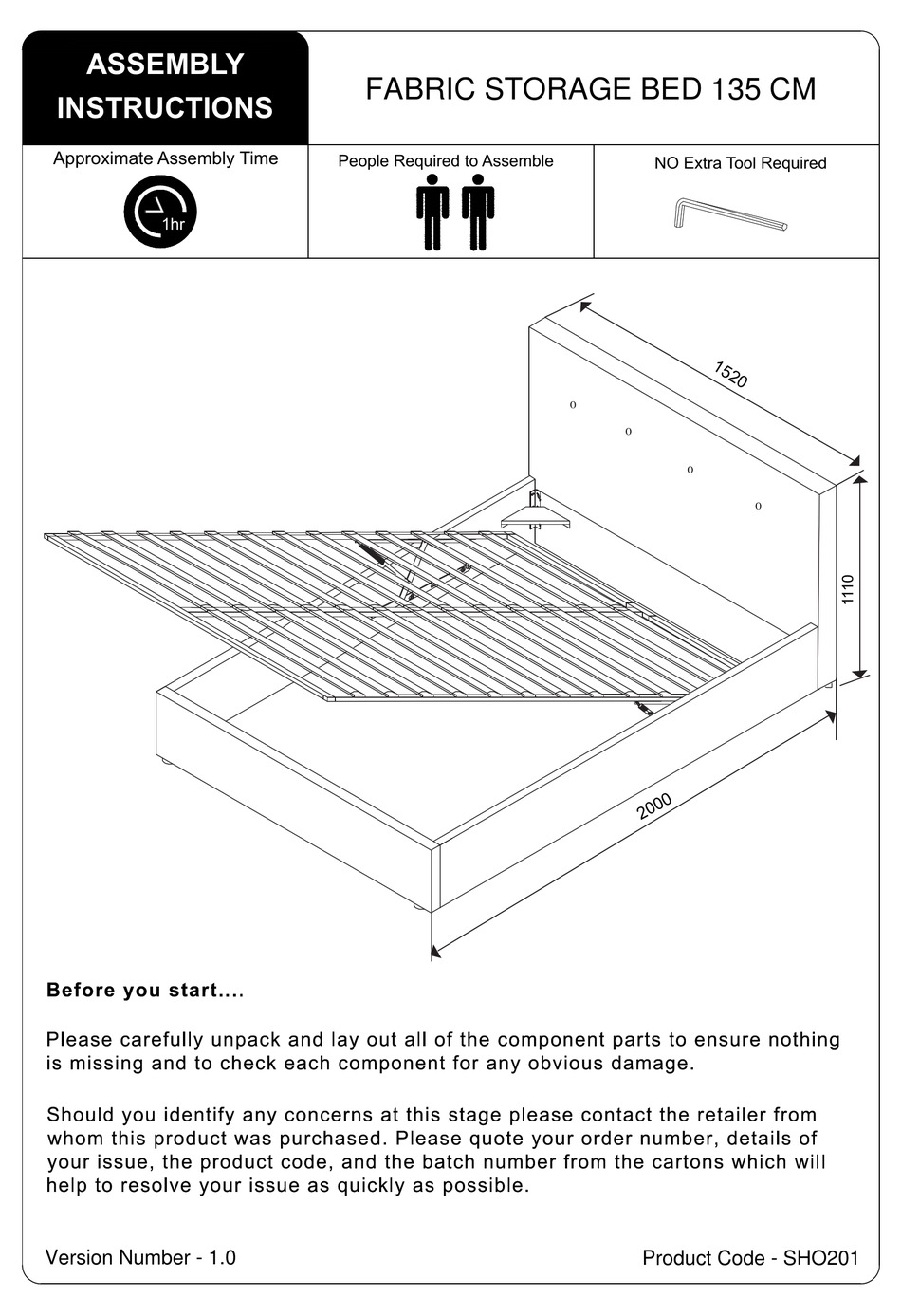 ASSEMBLY INSTRUCTIONS

FABRIC STORAGE BED 135 CM

Approximate Assembly Time

1hr

People Required to Assemble

NO Extra Tool Required

1520

1110

2000

Before you start....

Please carefully unpack and lay out all of the component parts to ensure nothing is missing and to check each component for any obvious damage.

Should you identify any concerns at this stage please contact the retailer from whom this product was purchased. Please quote your order number, details of your issue, the product code, and the batch number from the cartons which will help to resolve your issue as quickly as possible.

Version Number - 1.0

Product Code - SHO201