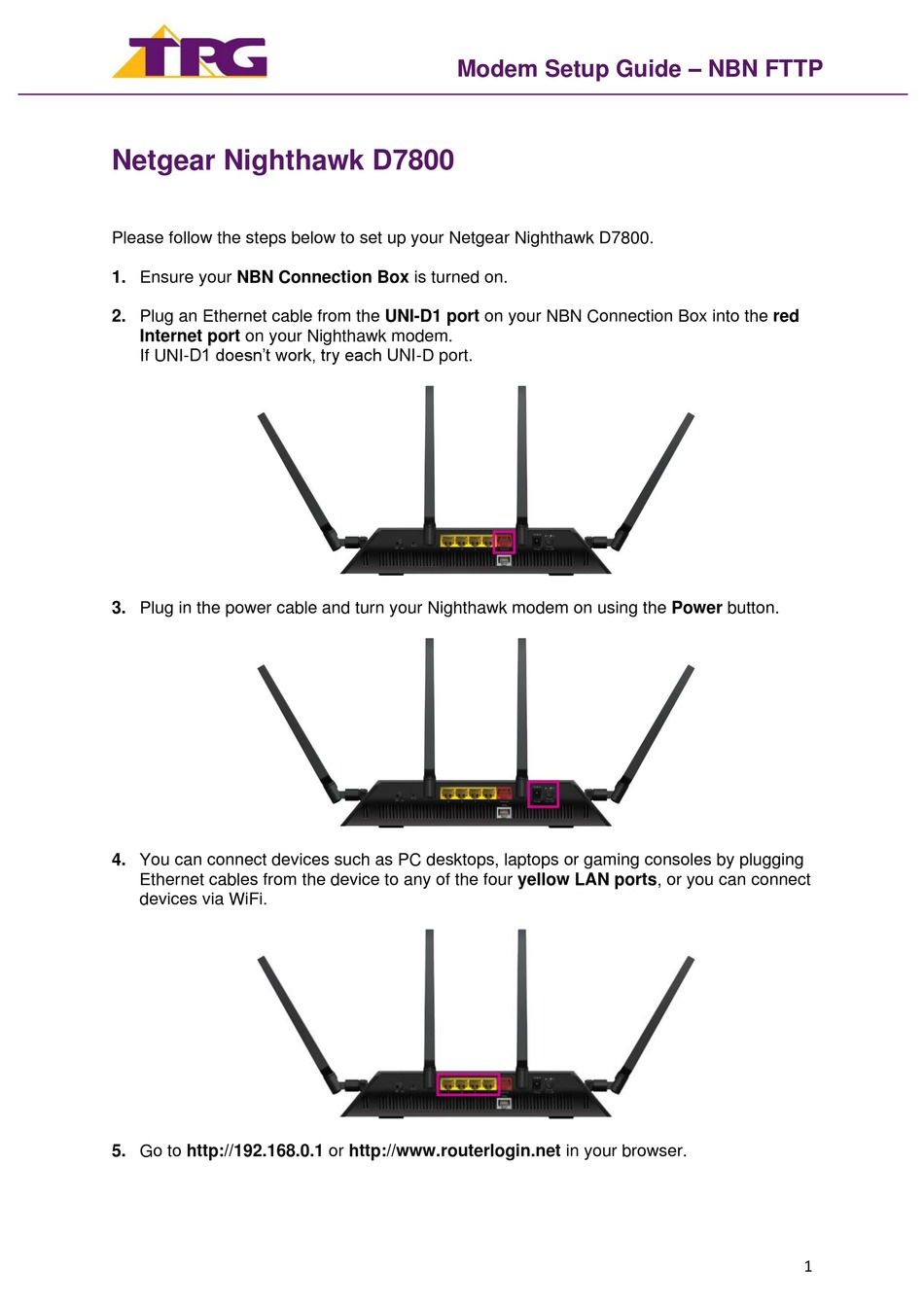 TPG

Modem Setup Guide – NBN FTTP

Netgear Nighthawk D7800

Please follow the steps below to set up your Netgear Nighthawk D7800.

1. Ensure your NBN Connection Box is turned on.

2. Plug an Ethernet cable from the UNI-D1 port on your NBN Connection Box into the red Internet port on your Nighthawk modem.
If UNI-D1 doesn't work, try each UNI-D port.

3. Plug in the power cable and turn your Nighthawk modem on using the Power button.

4. You can connect devices such as PC desktops, laptops or gaming consoles by plugging Ethernet cables from the device to any of the four yellow LAN ports, or you can connect devices via WiFi.

5. Go to http://192.168.0.1 or http://www.routerlogin.net in your browser.

1