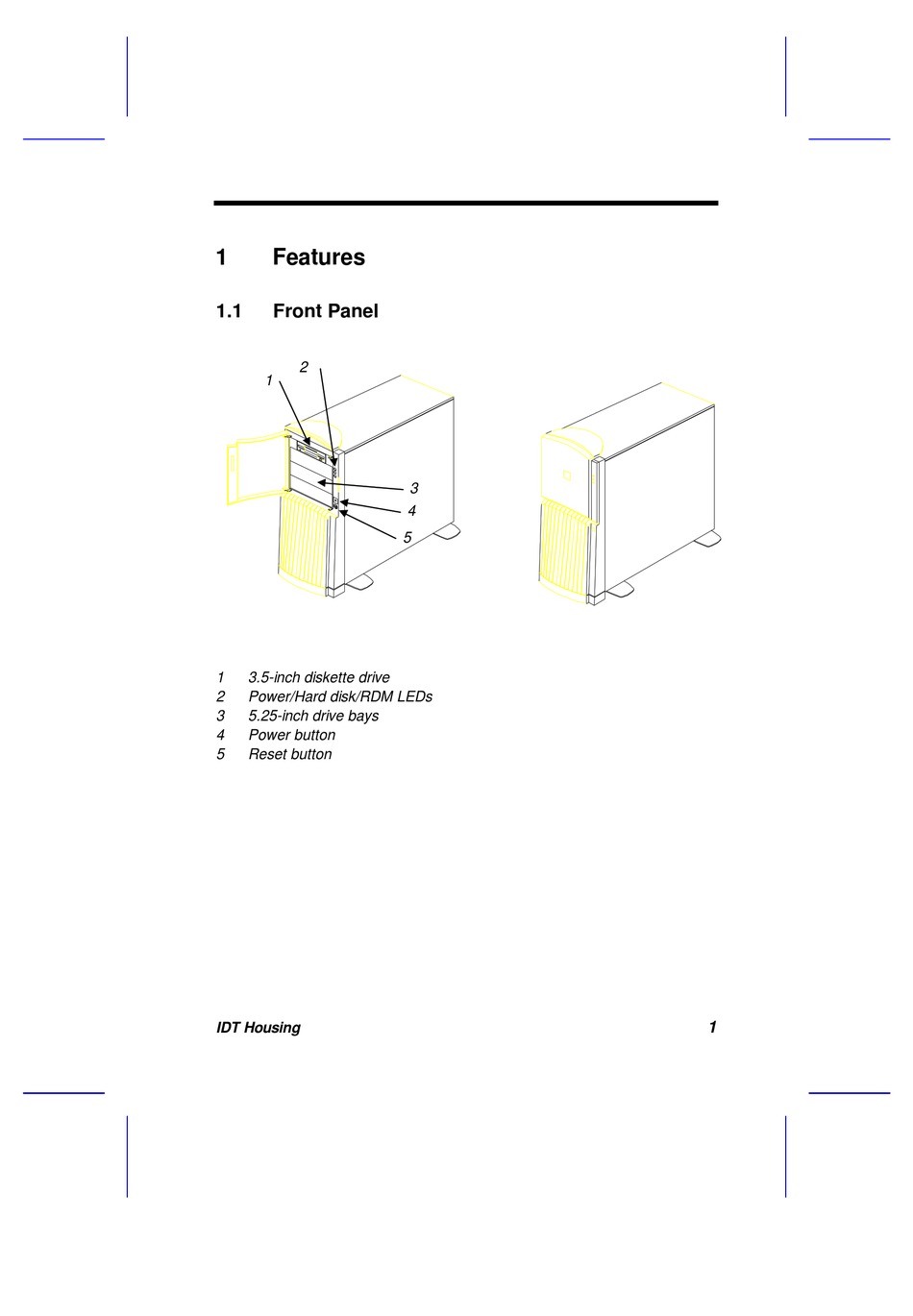 1 Features

1.1 Front Panel

1
2
3
4
5

1 3.5-inch diskette drive
2 Power/Hard disk/RDM LEDs
3 5.25-inch drive bays
4 Power button
5 Reset button

IDT Housing 1