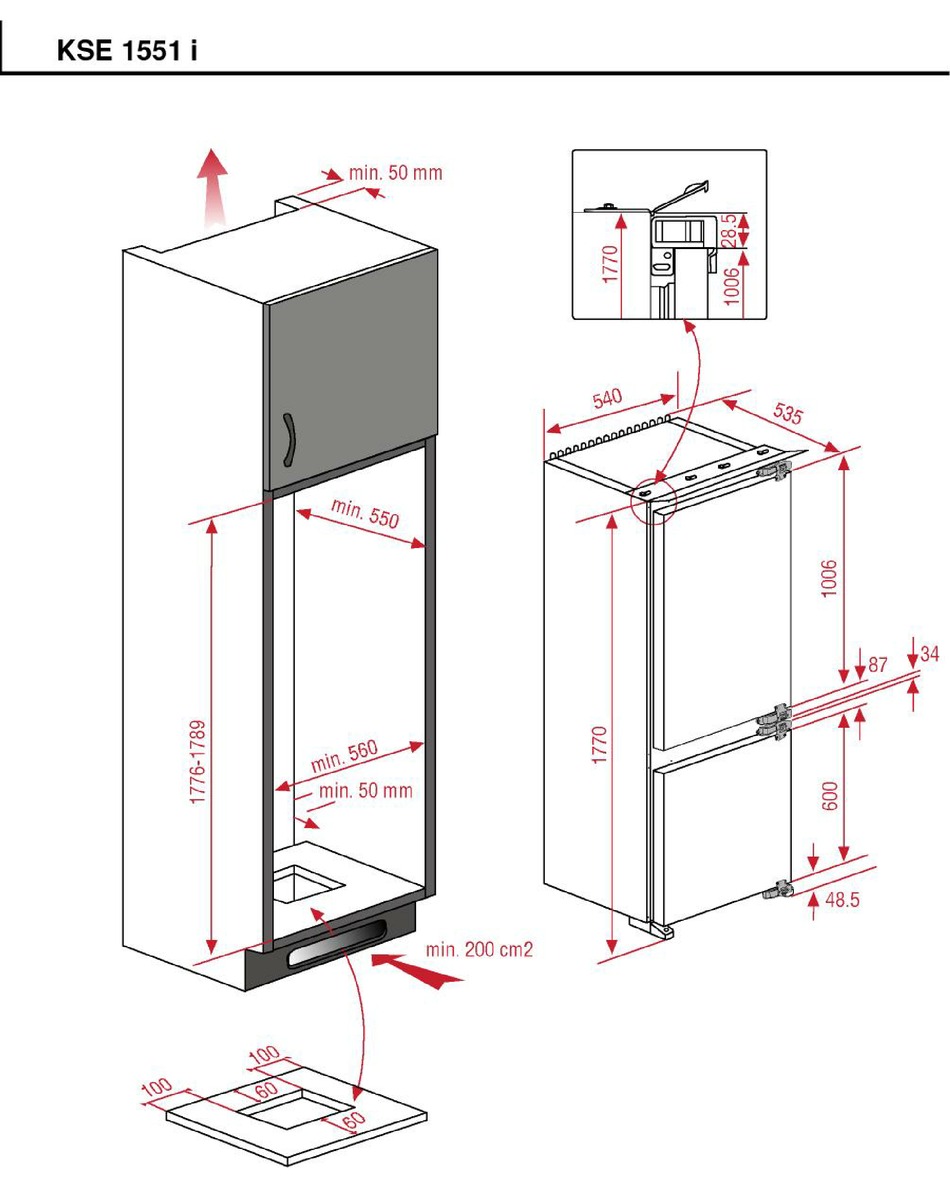 KSE 1551 i

min. 50 mm

min. 550

1776-1789

min. 560

min. 50 mm

min. 200 cm2

100

100

60

60

1770

28.5

1006

540

535

1006

87

34

1770

600

48.5