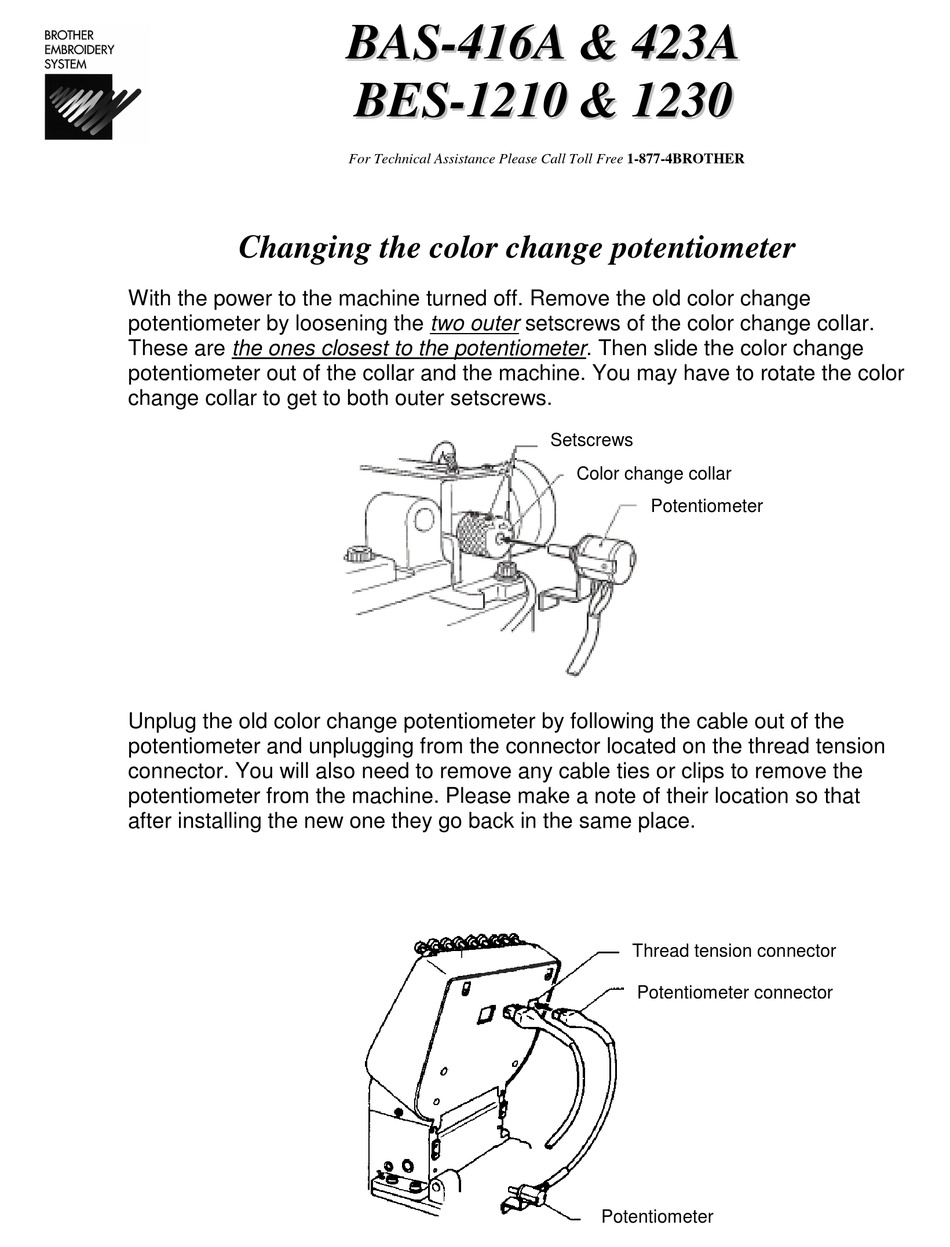 BROTHER EMBROIDERY SYSTEM

BAS-416A & 423A
BES-1210 & 1230

For Technical Assistance Please Call Toll Free 1-877-4BROTHER

Changing the color change potentiometer

With the power to the machine turned off. Remove the old color change potentiometer by loosening the two outer setscrews of the color change collar. These are the ones closest to the potentiometer. Then slide the color change potentiometer out of the collar and the machine. You may have to rotate the color change collar to get to both outer setscrews.

Setscrews
Color change collar
Potentiometer

Unplug the old color change potentiometer by following the cable out of the potentiometer and unplugging from the connector located on the thread tension connector. You will also need to remove any cable ties or clips to remove the potentiometer from the machine. Please make a note of their location so that after installing the new one they go back in the same place.

Thread tension connector
Potentiometer connector
Potentiometer