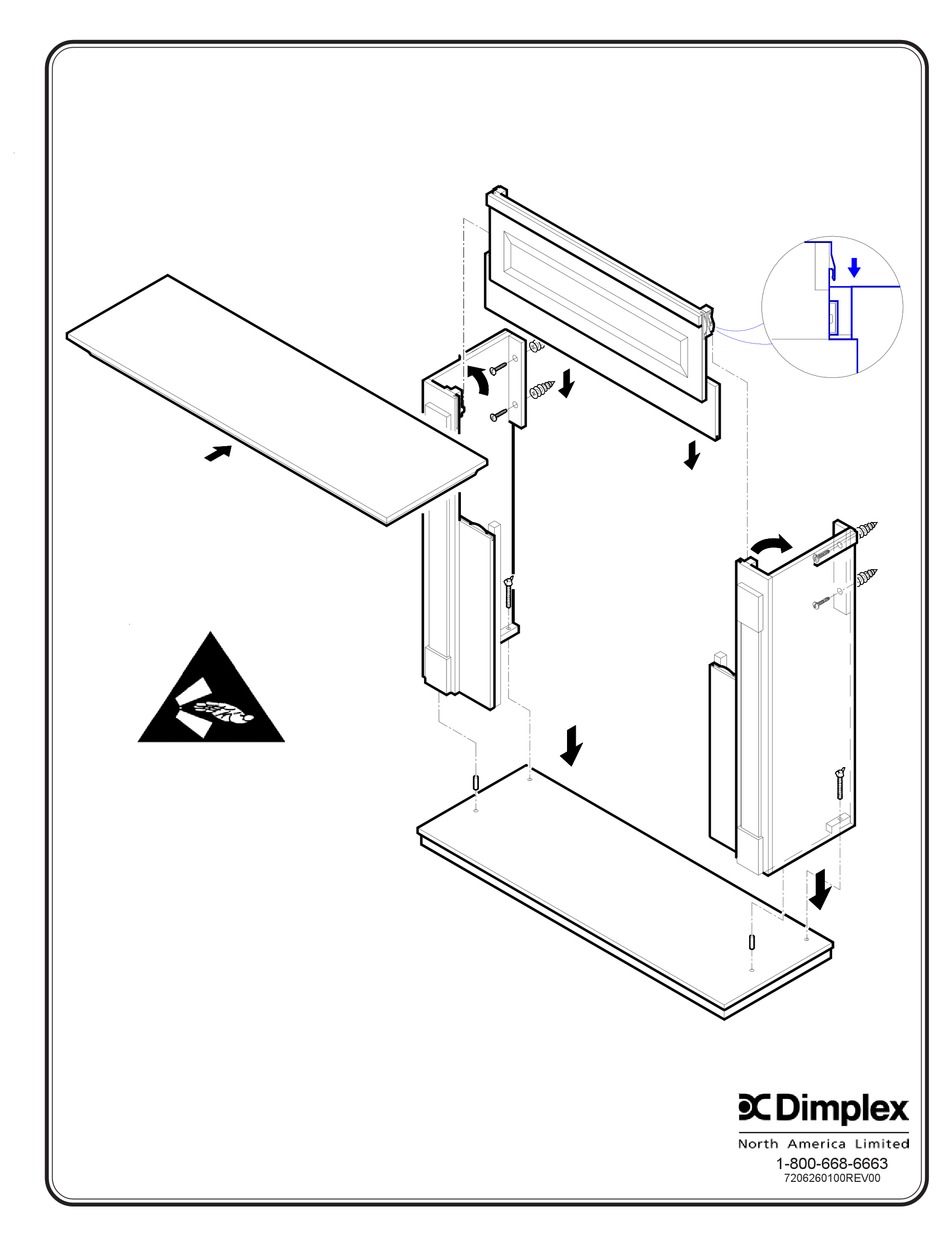 Dimplex
North America Limited
1-800-668-6663
7206260100REV00