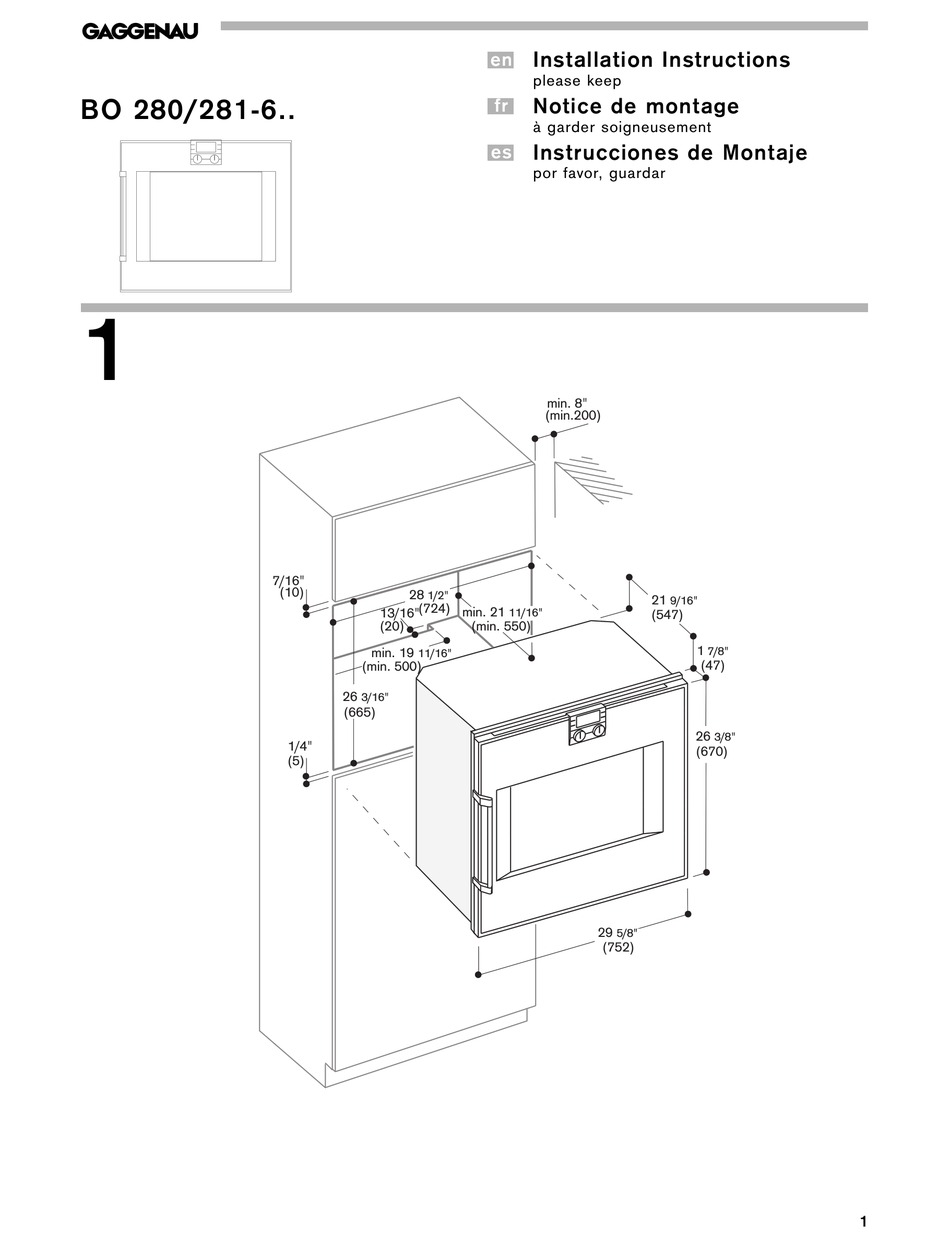 GAGGENAU

BO 280/281-6..

en Installation Instructions
please keep

fr Notice de montage
à garder soigneusement

es Instrucciones de Montaje
por favor, guardar

1

min. 8"
(min.200)

7/16"
(10)

28 1/2"
(724)

13/16"
(20)

min. 21 11/16"
(min. 550)

min. 19 11/16"
(min. 500)

21 9/16"
(547)

1 7/8"
(47)

26 3/16"
(665)

26 3/8"
(670)

1/4"
(5)

29 5/8"
(752)

1