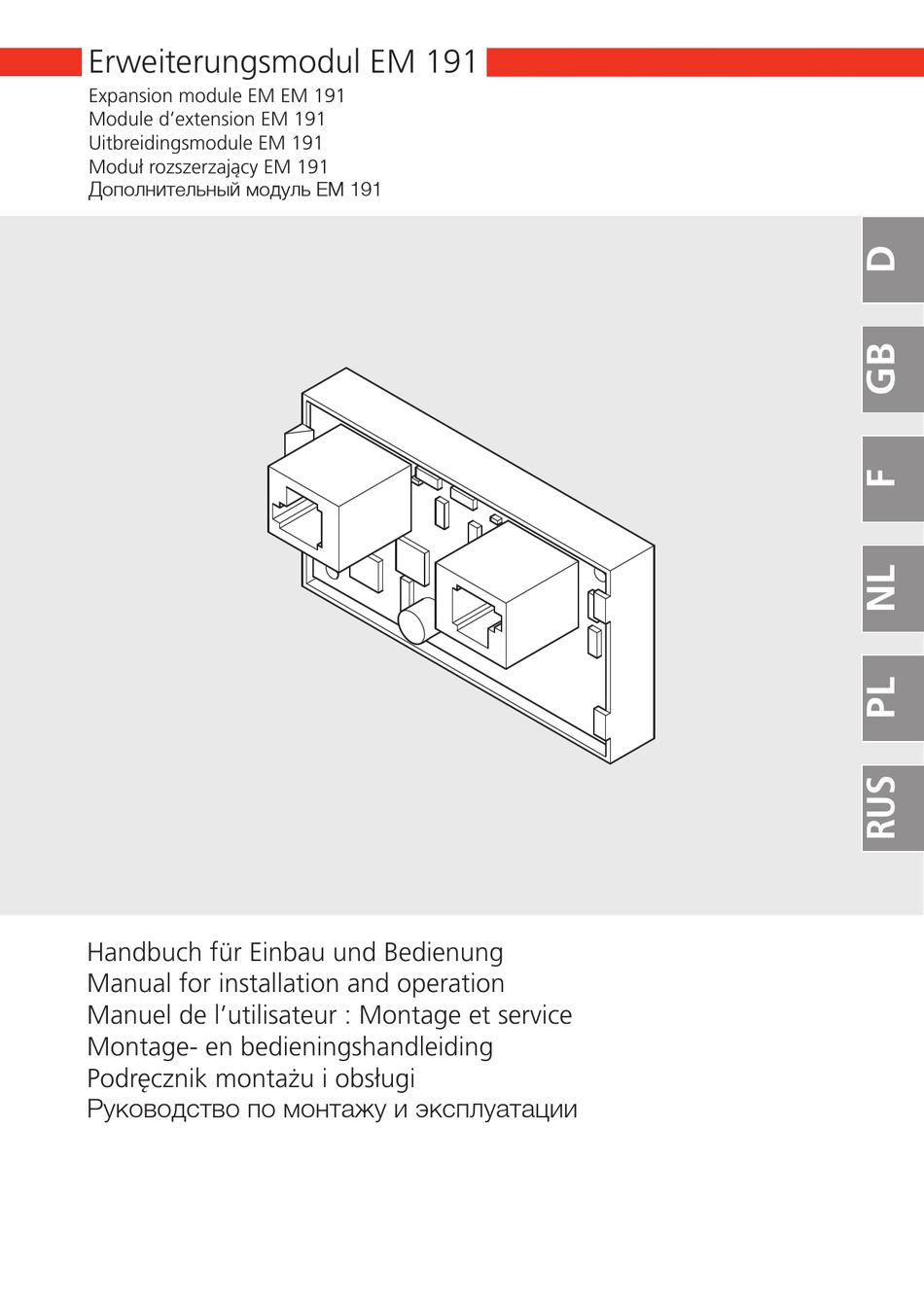 Erweiterungsmodul EM 191
Expansion module EM EM 191
Module d'extension EM 191
Uitbreidingsmodule EM 191
Moduł rozszerzający EM 191
Дополнительный модуль EM 191

D
GB
F
NL
PL
RUS

Handbuch für Einbau und Bedienung
Manual for installation and operation
Manuel de l'utilisateur : Montage et service
Montage- en bedieningshandleiding
Podręcznik montażu i obsługi
Руководство по монтажу и эксплуатации