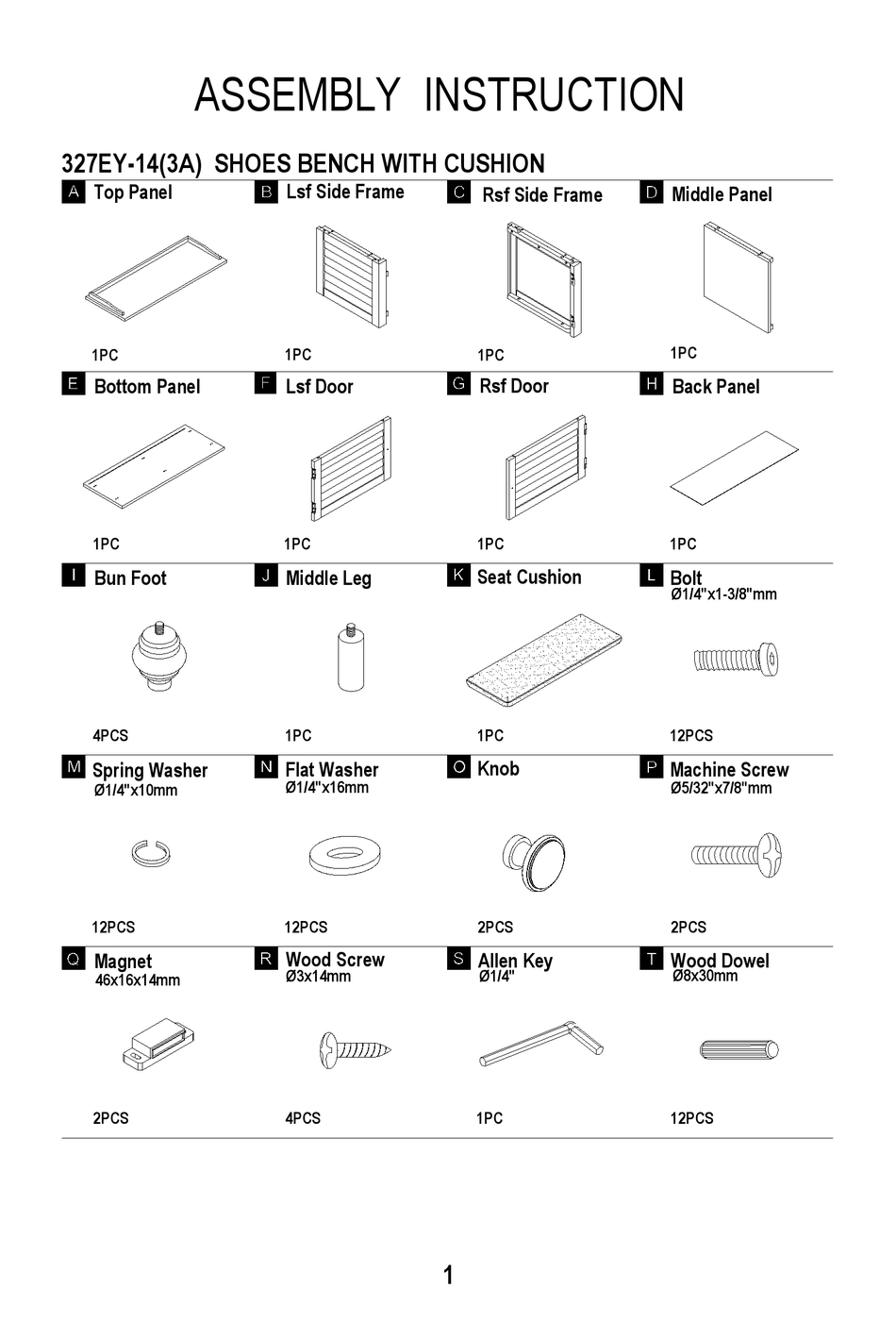 ASSEMBLY INSTRUCTION

327EY-14(3A) SHOES BENCH WITH CUSHION

A Top Panel
1PC

B Lsf Side Frame
1PC

C Rsf Side Frame
1PC

D Middle Panel
1PC

E Bottom Panel
1PC

F Lsf Door
1PC

G Rsf Door
1PC

H Back Panel
1PC

I Bun Foot
4PCS

J Middle Leg
1PC

K Seat Cushion
1PC

L Bolt
Ø1/4"x1-3/8"mm
12PCS

M Spring Washer
Ø1/4"x10mm
12PCS

N Flat Washer
Ø1/4"x16mm
12PCS

O Knob
2PCS

P Machine Screw
Ø5/32"x7/8"mm
2PCS

Q Magnet
46x16x14mm
2PCS

R Wood Screw
Ø3x14mm
4PCS

S Allen Key
Ø1/4"
1PC

T Wood Dowel
Ø8x30mm
12PCS

1