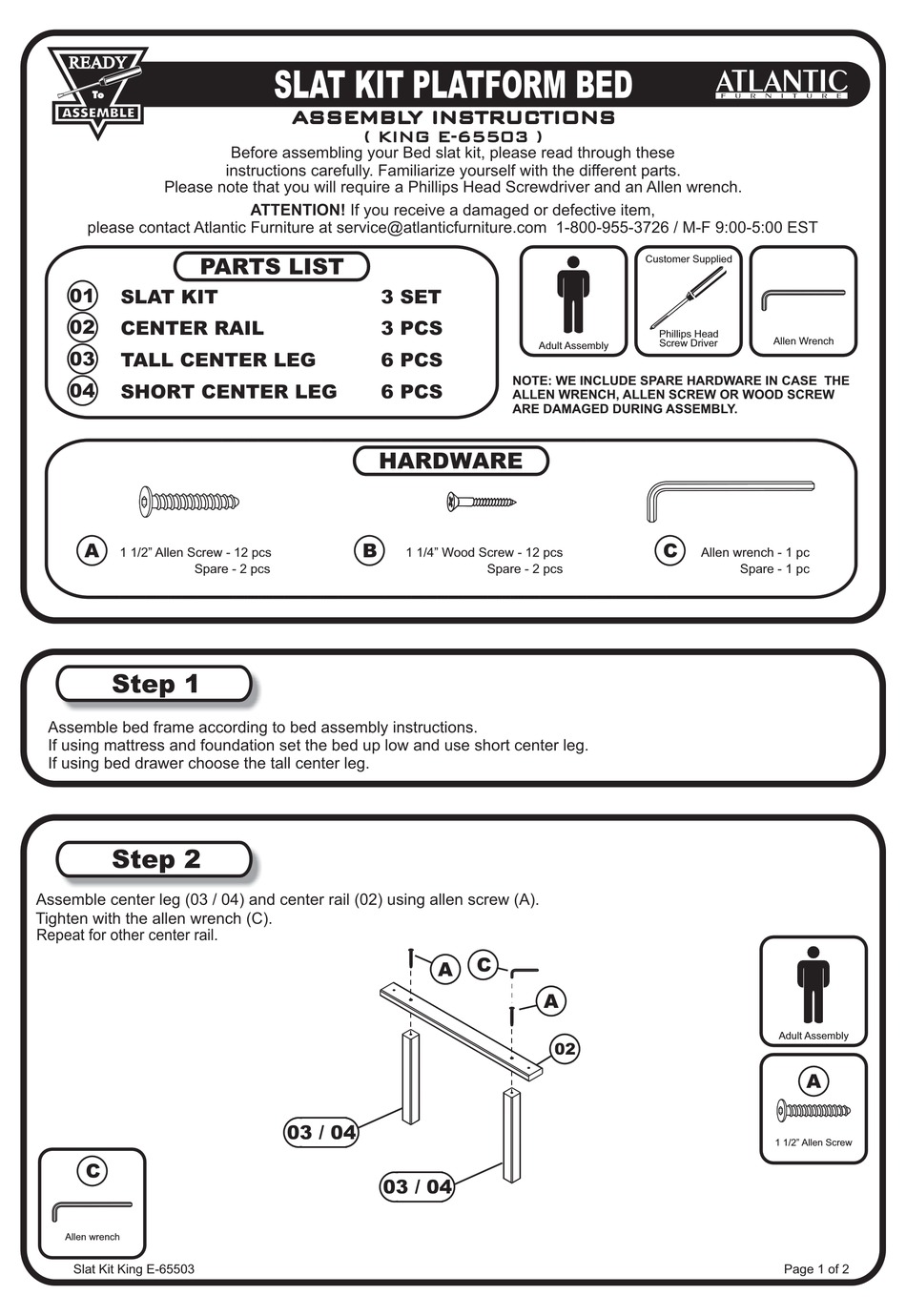 READY To ASSEMBLE

SLAT KIT PLATFORM BED

ATLANTIC FURNITURE

ASSEMBLY INSTRUCTIONS
( KING E-65503 )

Before assembling your Bed slat kit, please read through these instructions carefully. Familiarize yourself with the different parts. Please note that you will require a Phillips Head Screwdriver and an Allen wrench.

ATTENTION! If you receive a damaged or defective item, please contact Atlantic Furniture at service@atlanticfurniture.com 1-800-955-3726 / M-F 9:00-5:00 EST

PARTS LIST

| 01 | SLAT KIT | 3 SET |
|---|---|---|
| 02 | CENTER RAIL | 3 PCS |
| 03 | TALL CENTER LEG | 6 PCS |
| 04 | SHORT CENTER LEG | 6 PCS |

Adult Assembly

Customer Supplied
Phillips Head Screw Driver

Allen Wrench

NOTE: WE INCLUDE SPARE HARDWARE IN CASE THE ALLEN WRENCH, ALLEN SCREW OR WOOD SCREW ARE DAMAGED DURING ASSEMBLY.

HARDWARE

A 1 1/2" Allen Screw - 12 pcs
Spare - 2 pcs

B 1 1/4" Wood Screw - 12 pcs
Spare - 2 pcs

C Allen wrench - 1 pc
Spare - 1 pc

Step 1

Assemble bed frame according to bed assembly instructions.
If using mattress and foundation set the bed up low and use short center leg.
If using bed drawer choose the tall center leg.

Step 2

Assemble center leg (03 / 04) and center rail (02) using allen screw (A).
Tighten with the allen wrench (C).
Repeat for other center rail.

A C A 02 03 / 04 03 / 04

Adult Assembly

A
1 1/2" Allen Screw

C
Allen wrench

Slat Kit King E-65503

Page 1 of 2