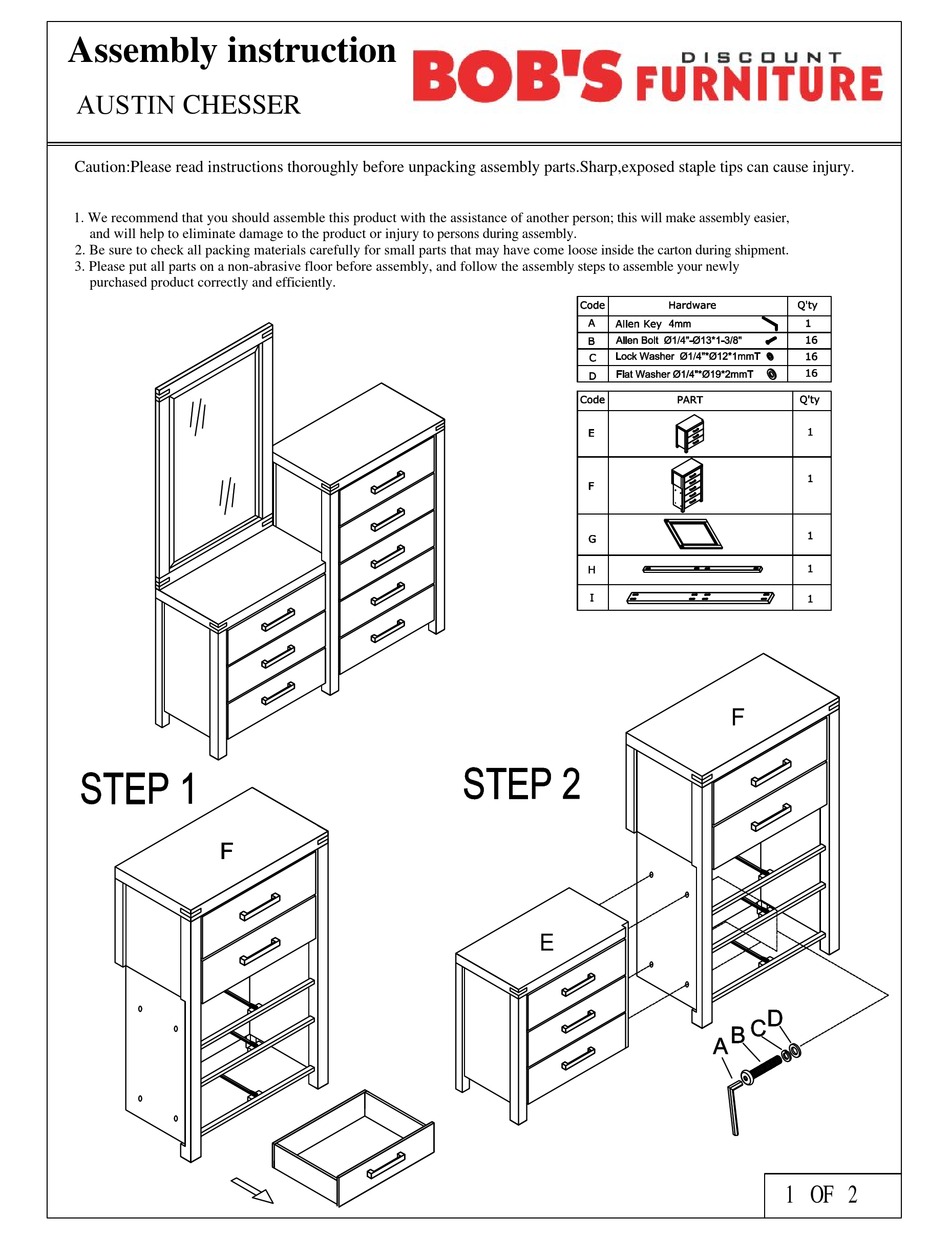 Assembly instruction

AUSTIN CHESSER

BOB'S DISCOUNT FURNITURE

Caution:Please read instructions thoroughly before unpacking assembly parts.Sharp,exposed staple tips can cause injury.

1. We recommend that you should assemble this product with the assistance of another person; this will make assembly easier, and will help to eliminate damage to the product or injury to persons during assembly.
2. Be sure to check all packing materials carefully for small parts that may have come loose inside the carton during shipment.
3. Please put all parts on a non-abrasive floor before assembly, and follow the assembly steps to assemble your newly purchased product correctly and efficiently.

| Code | Hardware | Q'ty |
|---|---|---|
| A | Allen Key 4mm | 1 |
| B | Allen Bolt Ø1/4"-Ø13*1-3/8" | 16 |
| C | Lock Washer Ø1/4"*Ø12*1mmT | 16 |
| D | Flat Washer Ø1/4"*Ø19*2mmT | 16 |

| Code | PART | Q'ty |
|---|---|---|
| E | | 1 |
| F | | 1 |
| G | | 1 |
| H | | 1 |
| I | | 1 |

STEP 1

F

STEP 2

F

E

A B C D

1 OF 2