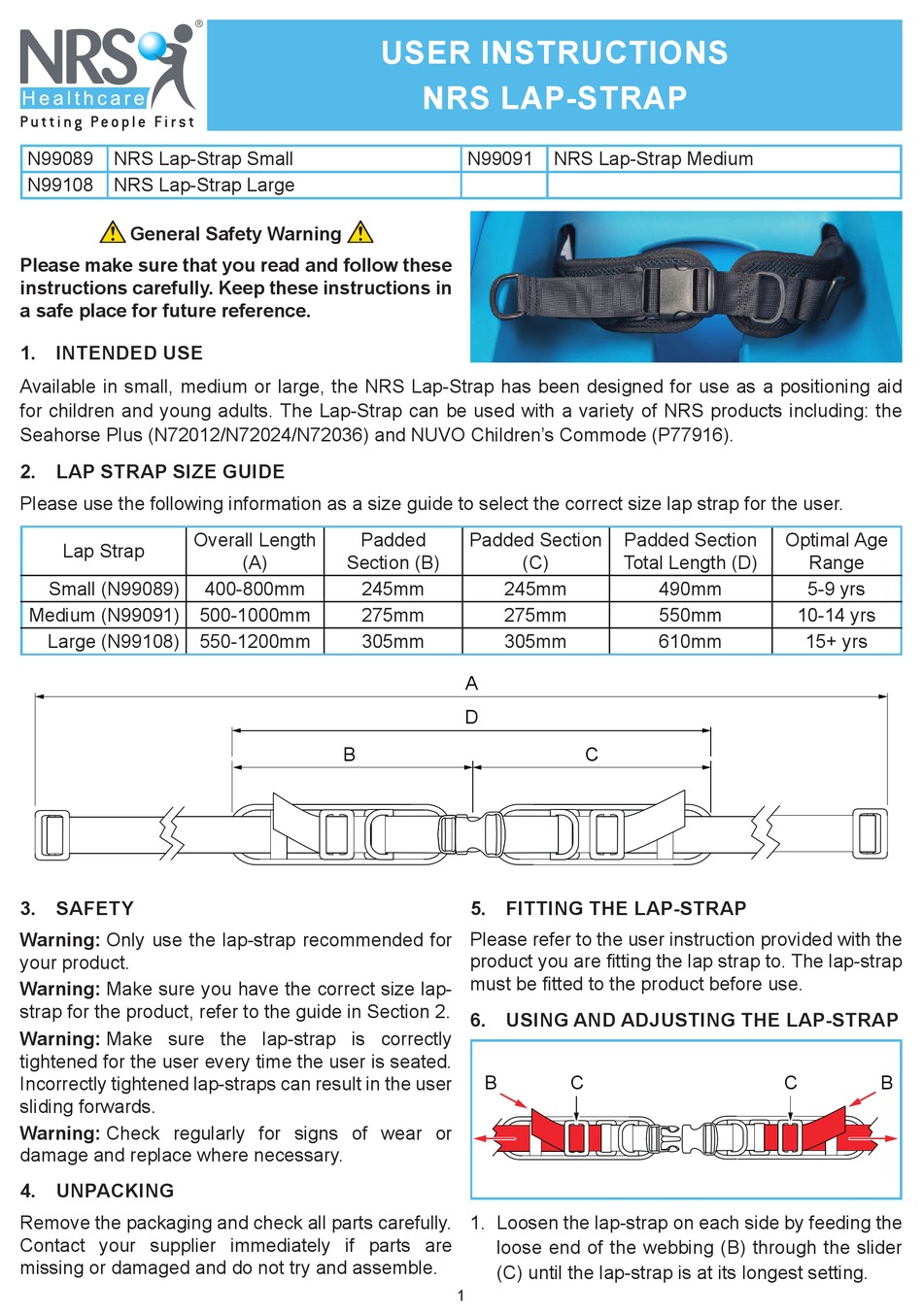 NRS® Healthcare Putting People First

USER INSTRUCTIONS
NRS LAP-STRAP

| N99089 | NRS Lap-Strap Small | N99091 | NRS Lap-Strap Medium |
|---|---|---|---|
| N99108 | NRS Lap-Strap Large | | |

General Safety Warning

Please make sure that you read and follow these instructions carefully. Keep these instructions in a safe place for future reference.

1. INTENDED USE

Available in small, medium or large, the NRS Lap-Strap has been designed for use as a positioning aid for children and young adults. The Lap-Strap can be used with a variety of NRS products including: the Seahorse Plus (N72012/N72024/N72036) and NUVO Children's Commode (P77916).

2. LAP STRAP SIZE GUIDE

Please use the following information as a size guide to select the correct size lap strap for the user.

| Lap Strap | Overall Length (A) | Padded Section (B) | Padded Section (C) | Padded Section Total Length (D) | Optimal Age Range |
|---|---|---|---|---|---|
| Small (N99089) | 400-800mm | 245mm | 245mm | 490mm | 5-9 yrs |
| Medium (N99091) | 500-1000mm | 275mm | 275mm | 550mm | 10-14 yrs |
| Large (N99108) | 550-1200mm | 305mm | 305mm | 610mm | 15+ yrs |

A
D
B
C

3. SAFETY

Warning: Only use the lap-strap recommended for your product.

Warning: Make sure you have the correct size lap-strap for the product, refer to the guide in Section 2.

Warning: Make sure the lap-strap is correctly tightened for the user every time the user is seated. Incorrectly tightened lap-straps can result in the user sliding forwards.

Warning: Check regularly for signs of wear or damage and replace where necessary.

4. UNPACKING

Remove the packaging and check all parts carefully. Contact your supplier immediately if parts are missing or damaged and do not try and assemble.

5. FITTING THE LAP-STRAP

Please refer to the user instruction provided with the product you are fitting the lap strap to. The lap-strap must be fitted to the product before use.

6. USING AND ADJUSTING THE LAP-STRAP

B C C B

1. Loosen the lap-strap on each side by feeding the loose end of the webbing (B) through the slider (C) until the lap-strap is at its longest setting.

1