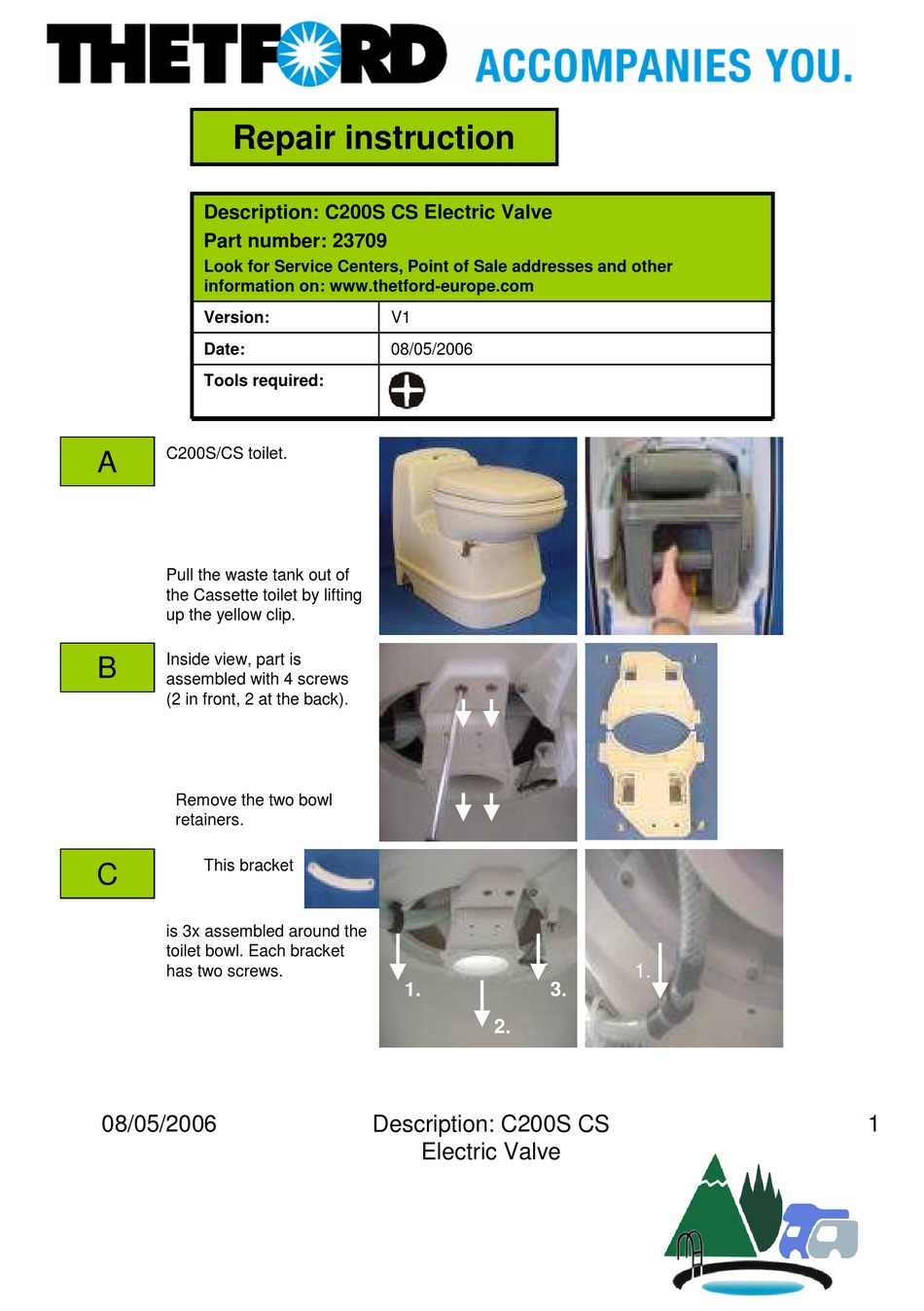 THETFORD ACCOMPANIES YOU.

Repair instruction

Description: C200S CS Electric Valve
Part number: 23709
Look for Service Centers, Point of Sale addresses and other information on: www.thetford-europe.com

| Version: | V1 |
|---|---|
| Date: | 08/05/2006 |
| Tools required: | |

A

C200S/CS toilet.

Pull the waste tank out of the Cassette toilet by lifting up the yellow clip.

B

Inside view, part is assembled with 4 screws (2 in front, 2 at the back).

Remove the two bowl retainers.

C

This bracket

is 3x assembled around the toilet bowl. Each bracket has two screws.

1.
2.
3.
1.

08/05/2006

Description: C200S CS Electric Valve

1