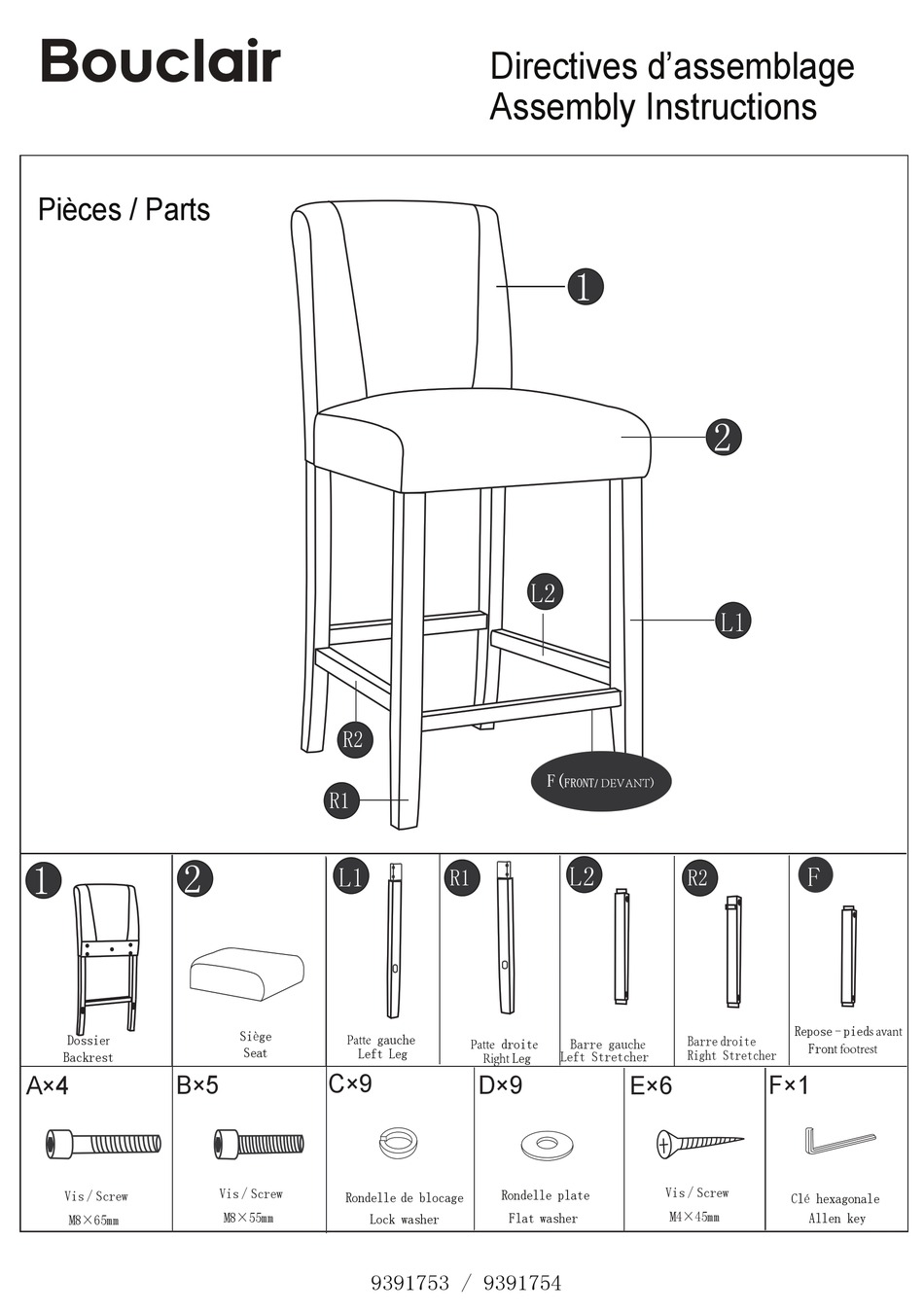 Bouclair

Directives d'assemblage
Assembly Instructions

Pièces / Parts

1
2
L2
L1
R2
R1
F (FRONT/ DEVANT)

| 1 | 2 | L1 | R1 | L2 | R2 | F |
|---|---|---|---|---|---|---|
| Dossier Backrest | Siège Seat | Patte gauche Left Leg | Patte droite Right Leg | Barre gauche Left Stretcher | Barre droite Right Stretcher | Repose-pieds avant Front footrest |

| A×4 | B×5 | C×9 | D×9 | E×6 | F×1 |
|---|---|---|---|---|---|
| Vis / Screw M8×65mm | Vis / Screw M8×55mm | Rondelle de blocage Lock washer | Rondelle plate Flat washer | Vis / Screw M4×45mm | Clé hexagonale Allen key |

9391753 / 9391754