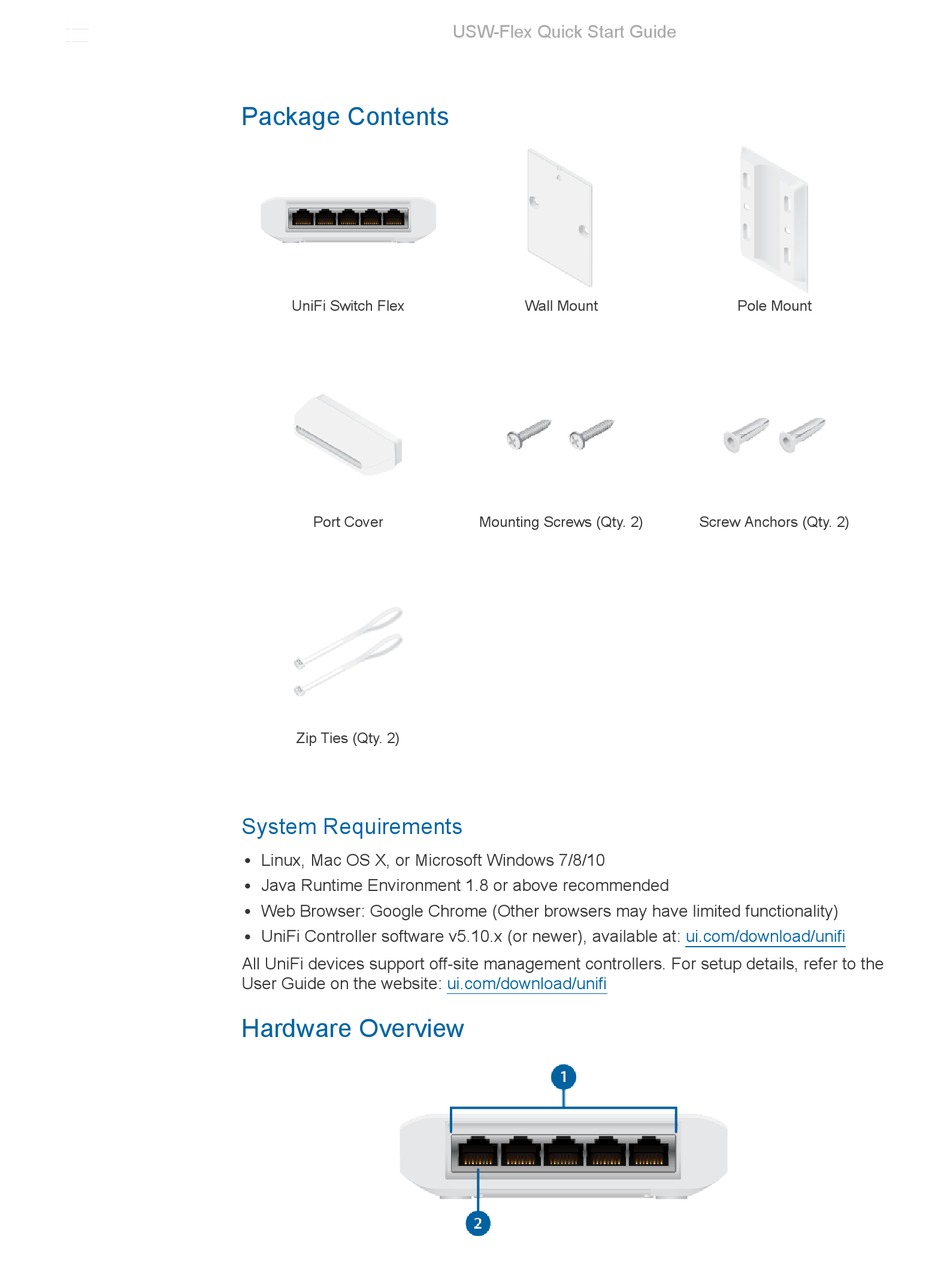 USW-Flex Quick Start Guide

Package Contents

UniFi Switch Flex

Wall Mount

Pole Mount

Port Cover

Mounting Screws (Qty. 2)

Screw Anchors (Qty. 2)

Zip Ties (Qty. 2)

System Requirements

• Linux, Mac OS X, or Microsoft Windows 7/8/10
• Java Runtime Environment 1.8 or above recommended
• Web Browser: Google Chrome (Other browsers may have limited functionality)
• UniFi Controller software v5.10.x (or newer), available at: ui.com/download/unifi

All UniFi devices support off-site management controllers. For setup details, refer to the User Guide on the website: ui.com/download/unifi

Hardware Overview

1

2