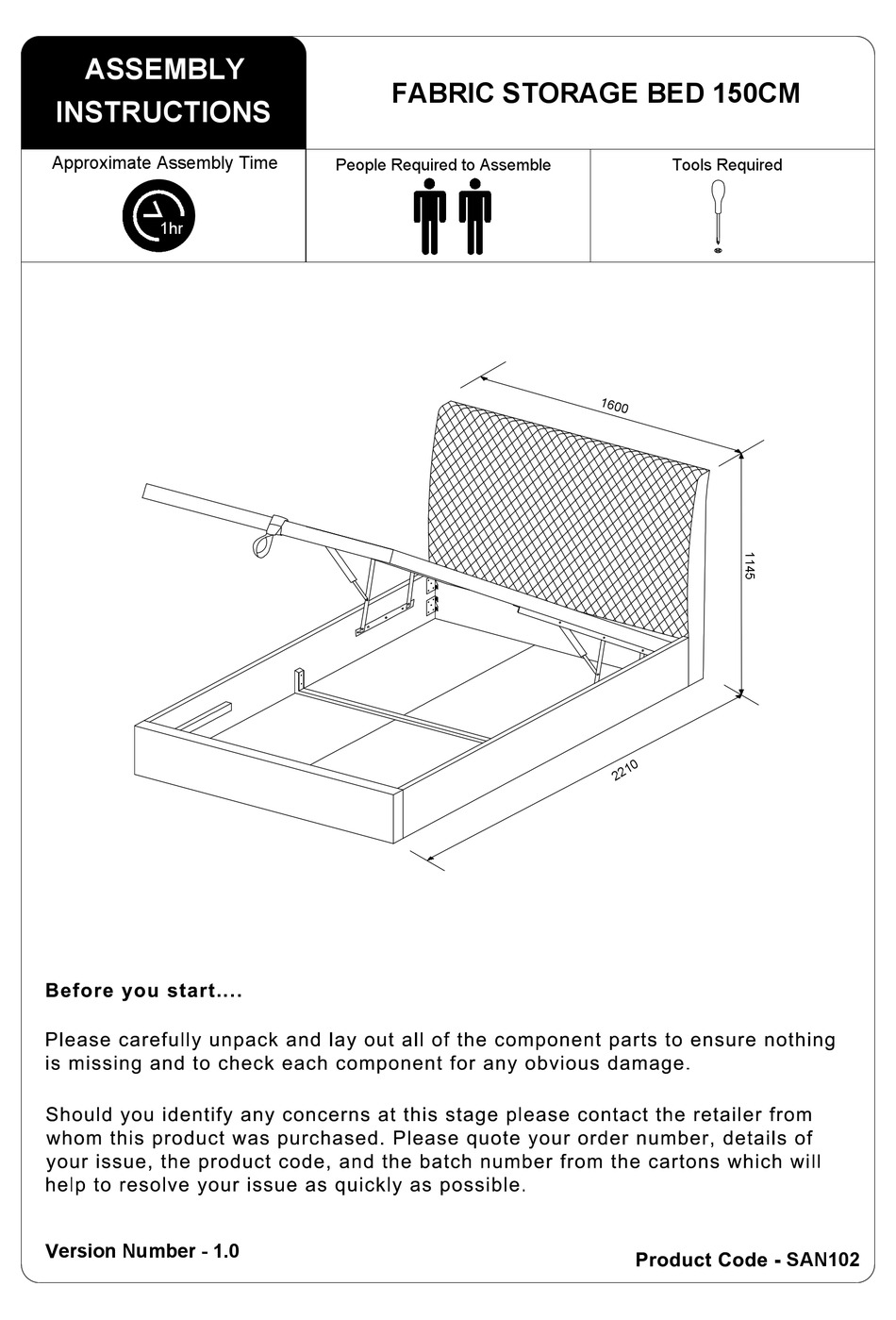 ASSEMBLY INSTRUCTIONS

FABRIC STORAGE BED 150CM

Approximate Assembly Time

1hr

People Required to Assemble

Tools Required

1600

1145

2210

Before you start....

Please carefully unpack and lay out all of the component parts to ensure nothing is missing and to check each component for any obvious damage.

Should you identify any concerns at this stage please contact the retailer from whom this product was purchased. Please quote your order number, details of your issue, the product code, and the batch number from the cartons which will help to resolve your issue as quickly as possible.

Version Number - 1.0

Product Code - SAN102