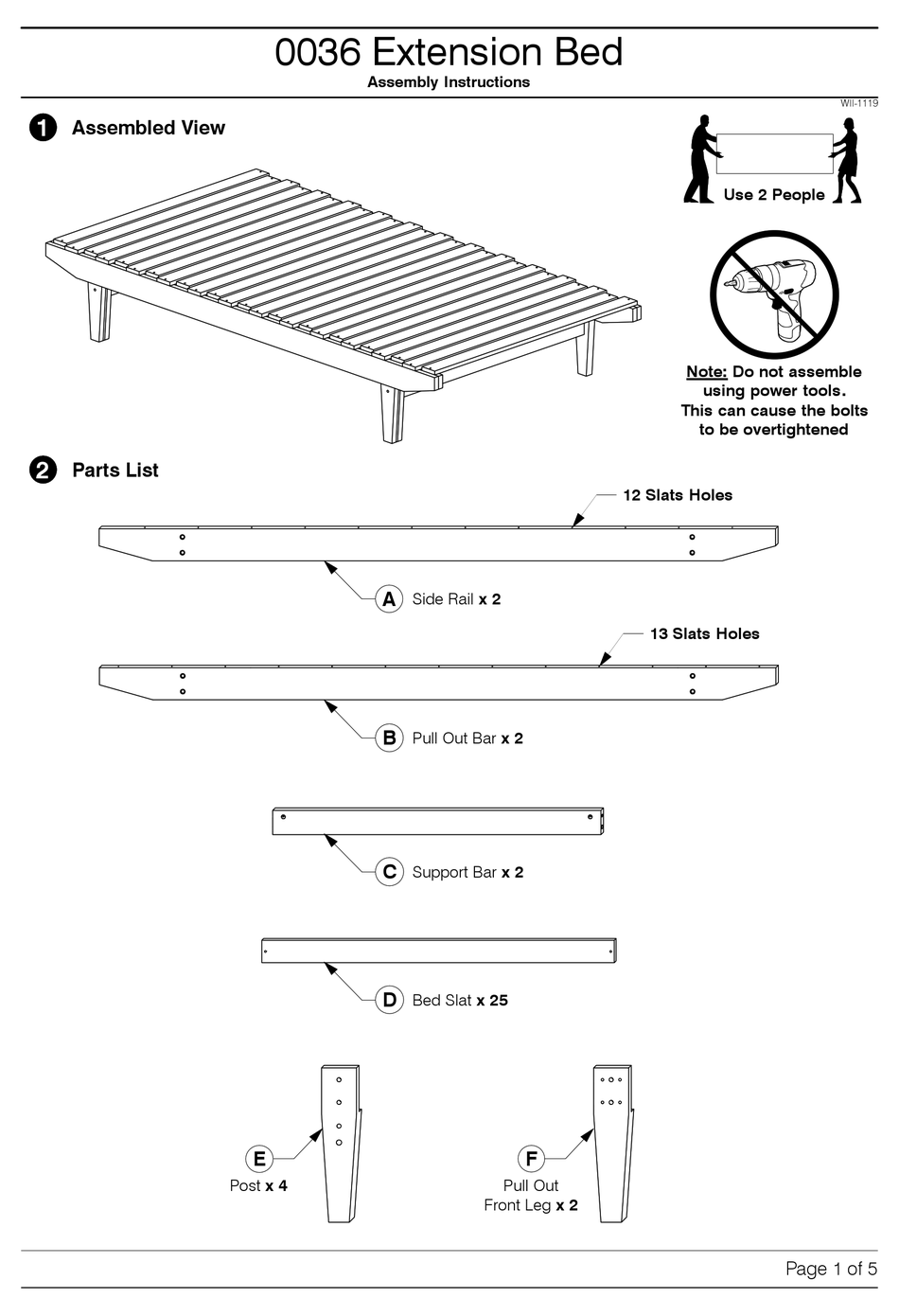 0036 Extension Bed
Assembly Instructions

WII-1119

1 Assembled View

Use 2 People

Note: Do not assemble using power tools. This can cause the bolts to be overtightened

2 Parts List

12 Slats Holes

A Side Rail x 2

13 Slats Holes

B Pull Out Bar x 2

C Support Bar x 2

D Bed Slat x 25

E Post x 4

F Pull Out Front Leg x 2

Page 1 of 5