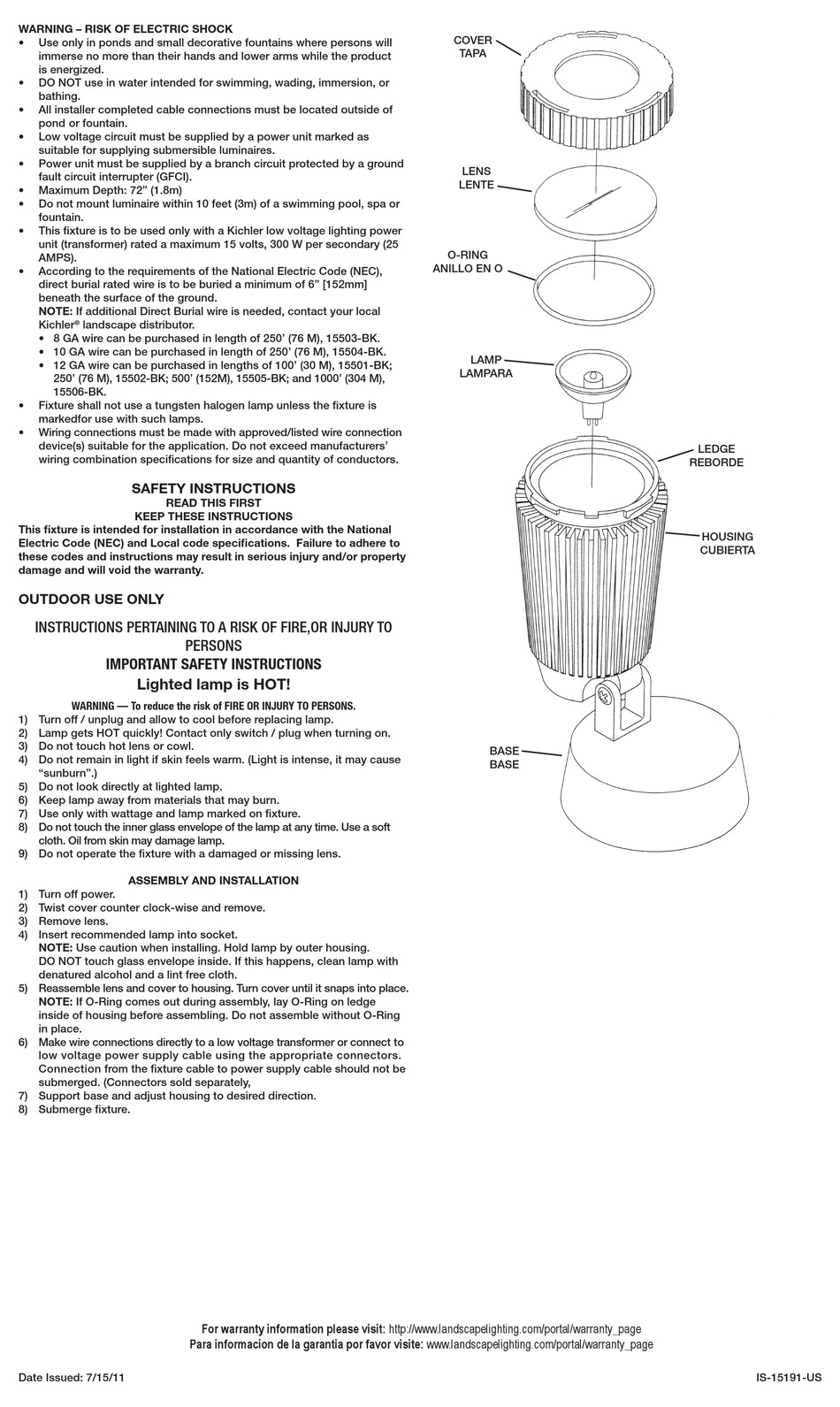 WARNING – RISK OF ELECTRIC SHOCK
• Use only in ponds and small decorative fountains where persons will immerse no more than their hands and lower arms while the product is energized.
• DO NOT use in water intended for swimming, wading, immersion, or bathing.
• All installer completed cable connections must be located outside of pond or fountain.
• Low voltage circuit must be supplied by a power unit marked as suitable for supplying submersible luminaires.
• Power unit must be supplied by a branch circuit protected by a ground fault circuit interrupter (GFCI).
• Maximum Depth: 72” (1.8m)
• Do not mount luminaire within 10 feet (3m) of a swimming pool, spa or fountain.
• This fixture is to be used only with a Kichler low voltage lighting power unit (transformer) rated a maximum 15 volts, 300 W per secondary (25 AMPS).
• According to the requirements of the National Electric Code (NEC), direct burial rated wire is to be buried a minimum of 6” [152mm] beneath the surface of the ground.
NOTE: If additional Direct Burial wire is needed, contact your local Kichler® landscape distributor.
• 8 GA wire can be purchased in length of 250’ (76 M), 15503-BK.
• 10 GA wire can be purchased in length of 250’ (76 M), 15504-BK.
• 12 GA wire can be purchased in lengths of 100’ (30 M), 15501-BK; 250’ (76 M), 15502-BK; 500’ (152M), 15505-BK; and 1000’ (304 M), 15506-BK.
• Fixture shall not use a tungsten halogen lamp unless the fixture is markedfor use with such lamps.
• Wiring connections must be made with approved/listed wire connection device(s) suitable for the application. Do not exceed manufacturers’ wiring combination specifications for size and quantity of conductors.

SAFETY INSTRUCTIONS
READ THIS FIRST
KEEP THESE INSTRUCTIONS
This fixture is intended for installation in accordance with the National Electric Code (NEC) and Local code specifications. Failure to adhere to these codes and instructions may result in serious injury and/or property damage and will void the warranty.

OUTDOOR USE ONLY

INSTRUCTIONS PERTAINING TO A RISK OF FIRE,OR INJURY TO PERSONS
IMPORTANT SAFETY INSTRUCTIONS
Lighted lamp is HOT!
WARNING — To reduce the risk of FIRE OR INJURY TO PERSONS.
1) Turn off / unplug and allow to cool before replacing lamp.
2) Lamp gets HOT quickly! Contact only switch / plug when turning on.
3) Do not touch hot lens or cowl.
4) Do not remain in light if skin feels warm. (Light is intense, it may cause “sunburn”.)
5) Do not look directly at lighted lamp.
6) Keep lamp away from materials that may burn.
7) Use only with wattage and lamp marked on fixture.
8) Do not touch the inner glass envelope of the lamp at any time. Use a soft cloth. Oil from skin may damage lamp.
9) Do not operate the fixture with a damaged or missing lens.

ASSEMBLY AND INSTALLATION
1) Turn off power.
2) Twist cover counter clock-wise and remove.
3) Remove lens.
4) Insert recommended lamp into socket.
NOTE: Use caution when installing. Hold lamp by outer housing. DO NOT touch glass envelope inside. If this happens, clean lamp with denatured alcohol and a lint free cloth.
5) Reassemble lens and cover to housing. Turn cover until it snaps into place.
NOTE: If O-Ring comes out during assembly, lay O-Ring on ledge inside of housing before assembling. Do not assemble without O-Ring in place.
6) Make wire connections directly to a low voltage transformer or connect to low voltage power supply cable using the appropriate connectors. Connection from the fixture cable to power supply cable should not be submerged. (Connectors sold separately,
7) Support base and adjust housing to desired direction.
8) Submerge fixture.

COVER
TAPA
LENS
LENTE
O-RING
ANILLO EN O
LAMP
LAMPARA
LEDGE
REBORDE
HOUSING
CUBIERTA
BASE
BASE

For warranty information please visit: http://www.landscapelighting.com/portal/warranty_page
Para informacion de la garantia por favor visite: www.landscapelighting.com/portal/warranty_page

Date Issued: 7/15/11
IS-15191-US