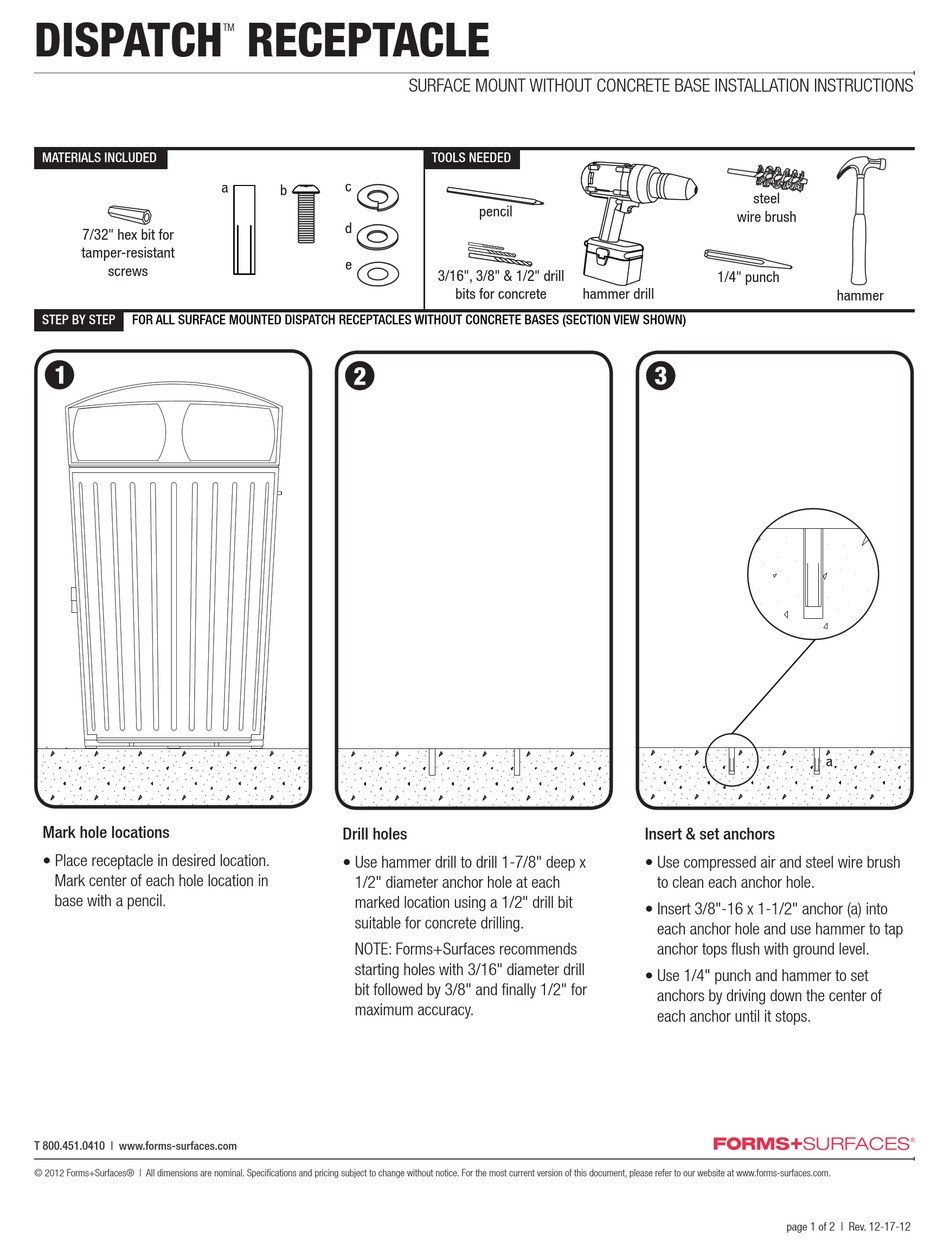 DISPATCH™ RECEPTACLE

SURFACE MOUNT WITHOUT CONCRETE BASE INSTALLATION INSTRUCTIONS

MATERIALS INCLUDED

7/32" hex bit for tamper-resistant screws

a

b

c

d

e

TOOLS NEEDED

pencil

3/16", 3/8" & 1/2" drill bits for concrete

hammer drill

steel wire brush

1/4" punch

hammer

STEP BY STEP FOR ALL SURFACE MOUNTED DISPATCH RECEPTACLES WITHOUT CONCRETE BASES (SECTION VIEW SHOWN)

1

2

3

a

Mark hole locations

• Place receptacle in desired location. Mark center of each hole location in base with a pencil.

Drill holes

• Use hammer drill to drill 1-7/8" deep x 1/2" diameter anchor hole at each marked location using a 1/2" drill bit suitable for concrete drilling.

NOTE: Forms+Surfaces recommends starting holes with 3/16" diameter drill bit followed by 3/8" and finally 1/2" for maximum accuracy.

Insert & set anchors

• Use compressed air and steel wire brush to clean each anchor hole.

• Insert 3/8"-16 x 1-1/2" anchor (a) into each anchor hole and use hammer to tap anchor tops flush with ground level.

• Use 1/4" punch and hammer to set anchors by driving down the center of each anchor until it stops.

T 800.451.0410 | www.forms-surfaces.com

FORMS+SURFACES®

© 2012 Forms+Surfaces® | All dimensions are nominal. Specifications and pricing subject to change without notice. For the most current version of this document, please refer to our website at www.forms-surfaces.com.

page 1 of 2 | Rev. 12-17-12