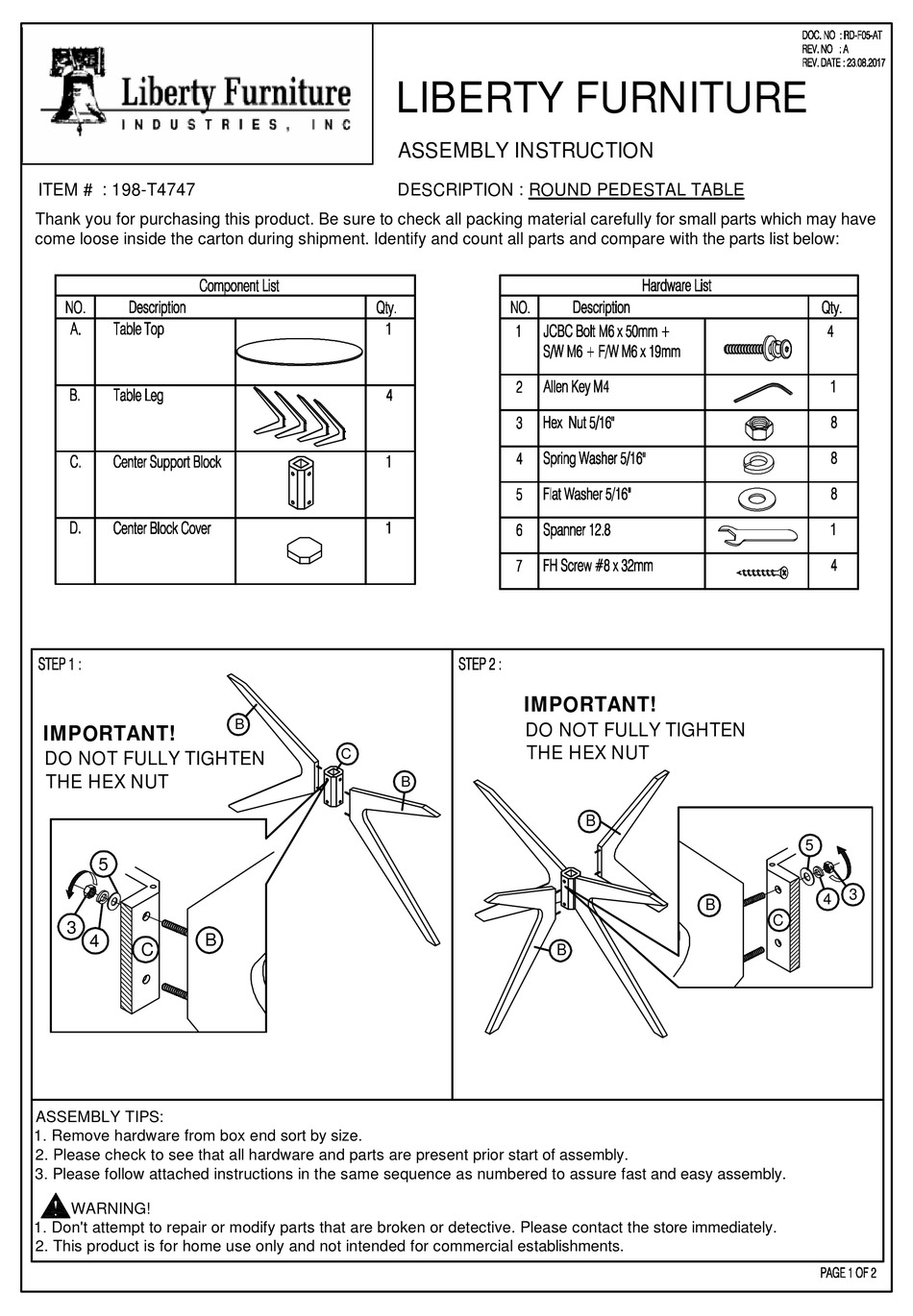 DOC. NO : RD-F05-AT
REV. NO : A
REV. DATE : 23.08.2017

Liberty Furniture
INDUSTRIES, INC

LIBERTY FURNITURE

ASSEMBLY INSTRUCTION

ITEM # : 198-T4747

DESCRIPTION : ROUND PEDESTAL TABLE

Thank you for purchasing this product. Be sure to check all packing material carefully for small parts which may have come loose inside the carton during shipment. Identify and count all parts and compare with the parts list below:

Component List

| NO. | Description | | Qty. |
|---|---|---|---|
| A. | Table Top | | 1 |
| B. | Table Leg | | 4 |
| C. | Center Support Block | | 1 |
| D. | Center Block Cover | | 1 |

Hardware List

| NO. | Description | | Qty. |
|---|---|---|---|
| 1 | JCBC Bolt M6 x 50mm + S/W M6 + F/W M6 x 19mm | | 4 |
| 2 | Allen Key M4 | | 1 |
| 3 | Hex Nut 5/16" | | 8 |
| 4 | Spring Washer 5/16" | | 8 |
| 5 | Flat Washer 5/16" | | 8 |
| 6 | Spanner 12.8 | | 1 |
| 7 | FH Screw #8 x 32mm | | 4 |

STEP 1 :

IMPORTANT!
DO NOT FULLY TIGHTEN THE HEX NUT

B C B 5 3 4 C B

STEP 2 :

IMPORTANT!
DO NOT FULLY TIGHTEN THE HEX NUT

B B B 5 4 3 C

ASSEMBLY TIPS:
1. Remove hardware from box end sort by size.
2. Please check to see that all hardware and parts are present prior start of assembly.
3. Please follow attached instructions in the same sequence as numbered to assure fast and easy assembly.

WARNING!
1. Don't attempt to repair or modify parts that are broken or detective. Please contact the store immediately.
2. This product is for home use only and not intended for commercial establishments.

PAGE 1 OF 2