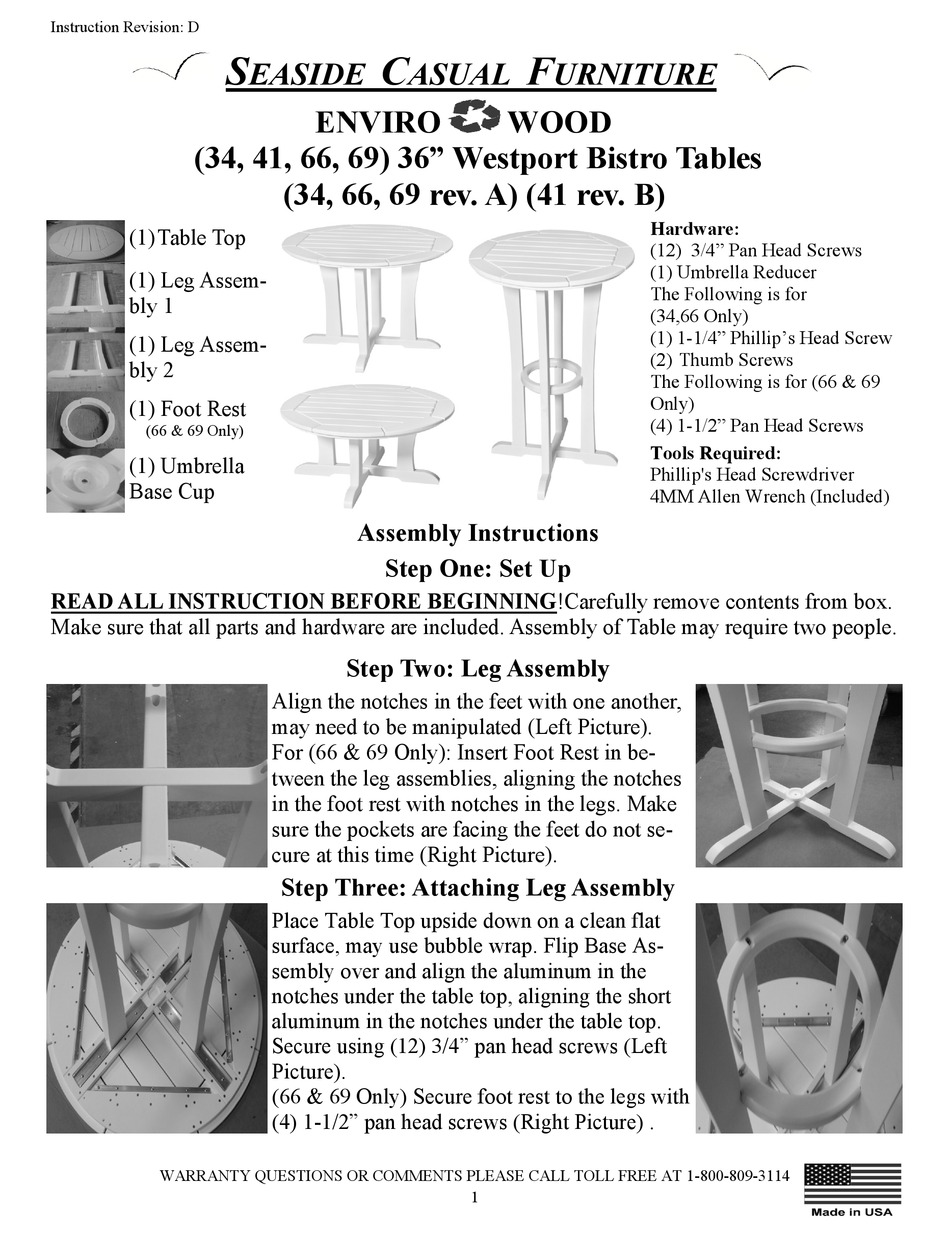 Instruction Revision: D

SEASIDE CASUAL FURNITURE

ENVIRO WOOD

(34, 41, 66, 69) 36” Westport Bistro Tables
(34, 66, 69 rev. A) (41 rev. B)

(1)Table Top

(1) Leg Assembly 1

(1) Leg Assembly 2

(1) Foot Rest
(66 & 69 Only)

(1) Umbrella Base Cup

Hardware:
(12) 3/4” Pan Head Screws
(1) Umbrella Reducer
The Following is for (34,66 Only)
(1) 1-1/4” Phillip’s Head Screw
(2) Thumb Screws
The Following is for (66 & 69 Only)
(4) 1-1/2” Pan Head Screws
Tools Required:
Phillip's Head Screwdriver
4MM Allen Wrench (Included)

Assembly Instructions

Step One: Set Up

READ ALL INSTRUCTION BEFORE BEGINNING!Carefully remove contents from box. Make sure that all parts and hardware are included. Assembly of Table may require two people.

Step Two: Leg Assembly

Align the notches in the feet with one another, may need to be manipulated (Left Picture). For (66 & 69 Only): Insert Foot Rest in between the leg assemblies, aligning the notches in the foot rest with notches in the legs. Make sure the pockets are facing the feet do not secure at this time (Right Picture).

Step Three: Attaching Leg Assembly

Place Table Top upside down on a clean flat surface, may use bubble wrap. Flip Base Assembly over and align the aluminum in the notches under the table top, aligning the short aluminum in the notches under the table top. Secure using (12) 3/4” pan head screws (Left Picture).
(66 & 69 Only) Secure foot rest to the legs with (4) 1-1/2” pan head screws (Right Picture) .

WARRANTY QUESTIONS OR COMMENTS PLEASE CALL TOLL FREE AT 1-800-809-3114

1

Made in USA