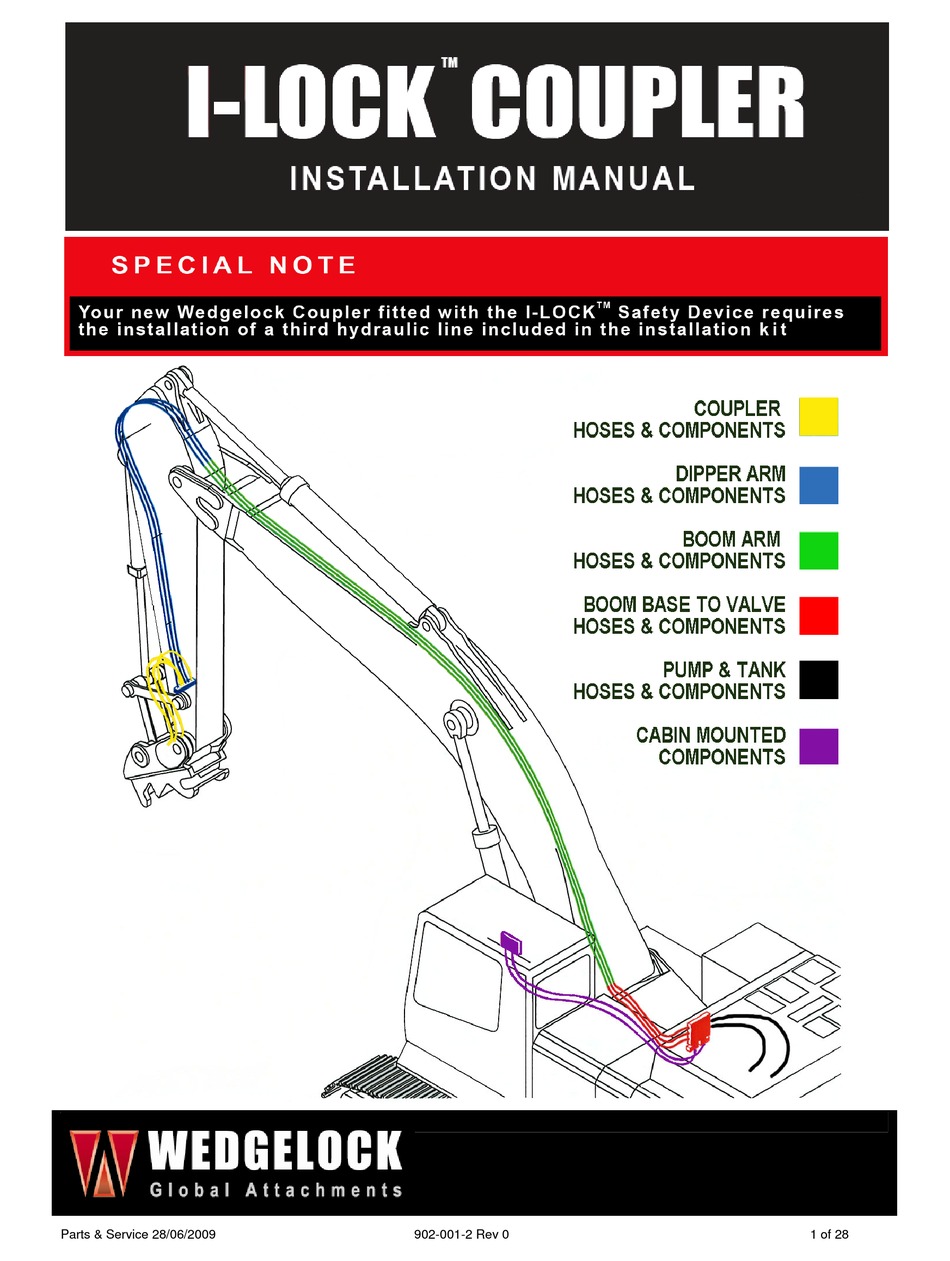 I-LOCK™ COUPLER
INSTALLATION MANUAL

SPECIAL NOTE

Your new Wedgelock Coupler fitted with the I-LOCK™ Safety Device requires the installation of a third hydraulic line included in the installation kit

COUPLER HOSES & COMPONENTS

DIPPER ARM HOSES & COMPONENTS

BOOM ARM HOSES & COMPONENTS

BOOM BASE TO VALVE HOSES & COMPONENTS

PUMP & TANK HOSES & COMPONENTS

CABIN MOUNTED COMPONENTS

WEDGELOCK
Global Attachments

Parts & Service 28/06/2009
902-001-2 Rev 0
1 of 28