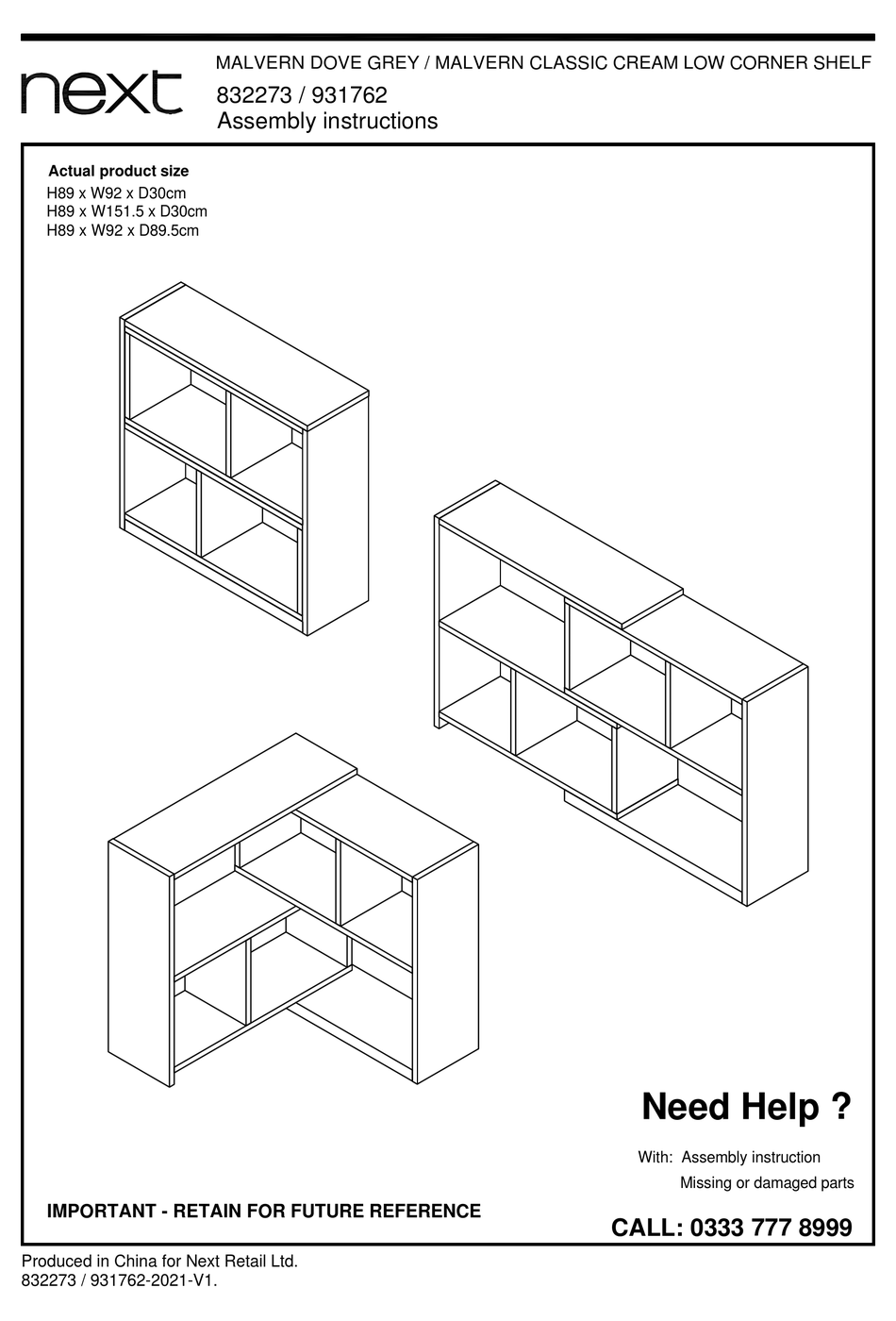 next

MALVERN DOVE GREY / MALVERN CLASSIC CREAM LOW CORNER SHELF
832273 / 931762
Assembly instructions

Actual product size
H89 x W92 x D30cm
H89 x W151.5 x D30cm
H89 x W92 x D89.5cm

Need Help ?

With: Assembly instruction
Missing or damaged parts

IMPORTANT - RETAIN FOR FUTURE REFERENCE

CALL: 0333 777 8999

Produced in China for Next Retail Ltd.
832273 / 931762-2021-V1.